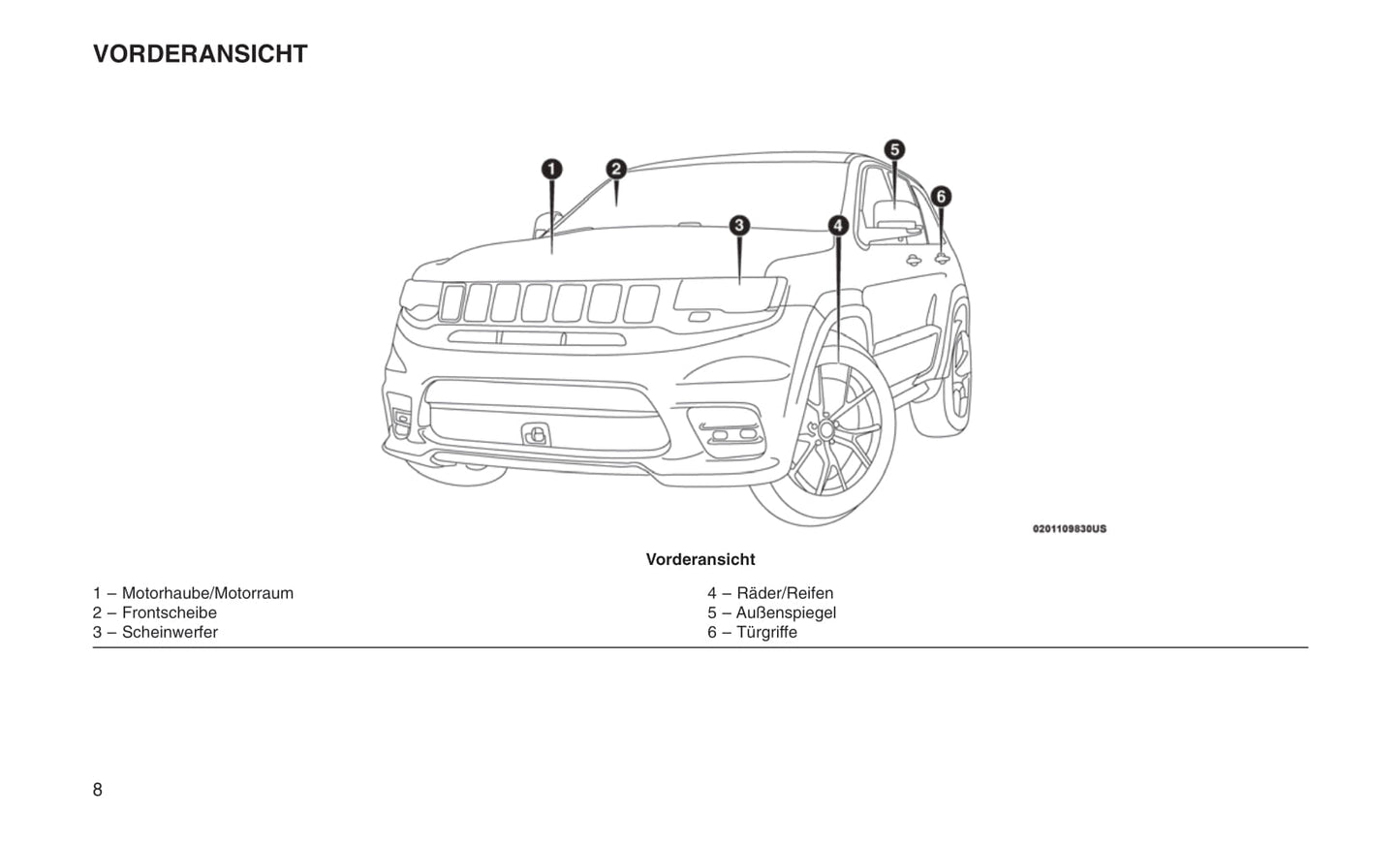 VORDERANSICHT

1
2
3
4
5
6

0201109830US

Vorderansicht

1 – Motorhaube/Motorraum
2 – Frontscheibe
3 – Scheinwerfer

4 – Räder/Reifen
5 – Außenspiegel
6 – Türgriffe

8