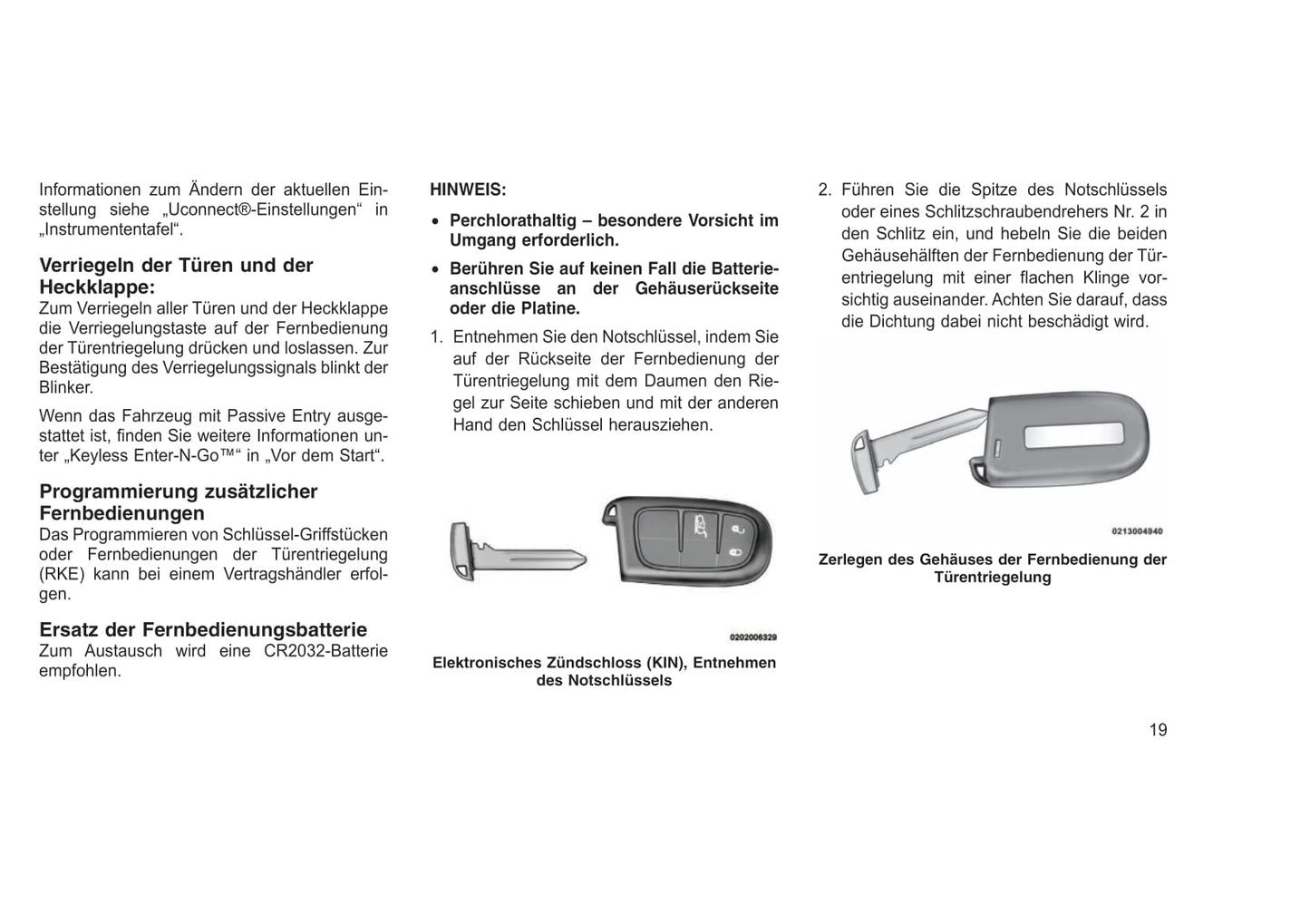 Informationen zum Ändern der aktuellen Einstellung siehe „Uconnect®-Einstellungen“ in „Instrumententafel“.

Verriegeln der Türen und der Heckklappe:
Zum Verriegeln aller Türen und der Heckklappe die Verriegelungstaste auf der Fernbedienung der Türentriegelung drücken und loslassen. Zur Bestätigung des Verriegelungssignals blinkt der Blinker.

Wenn das Fahrzeug mit Passive Entry ausgestattet ist, finden Sie weitere Informationen unter „Keyless Enter-N-Go™“ in „Vor dem Start“.

Programmierung zusätzlicher Fernbedienungen
Das Programmieren von Schlüssel-Griffstücken oder Fernbedienungen der Türentriegelung (RKE) kann bei einem Vertragshändler erfolgen.

Ersatz der Fernbedienungsbatterie
Zum Austausch wird eine CR2032-Batterie empfohlen.

HINWEIS:

• Perchlorathaltig – besondere Vorsicht im Umgang erforderlich.

• Berühren Sie auf keinen Fall die Batterieanschlüsse an der Gehäuserückseite oder die Platine.

1. Entnehmen Sie den Notschlüssel, indem Sie auf der Rückseite der Fernbedienung der Türentriegelung mit dem Daumen den Riegel zur Seite schieben und mit der anderen Hand den Schlüssel herausziehen.

0202006329

Elektronisches Zündschloss (KIN), Entnehmen des Notschlüssels

2. Führen Sie die Spitze des Notschlüssels oder eines Schlitzschraubendrehers Nr. 2 in den Schlitz ein, und hebeln Sie die beiden Gehäusehälften der Fernbedienung der Türentriegelung mit einer flachen Klinge vorsichtig auseinander. Achten Sie darauf, dass die Dichtung dabei nicht beschädigt wird.

0213004940

Zerlegen des Gehäuses der Fernbedienung der Türentriegelung

19