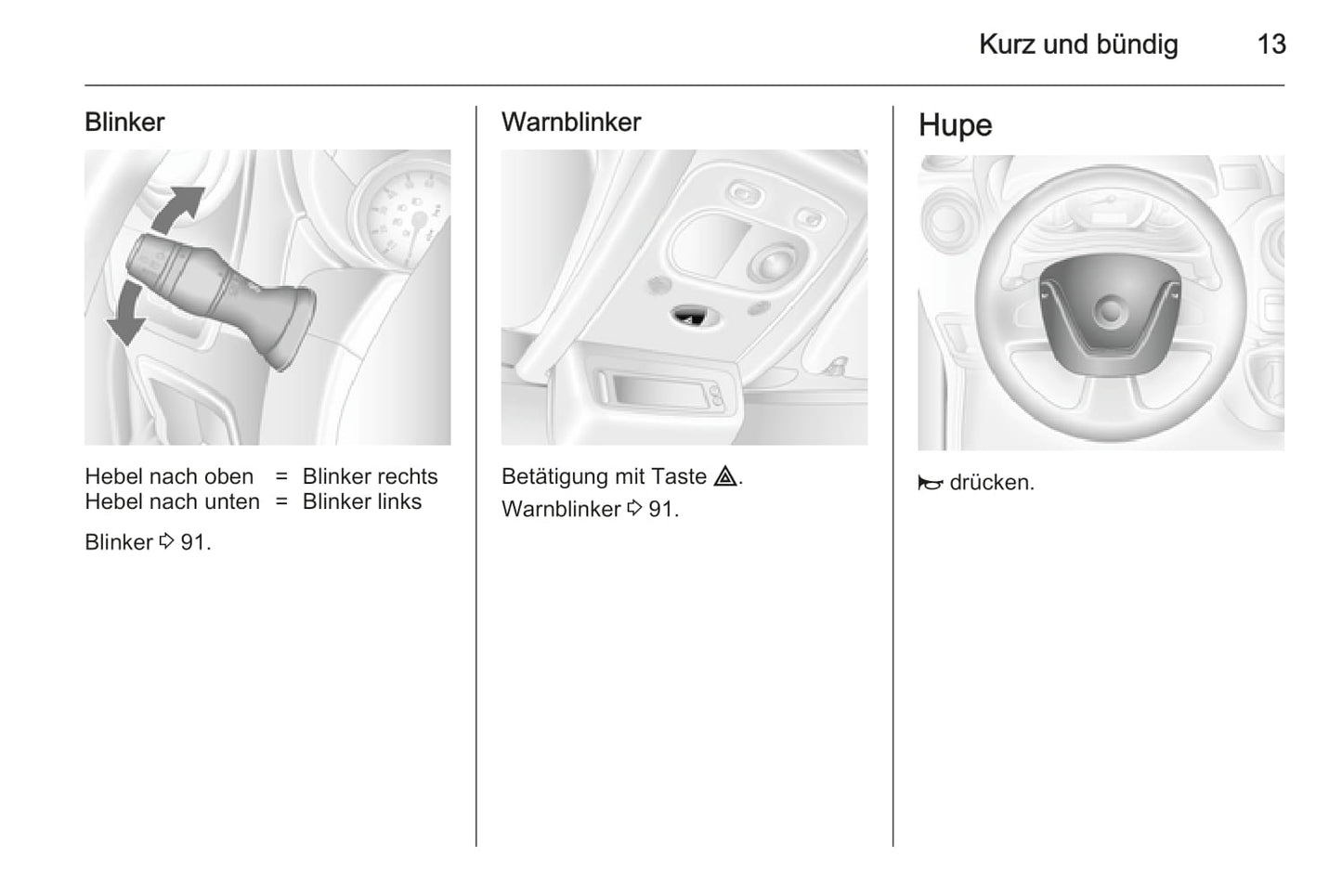 Kurz und bündig 13

Blinker

Hebel nach oben = Blinker rechts
Hebel nach unten = Blinker links

Blinker ⇨ 91.

Warnblinker

Betätigung mit Taste ⚠.
Warnblinker ⇨ 91.

Hupe

📯 drücken.