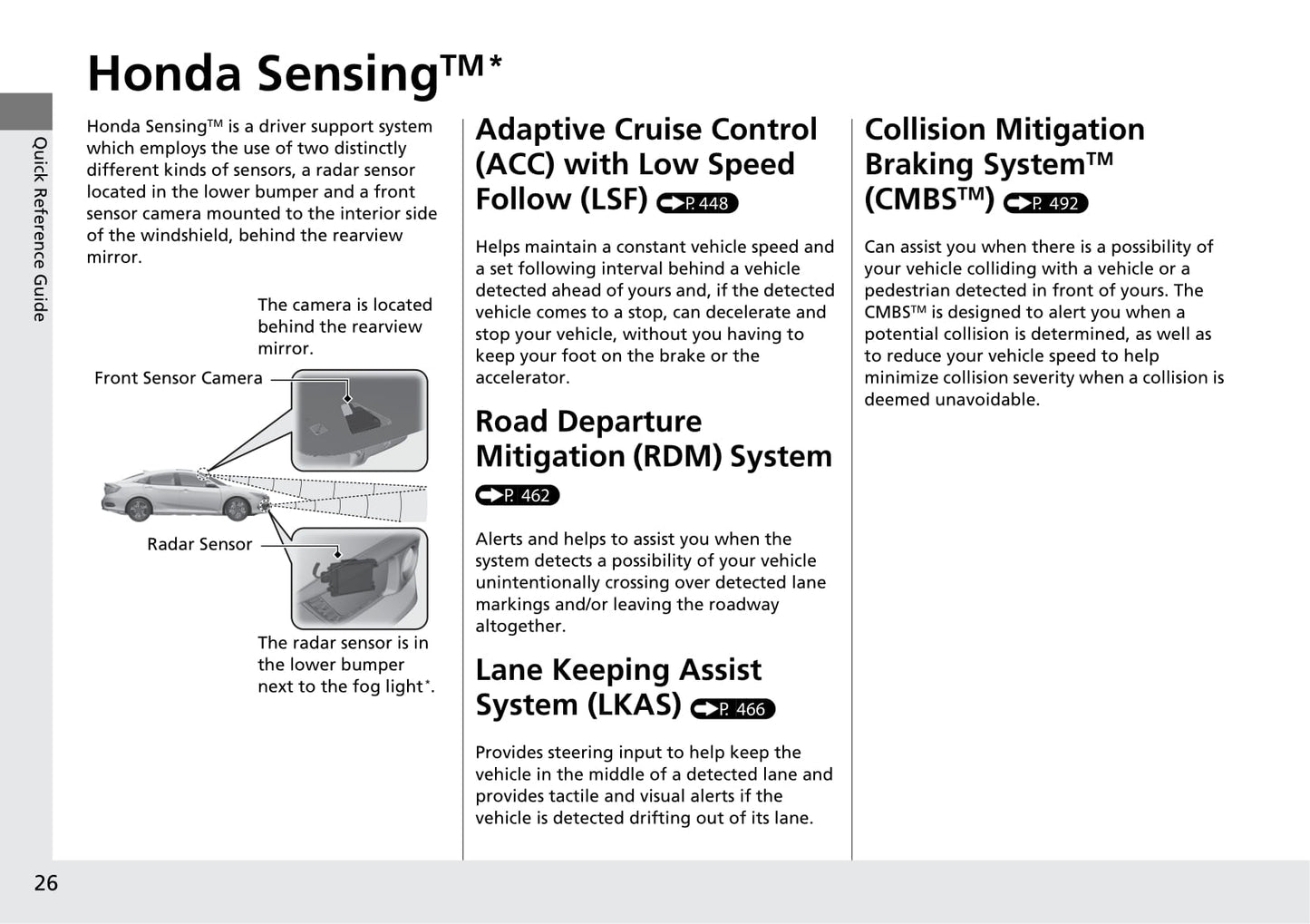 Quick Reference Guide

Honda Sensing™*

Honda Sensing™ is a driver support system which employs the use of two distinctly different kinds of sensors, a radar sensor located in the lower bumper and a front sensor camera mounted to the interior side of the windshield, behind the rearview mirror.

The camera is located behind the rearview mirror.

Front Sensor Camera

Radar Sensor

The radar sensor is in the lower bumper next to the fog light*.

Adaptive Cruise Control (ACC) with Low Speed Follow (LSF) P. 448

Helps maintain a constant vehicle speed and a set following interval behind a vehicle detected ahead of yours and, if the detected vehicle comes to a stop, can decelerate and stop your vehicle, without you having to keep your foot on the brake or the accelerator.

Road Departure Mitigation (RDM) System P. 462

Alerts and helps to assist you when the system detects a possibility of your vehicle unintentionally crossing over detected lane markings and/or leaving the roadway altogether.

Lane Keeping Assist System (LKAS) P. 466

Provides steering input to help keep the vehicle in the middle of a detected lane and provides tactile and visual alerts if the vehicle is detected drifting out of its lane.

Collision Mitigation Braking System™ (CMBS™) P. 492

Can assist you when there is a possibility of your vehicle colliding with a vehicle or a pedestrian detected in front of yours. The CMBS™ is designed to alert you when a potential collision is determined, as well as to reduce your vehicle speed to help minimize collision severity when a collision is deemed unavoidable.

26