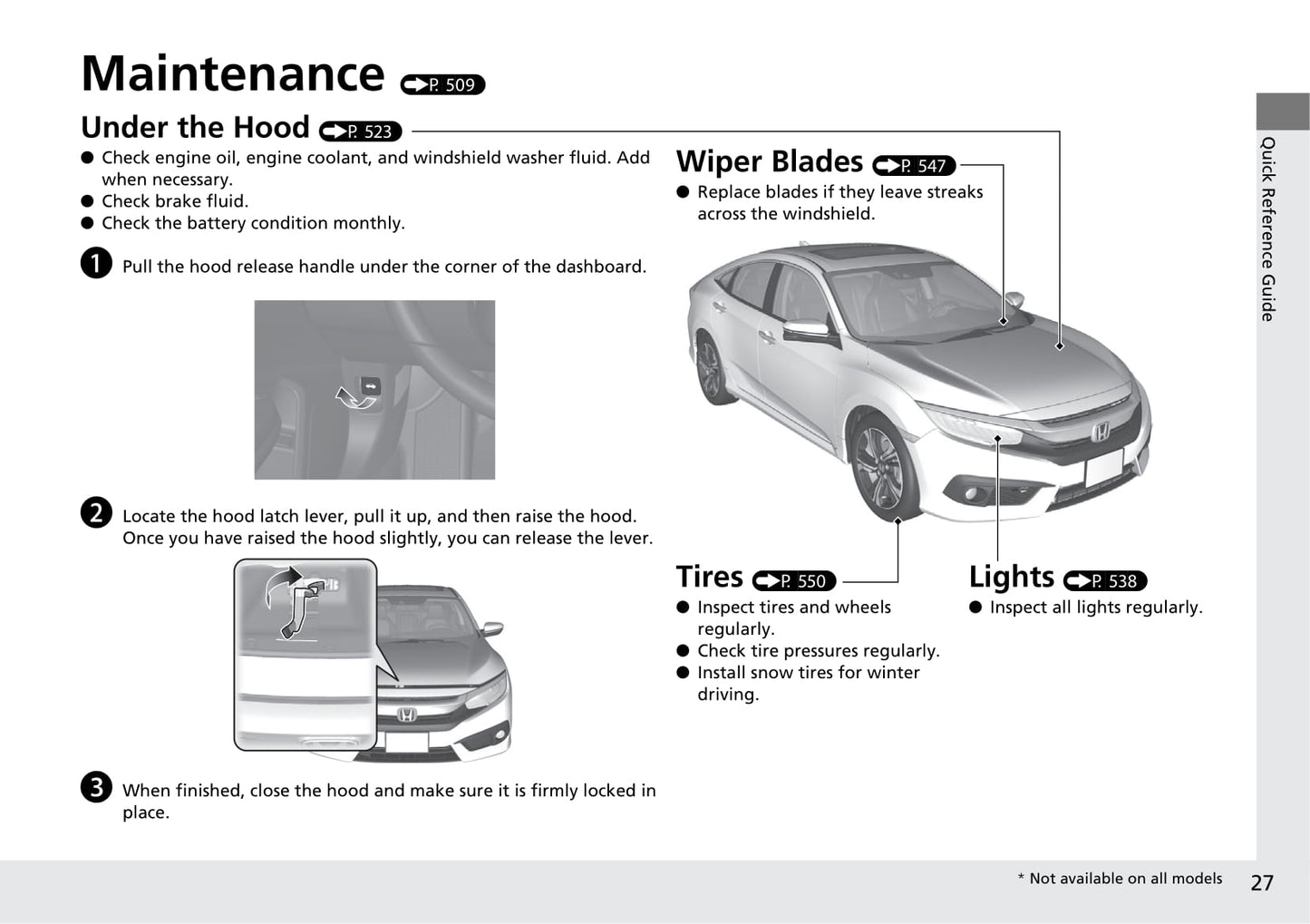 Maintenance P. 509

Under the Hood P. 523

● Check engine oil, engine coolant, and windshield washer fluid. Add when necessary.
● Check brake fluid.
● Check the battery condition monthly.

1 Pull the hood release handle under the corner of the dashboard.

2 Locate the hood latch lever, pull it up, and then raise the hood. Once you have raised the hood slightly, you can release the lever.

3 When finished, close the hood and make sure it is firmly locked in place.

Wiper Blades P. 547

● Replace blades if they leave streaks across the windshield.

Tires P. 550

● Inspect tires and wheels regularly.
● Check tire pressures regularly.
● Install snow tires for winter driving.

Lights P. 538

● Inspect all lights regularly.

Quick Reference Guide

* Not available on all models

27