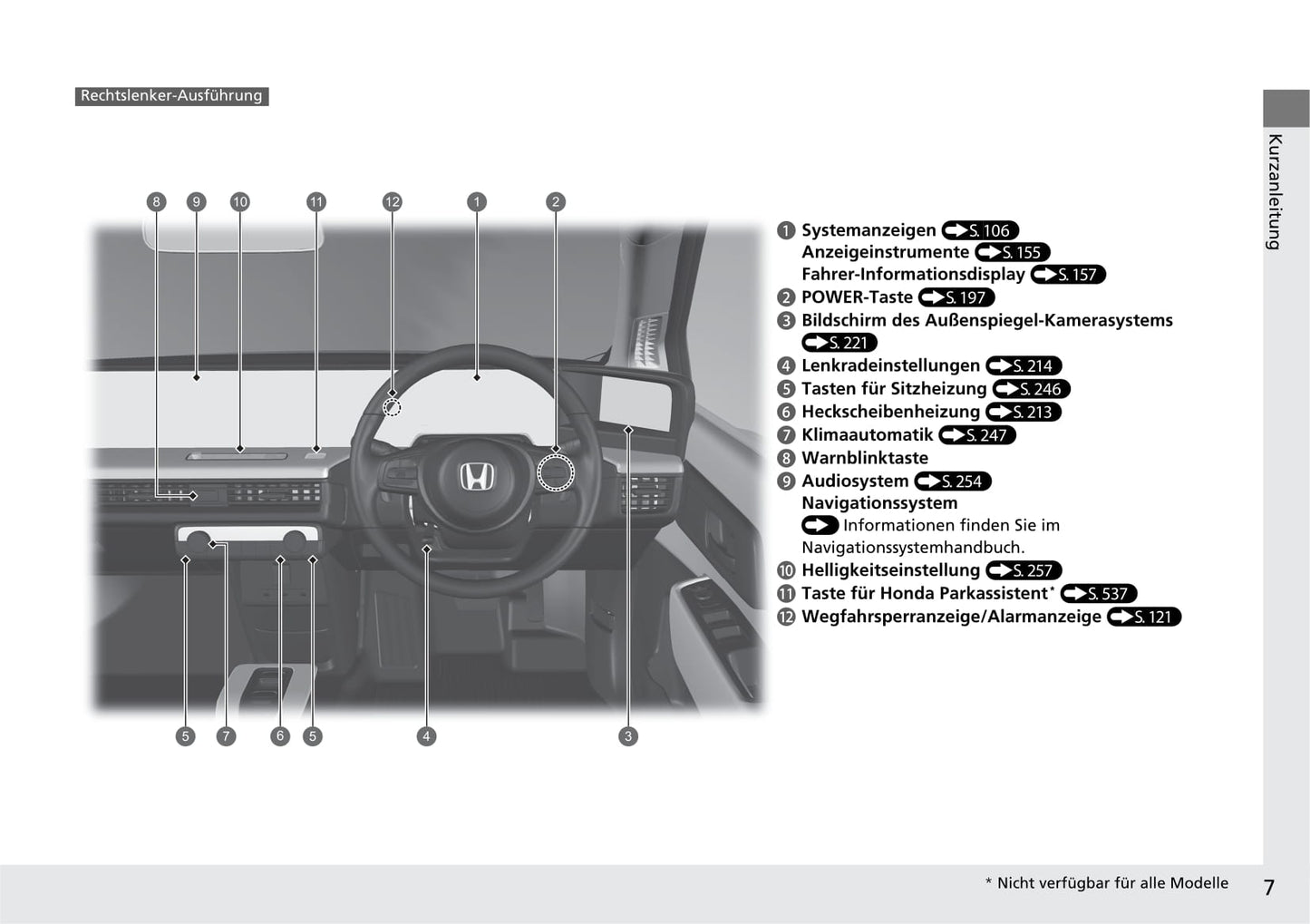 Rechtslenker-Ausführung

Kurzanleitung

8 9 10 11 12 1 2

5 7 6 5 4 3

1 Systemanzeigen S. 106
Anzeigeinstrumente S. 155
Fahrer-Informationsdisplay S. 157
2 POWER-Taste S. 197
3 Bildschirm des Außenspiegel-Kamerasystems S. 221
4 Lenkradeinstellungen S. 214
5 Tasten für Sitzheizung S. 246
6 Heckscheibenheizung S. 213
7 Klimaautomatik S. 247
8 Warnblinktaste
9 Audiosystem S. 254
Navigationssystem
Informationen finden Sie im Navigationssystemhandbuch.
10 Helligkeitseinstellung S. 257
11 Taste für Honda Parkassistent* S. 537
12 Wegfahrsperranzeige/Alarmanzeige S. 121

* Nicht verfügbar für alle Modelle

7