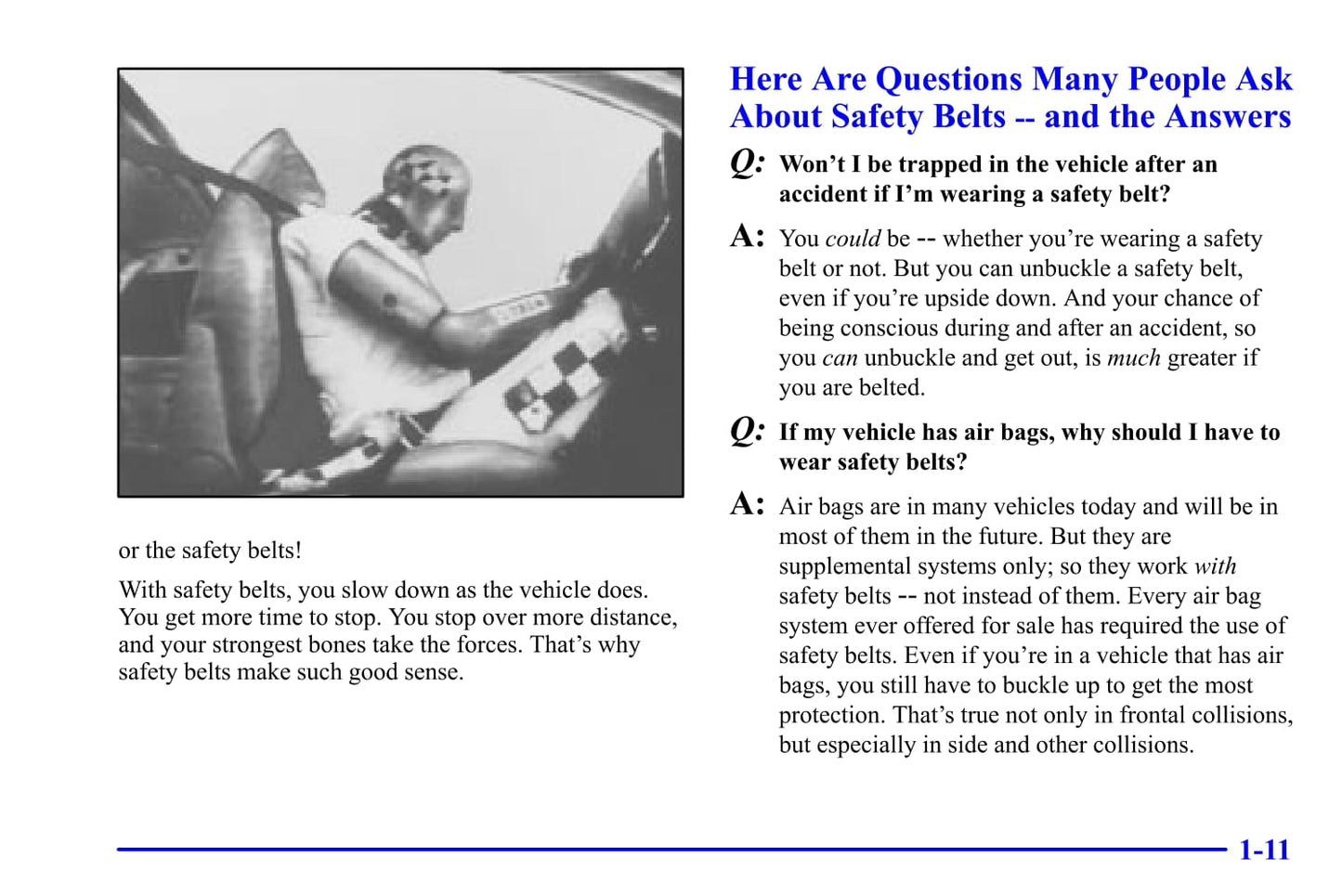 or the safety belts!

With safety belts, you slow down as the vehicle does. You get more time to stop. You stop over more distance, and your strongest bones take the forces. That's why safety belts make such good sense.

Here Are Questions Many People Ask About Safety Belts -- and the Answers

Q: Won't I be trapped in the vehicle after an accident if I'm wearing a safety belt?

A: You could be -- whether you're wearing a safety belt or not. But you can unbuckle a safety belt, even if you're upside down. And your chance of being conscious during and after an accident, so you can unbuckle and get out, is much greater if you are belted.

Q: If my vehicle has air bags, why should I have to wear safety belts?

A: Air bags are in many vehicles today and will be in most of them in the future. But they are supplemental systems only; so they work with safety belts -- not instead of them. Every air bag system ever offered for sale has required the use of safety belts. Even if you're in a vehicle that has air bags, you still have to buckle up to get the most protection. That's true not only in frontal collisions, but especially in side and other collisions.

1-11