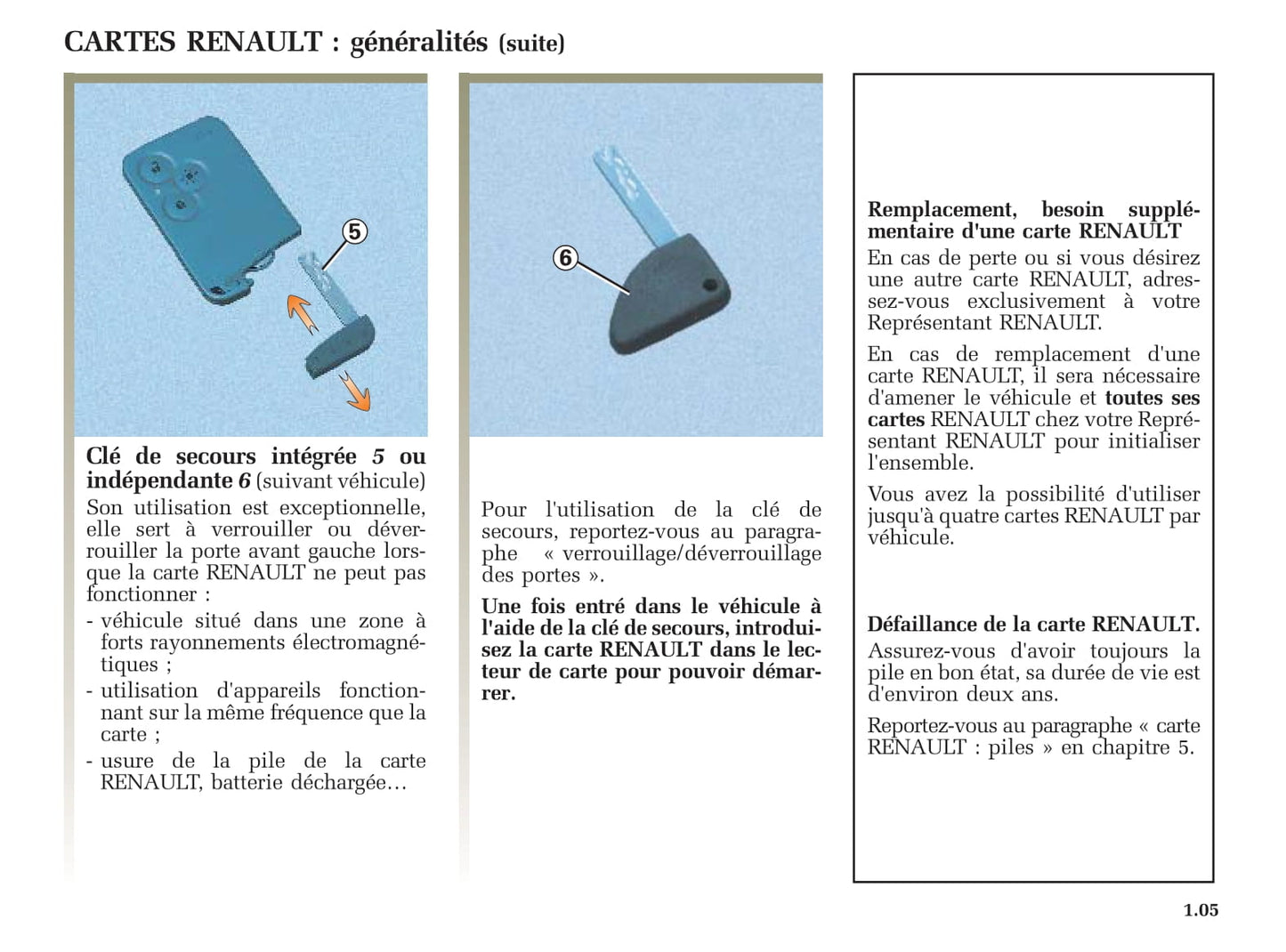 CARTES RENAULT : généralités (suite)

5

Clé de secours intégrée 5 ou indépendante 6 (suivant véhicule)

Son utilisation est exceptionnelle, elle sert à verrouiller ou déverrouiller la porte avant gauche lorsque la carte RENAULT ne peut pas fonctionner :

- véhicule situé dans une zone à forts rayonnements électromagnétiques ;
- utilisation d'appareils fonctionnant sur la même fréquence que la carte ;
- usure de la pile de la carte RENAULT, batterie déchargée…

6

Pour l'utilisation de la clé de secours, reportez-vous au paragraphe « verrouillage/déverrouillage des portes ».

Une fois entré dans le véhicule à l'aide de la clé de secours, introduisez la carte RENAULT dans le lecteur de carte pour pouvoir démarrer.

Remplacement, besoin supplémentaire d'une carte RENAULT

En cas de perte ou si vous désirez une autre carte RENAULT, adressez-vous exclusivement à votre Représentant RENAULT.

En cas de remplacement d'une carte RENAULT, il sera nécessaire d'amener le véhicule et toutes ses cartes RENAULT chez votre Représentant RENAULT pour initialiser l'ensemble.

Vous avez la possibilité d'utiliser jusqu'à quatre cartes RENAULT par véhicule.

Défaillance de la carte RENAULT.

Assurez-vous d'avoir toujours la pile en bon état, sa durée de vie est d'environ deux ans.

Reportez-vous au paragraphe « carte RENAULT : piles » en chapitre 5.

1.05