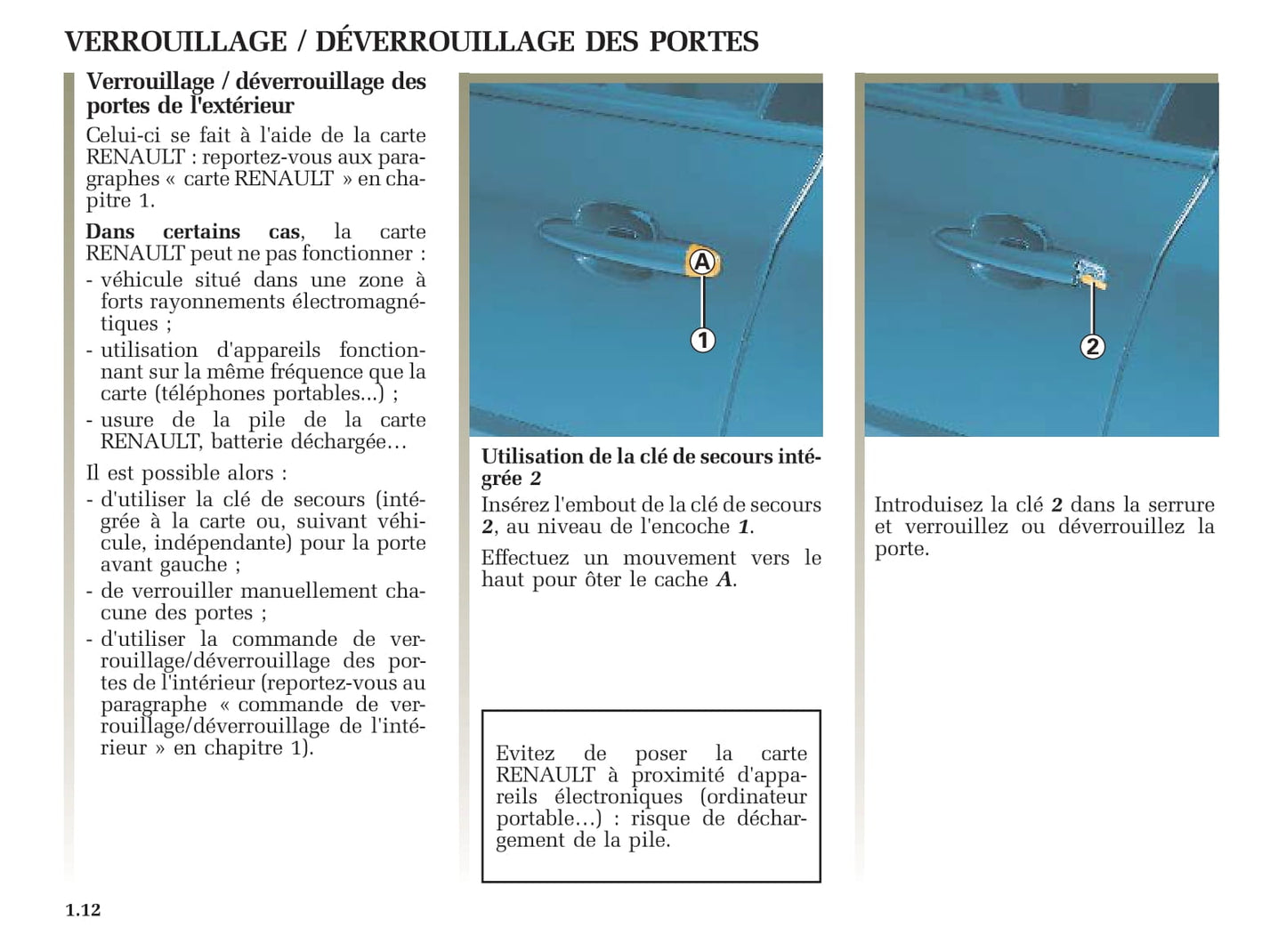 VERROUILLAGE / DÉVERROUILLAGE DES PORTES

Verrouillage / déverrouillage des portes de l'extérieur

Celui-ci se fait à l'aide de la carte RENAULT : reportez-vous aux paragraphes « carte RENAULT » en chapitre 1.

Dans certains cas, la carte RENAULT peut ne pas fonctionner :
- véhicule situé dans une zone à forts rayonnements électromagnétiques ;
- utilisation d'appareils fonctionnant sur la même fréquence que la carte (téléphones portables...) ;
- usure de la pile de la carte RENAULT, batterie déchargée…

Il est possible alors :
- d'utiliser la clé de secours (intégrée à la carte ou, suivant véhicule, indépendante) pour la porte avant gauche ;
- de verrouiller manuellement chacune des portes ;
- d'utiliser la commande de verrouillage/déverrouillage des portes de l'intérieur (reportez-vous au paragraphe « commande de verrouillage/déverrouillage de l'intérieur » en chapitre 1).

A

1

Utilisation de la clé de secours intégrée 2

Insérez l'embout de la clé de secours 2, au niveau de l'encoche 1.

Effectuez un mouvement vers le haut pour ôter le cache A.

Evitez de poser la carte RENAULT à proximité d'appareils électroniques (ordinateur portable…) : risque de déchargement de la pile.

2

Introduisez la clé 2 dans la serrure et verrouillez ou déverrouillez la porte.

1.12