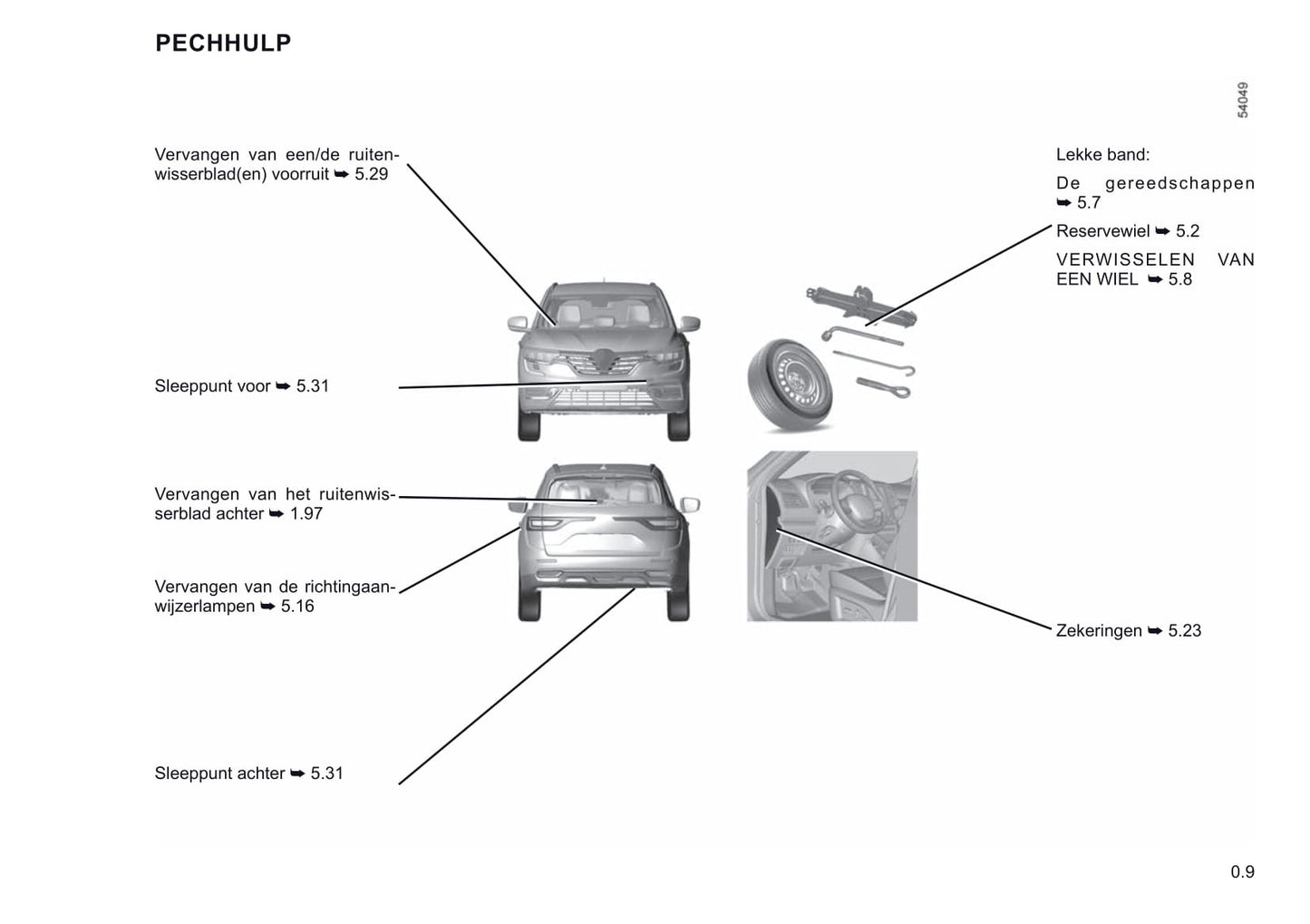 PECHHULP

54049

Vervangen van een/de ruitenwisserblad(en) voorruit ➥ 5.29

Sleeppunt voor ➥ 5.31

Vervangen van het ruitenwisserblad achter ➥ 1.97

Vervangen van de richtingaanwijzerlampen ➥ 5.16

Sleeppunt achter ➥ 5.31

Lekke band:

De gereedschappen ➥ 5.7

Reservewiel ➥ 5.2

VERWISSELEN VAN EEN WIEL ➥ 5.8

Zekeringen ➥ 5.23

0.9