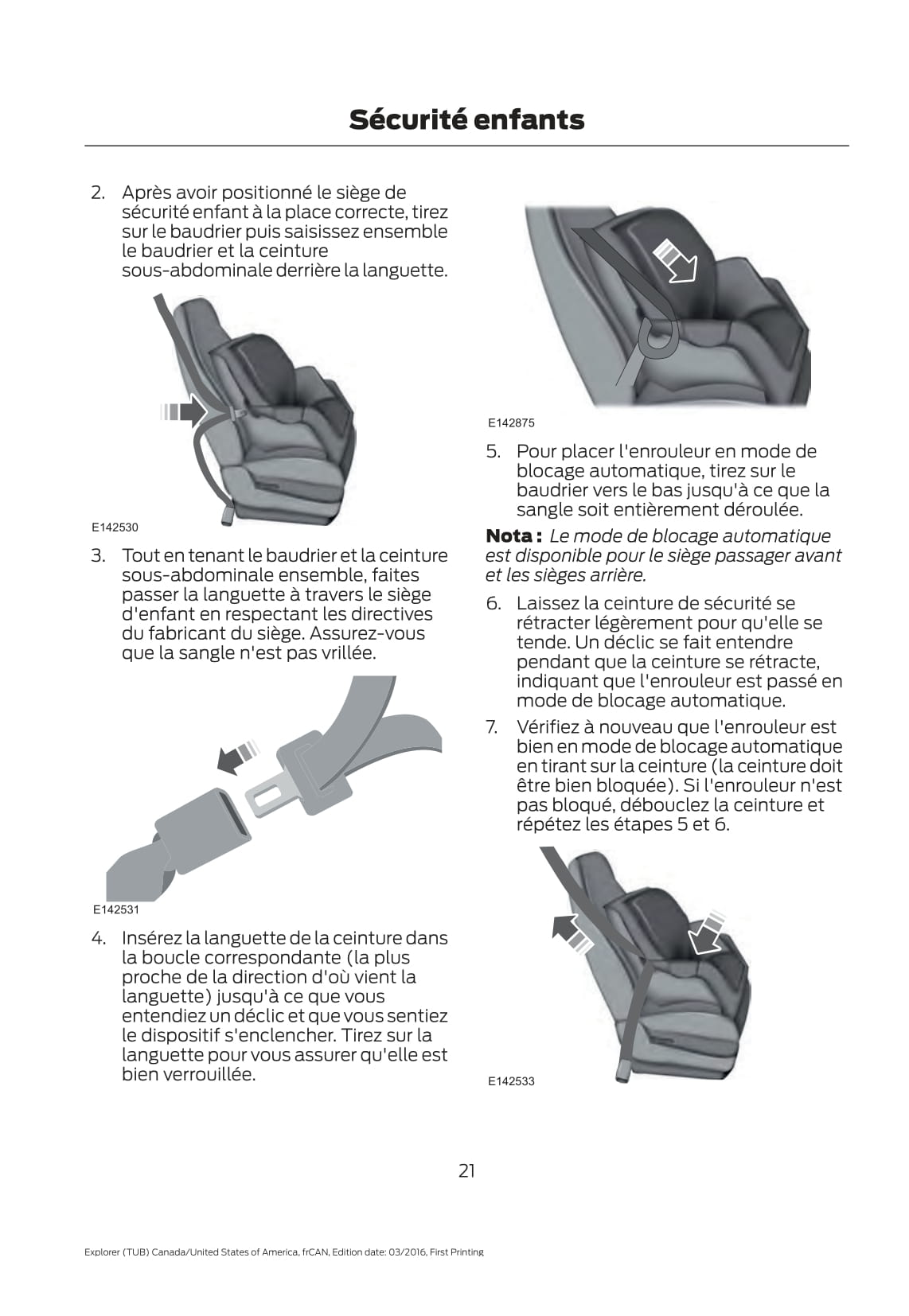 Sécurité enfants

2. Après avoir positionné le siège de sécurité enfant à la place correcte, tirez sur le baudrier puis saisissez ensemble le baudrier et la ceinture sous-abdominale derrière la languette.

E142530

3. Tout en tenant le baudrier et la ceinture sous-abdominale ensemble, faites passer la languette à travers le siège d'enfant en respectant les directives du fabricant du siège. Assurez-vous que la sangle n'est pas vrillée.

E142531

4. Insérez la languette de la ceinture dans la boucle correspondante (la plus proche de la direction d'où vient la languette) jusqu'à ce que vous entendiez un déclic et que vous sentiez le dispositif s'enclencher. Tirez sur la languette pour vous assurer qu'elle est bien verrouillée.

E142875

5. Pour placer l'enrouleur en mode de blocage automatique, tirez sur le baudrier vers le bas jusqu'à ce que la sangle soit entièrement déroulée.

Nota : Le mode de blocage automatique est disponible pour le siège passager avant et les sièges arrière.

6. Laissez la ceinture de sécurité se rétracter légèrement pour qu'elle se tende. Un déclic se fait entendre pendant que la ceinture se rétracte, indiquant que l'enrouleur est passé en mode de blocage automatique.

7. Vérifiez à nouveau que l'enrouleur est bien en mode de blocage automatique en tirant sur la ceinture (la ceinture doit être bien bloquée). Si l'enrouleur n'est pas bloqué, débouclez la ceinture et répétez les étapes 5 et 6.

E142533

21

Explorer (TUB) Canada/United States of America, frCAN, Edition date: 03/2016, First Printing