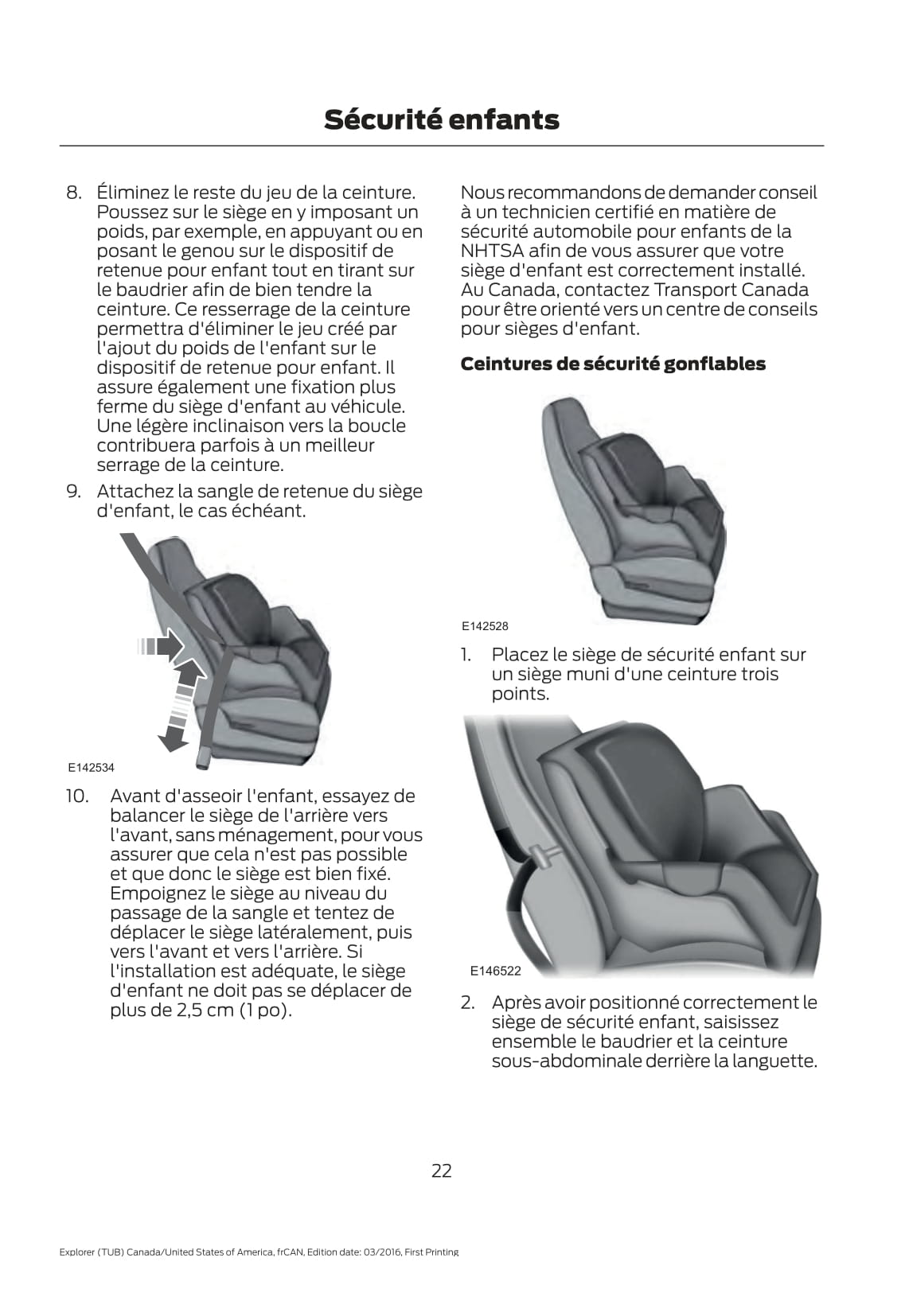 Sécurité enfants

8. Éliminez le reste du jeu de la ceinture. Poussez sur le siège en y imposant un poids, par exemple, en appuyant ou en posant le genou sur le dispositif de retenue pour enfant tout en tirant sur le baudrier afin de bien tendre la ceinture. Ce resserrage de la ceinture permettra d'éliminer le jeu créé par l'ajout du poids de l'enfant sur le dispositif de retenue pour enfant. Il assure également une fixation plus ferme du siège d'enfant au véhicule. Une légère inclinaison vers la boucle contribuera parfois à un meilleur serrage de la ceinture.

9. Attachez la sangle de retenue du siège d'enfant, le cas échéant.

E142534

10. Avant d'asseoir l'enfant, essayez de balancer le siège de l'arrière vers l'avant, sans ménagement, pour vous assurer que cela n'est pas possible et que donc le siège est bien fixé. Empoignez le siège au niveau du passage de la sangle et tentez de déplacer le siège latéralement, puis vers l'avant et vers l'arrière. Si l'installation est adéquate, le siège d'enfant ne doit pas se déplacer de plus de 2,5 cm (1 po).

Nous recommandons de demander conseil à un technicien certifié en matière de sécurité automobile pour enfants de la NHTSA afin de vous assurer que votre siège d'enfant est correctement installé. Au Canada, contactez Transport Canada pour être orienté vers un centre de conseils pour sièges d'enfant.

Ceintures de sécurité gonflables

E142528

1. Placez le siège de sécurité enfant sur un siège muni d'une ceinture trois points.

E146522

2. Après avoir positionné correctement le siège de sécurité enfant, saisissez ensemble le baudrier et la ceinture sous-abdominale derrière la languette.

22

Explorer (TUB) Canada/United States of America, frCAN, Edition date: 03/2016, First Printing