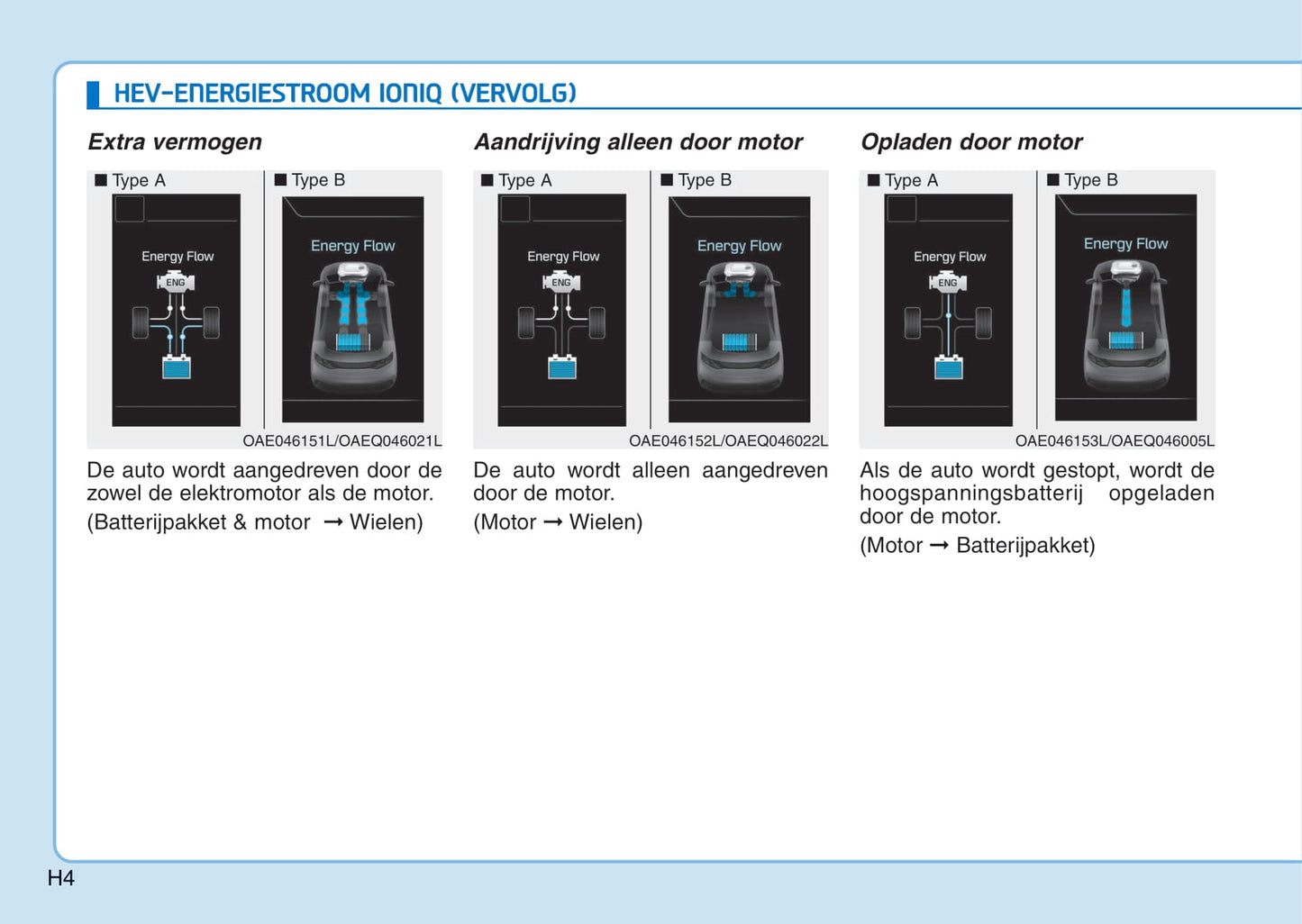 HEV-ENERGIESTROOM IONIQ (VERVOLG)

Extra vermogen

■ Type A

Energy Flow

ENG

■ Type B

Energy Flow

OAE046151L/OAEQ046021L

De auto wordt aangedreven door de zowel de elektromotor als de motor.

(Batterijpakket & motor → Wielen)

Aandrijving alleen door motor

■ Type A

Energy Flow

ENG

■ Type B

Energy Flow

OAE046152L/OAEQ046022L

De auto wordt alleen aangedreven door de motor.

(Motor → Wielen)

Opladen door motor

■ Type A

Energy Flow

ENG

■ Type B

Energy Flow

OAE046153L/OAEQ046005L

Als de auto wordt gestopt, wordt de hoogspanningsbatterij opgeladen door de motor.

(Motor → Batterijpakket)

H4