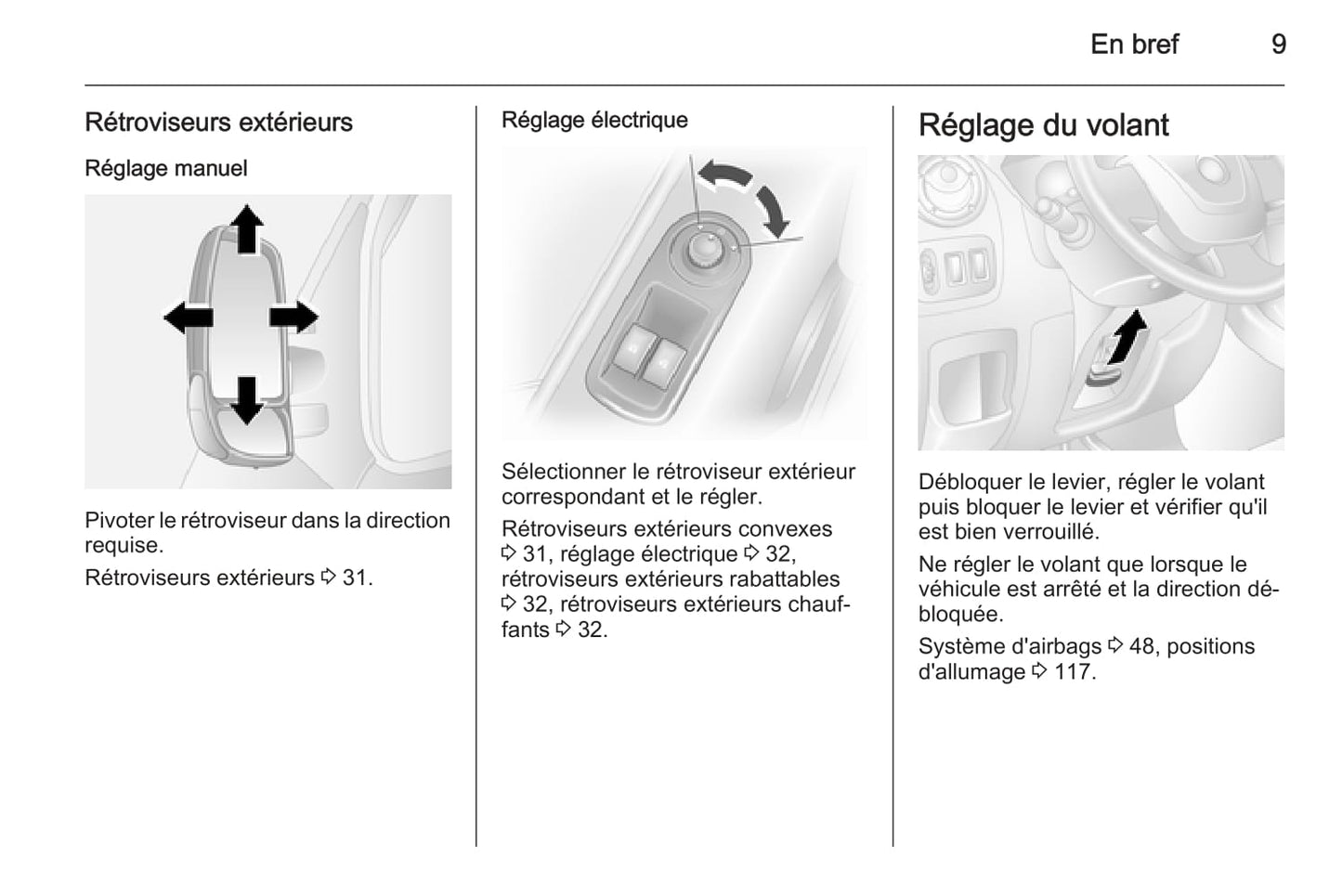 En bref 9

Rétroviseurs extérieurs

Réglage manuel

Pivoter le rétroviseur dans la direction requise.

Rétroviseurs extérieurs ⇨ 31.

Réglage électrique

Sélectionner le rétroviseur extérieur correspondant et le régler.

Rétroviseurs extérieurs convexes ⇨ 31, réglage électrique ⇨ 32, rétroviseurs extérieurs rabattables ⇨ 32, rétroviseurs extérieurs chauffants ⇨ 32.

Réglage du volant

Débloquer le levier, régler le volant puis bloquer le levier et vérifier qu'il est bien verrouillé.

Ne régler le volant que lorsque le véhicule est arrêté et la direction débloquée.

Système d'airbags ⇨ 48, positions d'allumage ⇨ 117.