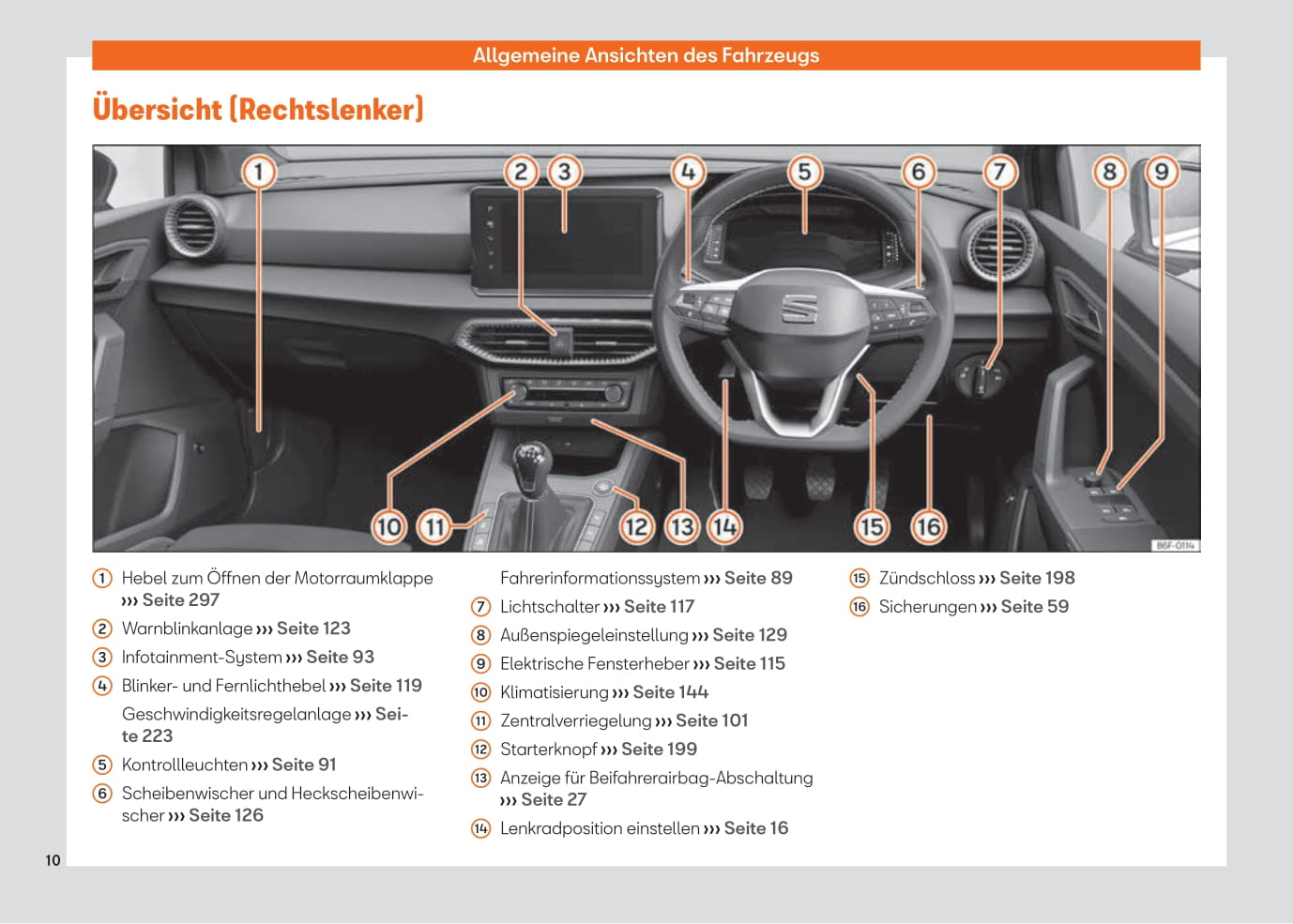 Allgemeine Ansichten des Fahrzeugs

Übersicht (Rechtslenker)

1 2 3 4 5 6 7 8 9

10 11 12 13 14 15 16

B6F-0114

1 Hebel zum Öffnen der Motorraumklappe ››› Seite 297

2 Warnblinkanlage ››› Seite 123

3 Infotainment-System ››› Seite 93

4 Blinker- und Fernlichthebel ››› Seite 119

Geschwindigkeitsregelanlage ››› Seite 223

5 Kontrollleuchten ››› Seite 91

6 Scheibenwischer und Heckscheibenwischer ››› Seite 126

Fahrerinformationssystem ››› Seite 89

7 Lichtschalter ››› Seite 117

8 Außenspiegeleinstellung ››› Seite 129

9 Elektrische Fensterheber ››› Seite 115

10 Klimatisierung ››› Seite 144

11 Zentralverriegelung ››› Seite 101

12 Starterknopf ››› Seite 199

13 Anzeige für Beifahrerairbag-Abschaltung ››› Seite 27

14 Lenkradposition einstellen ››› Seite 16

15 Zündschloss ››› Seite 198

16 Sicherungen ››› Seite 59

10