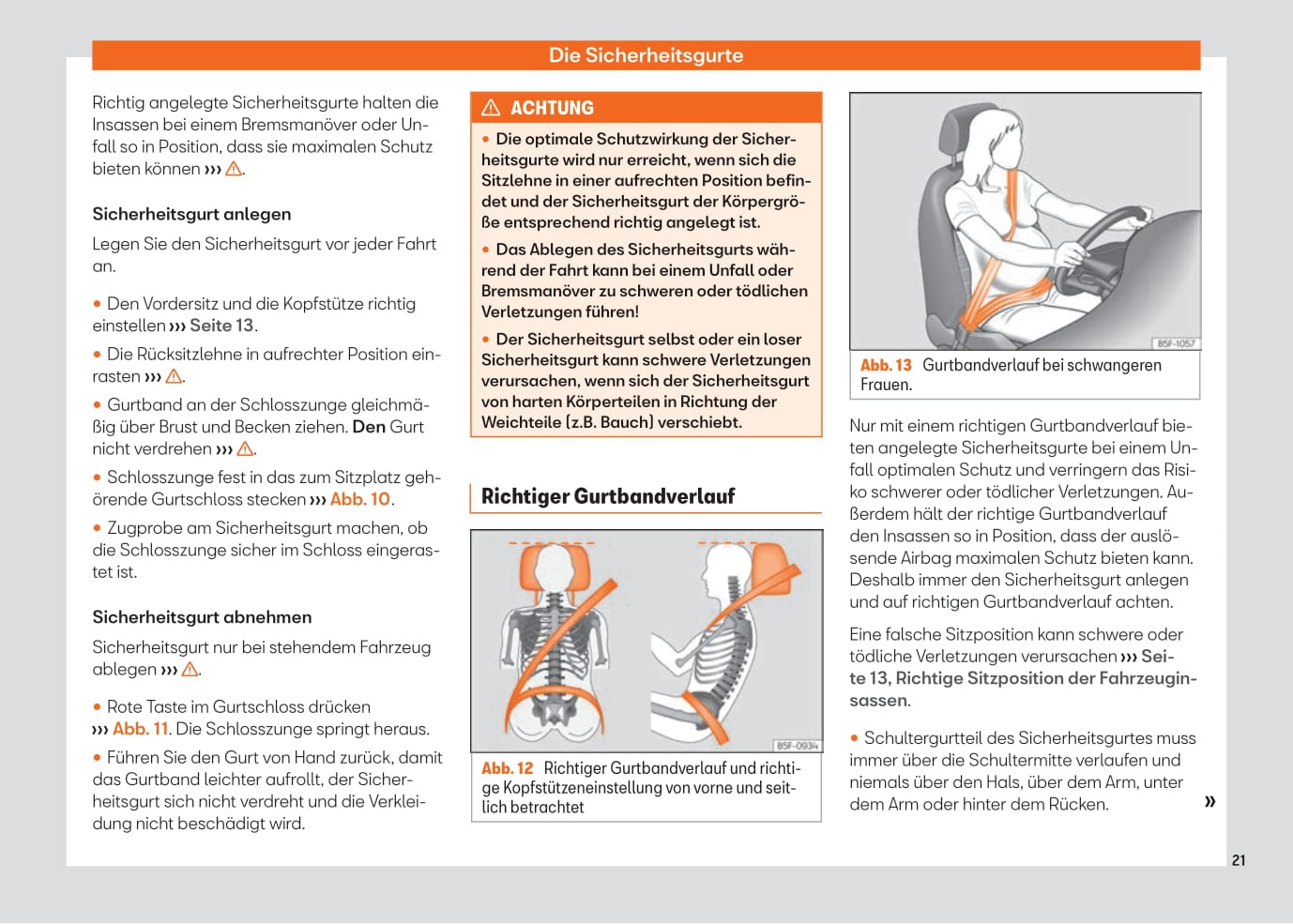 Die Sicherheitsgurte

Richtig angelegte Sicherheitsgurte halten die Insassen bei einem Bremsmanöver oder Unfall so in Position, dass sie maximalen Schutz bieten können ››› ⚠.

Sicherheitsgurt anlegen

Legen Sie den Sicherheitsgurt vor jeder Fahrt an.

• Den Vordersitz und die Kopfstütze richtig einstellen ››› Seite 13.

• Die Rücksitzlehne in aufrechter Position einrasten ››› ⚠.

• Gurtband an der Schlosszunge gleichmäßig über Brust und Becken ziehen. Den Gurt nicht verdrehen ››› ⚠.

• Schlosszunge fest in das zum Sitzplatz gehörende Gurtschloss stecken ››› Abb. 10.

• Zugprobe am Sicherheitsgurt machen, ob die Schlosszunge sicher im Schloss eingerastet ist.

Sicherheitsgurt abnehmen

Sicherheitsgurt nur bei stehendem Fahrzeug ablegen ››› ⚠.

• Rote Taste im Gurtschloss drücken ››› Abb. 11. Die Schlosszunge springt heraus.

• Führen Sie den Gurt von Hand zurück, damit das Gurtband leichter aufrollt, der Sicherheitsgurt sich nicht verdreht und die Verkleidung nicht beschädigt wird.

⚠ ACHTUNG

• Die optimale Schutzwirkung der Sicherheitsgurte wird nur erreicht, wenn sich die Sitzlehne in einer aufrechten Position befindet und der Sicherheitsgurt der Körpergröße entsprechend richtig angelegt ist.

• Das Ablegen des Sicherheitsgurts während der Fahrt kann bei einem Unfall oder Bremsmanöver zu schweren oder tödlichen Verletzungen führen!

• Der Sicherheitsgurt selbst oder ein loser Sicherheitsgurt kann schwere Verletzungen verursachen, wenn sich der Sicherheitsgurt von harten Körperteilen in Richtung der Weichteile (z.B. Bauch) verschiebt.

Richtiger Gurtbandverlauf

B5F-0934

Abb. 12 Richtiger Gurtbandverlauf und richtige Kopfstützeneinstellung von vorne und seitlich betrachtet

B5F-1057

Abb. 13 Gurtbandverlauf bei schwangeren Frauen.

Nur mit einem richtigen Gurtbandverlauf bieten angelegte Sicherheitsgurte bei einem Unfall optimalen Schutz und verringern das Risiko schwerer oder tödlicher Verletzungen. Außerdem hält der richtige Gurtbandverlauf den Insassen so in Position, dass der auslösende Airbag maximalen Schutz bieten kann. Deshalb immer den Sicherheitsgurt anlegen und auf richtigen Gurtbandverlauf achten.

Eine falsche Sitzposition kann schwere oder tödliche Verletzungen verursachen ››› Seite 13, Richtige Sitzposition der Fahrzeuginsassen.

• Schultergurtteil des Sicherheitsgurtes muss immer über die Schultermitte verlaufen und niemals über den Hals, über dem Arm, unter dem Arm oder hinter dem Rücken.

»

21