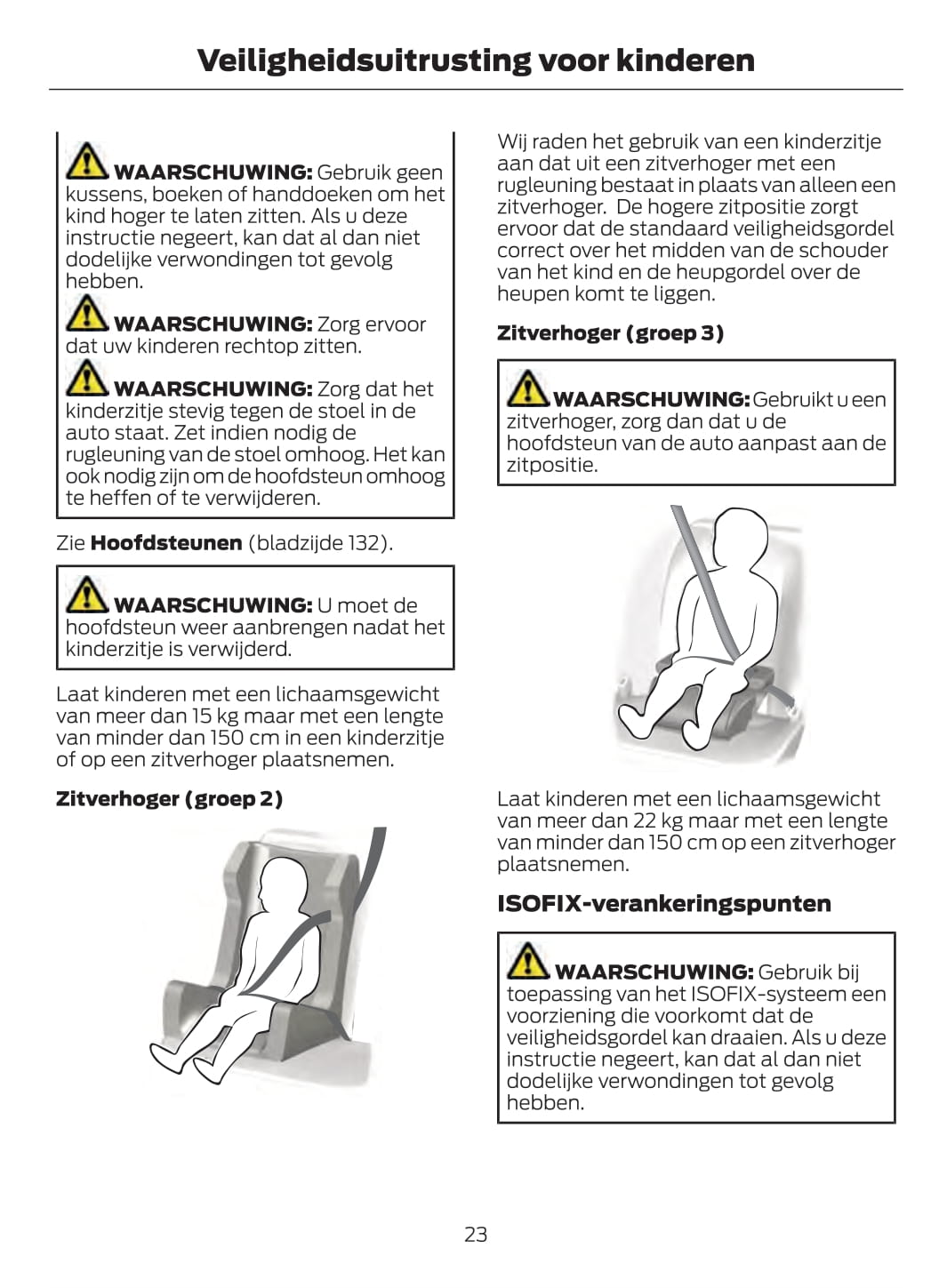 Veiligheidsuitrusting voor kinderen

WAARSCHUWING: Gebruik geen kussens, boeken of handdoeken om het kind hoger te laten zitten. Als u deze instructie negeert, kan dat al dan niet dodelijke verwondingen tot gevolg hebben.

WAARSCHUWING: Zorg ervoor dat uw kinderen rechtop zitten.

WAARSCHUWING: Zorg dat het kinderzitje stevig tegen de stoel in de auto staat. Zet indien nodig de rugleuning van de stoel omhoog. Het kan ook nodig zijn om de hoofdsteun omhoog te heffen of te verwijderen.

Zie Hoofdsteunen (bladzijde 132).

WAARSCHUWING: U moet de hoofdsteun weer aanbrengen nadat het kinderzitje is verwijderd.

Laat kinderen met een lichaamsgewicht van meer dan 15 kg maar met een lengte van minder dan 150 cm in een kinderzitje of op een zitverhoger plaatsnemen.

Zitverhoger (groep 2)

Wij raden het gebruik van een kinderzitje aan dat uit een zitverhoger met een rugleuning bestaat in plaats van alleen een zitverhoger. De hogere zitpositie zorgt ervoor dat de standaard veiligheidsgordel correct over het midden van de schouder van het kind en de heupgordel over de heupen komt te liggen.

Zitverhoger (groep 3)

WAARSCHUWING: Gebruikt u een zitverhoger, zorg dan dat u de hoofdsteun van de auto aanpast aan de zitpositie.

Laat kinderen met een lichaamsgewicht van meer dan 22 kg maar met een lengte van minder dan 150 cm op een zitverhoger plaatsnemen.

ISOFIX-verankeringspunten

WAARSCHUWING: Gebruik bij toepassing van het ISOFIX-systeem een voorziening die voorkomt dat de veiligheidsgordel kan draaien. Als u deze instructie negeert, kan dat al dan niet dodelijke verwondingen tot gevolg hebben.

23