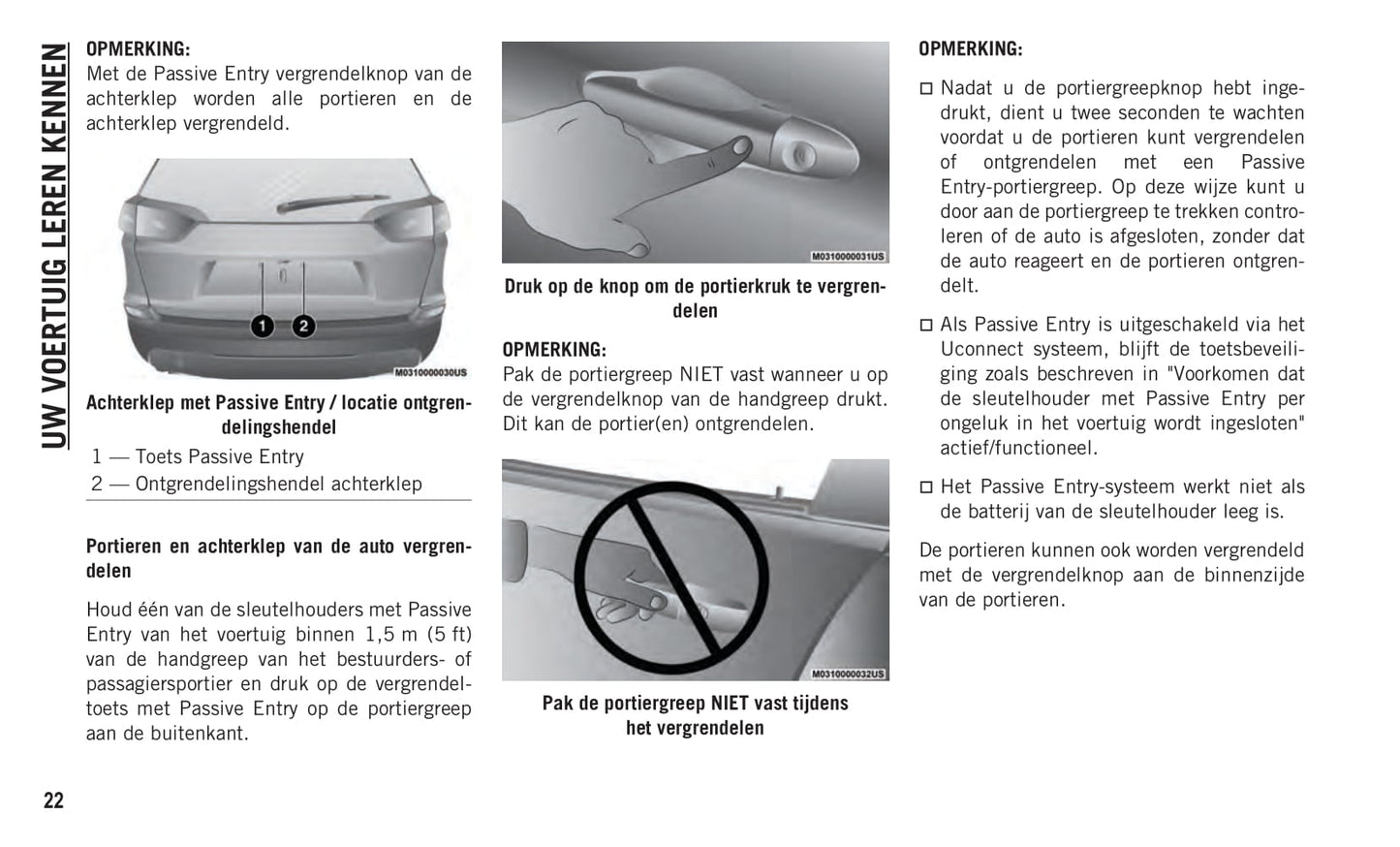 UW VOERTUIG LEREN KENNEN

OPMERKING:
Met de Passive Entry vergrendelknop van de achterklep worden alle portieren en de achterklep vergrendeld.

1
2
M0310000030US

Achterklep met Passive Entry / locatie ontgrendelingshendel
1 — Toets Passive Entry
2 — Ontgrendelingshendel achterklep

Portieren en achterklep van de auto vergrendelen

Houd één van de sleutelhouders met Passive Entry van het voertuig binnen 1,5 m (5 ft) van de handgreep van het bestuurders- of passagiersportier en druk op de vergrendeltoets met Passive Entry op de portiergreep aan de buitenkant.

M0310000031US

Druk op de knop om de portierkruk te vergrendelen

OPMERKING:
Pak de portiergreep NIET vast wanneer u op de vergrendelknop van de handgreep drukt. Dit kan de portier(en) ontgrendelen.

M0310000032US

Pak de portiergreep NIET vast tijdens het vergrendelen

OPMERKING:
□ Nadat u de portiergreepknop hebt ingedrukt, dient u twee seconden te wachten voordat u de portieren kunt vergrendelen of ontgrendelen met een Passive Entry-portiergreep. Op deze wijze kunt u door aan de portiergreep te trekken controleren of de auto is afgesloten, zonder dat de auto reageert en de portieren ontgrendelt.
□ Als Passive Entry is uitgeschakeld via het Uconnect systeem, blijft de toetsbeveiliging zoals beschreven in "Voorkomen dat de sleutelhouder met Passive Entry per ongeluk in het voertuig wordt ingesloten" actief/functioneel.
□ Het Passive Entry-systeem werkt niet als de batterij van de sleutelhouder leeg is.

De portieren kunnen ook worden vergrendeld met de vergrendelknop aan de binnenzijde van de portieren.

22