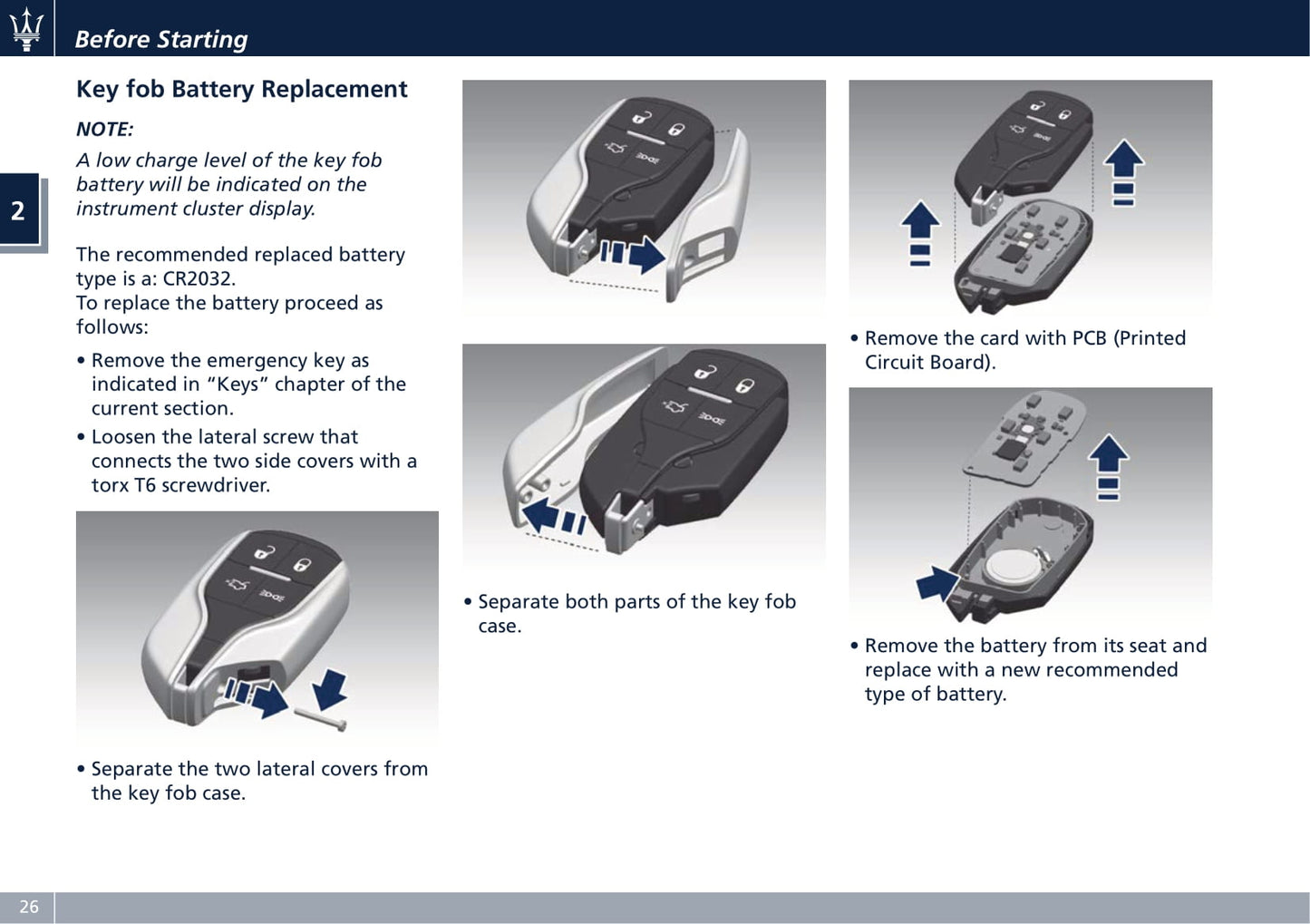 Before Starting

2

Key fob Battery Replacement

NOTE:

A low charge level of the key fob battery will be indicated on the instrument cluster display.

The recommended replaced battery type is a: CR2032.
To replace the battery proceed as follows:

• Remove the emergency key as indicated in “Keys” chapter of the current section.

• Loosen the lateral screw that connects the two side covers with a torx T6 screwdriver.

• Separate the two lateral covers from the key fob case.

• Separate both parts of the key fob case.

• Remove the card with PCB (Printed Circuit Board).

• Remove the battery from its seat and replace with a new recommended type of battery.

26