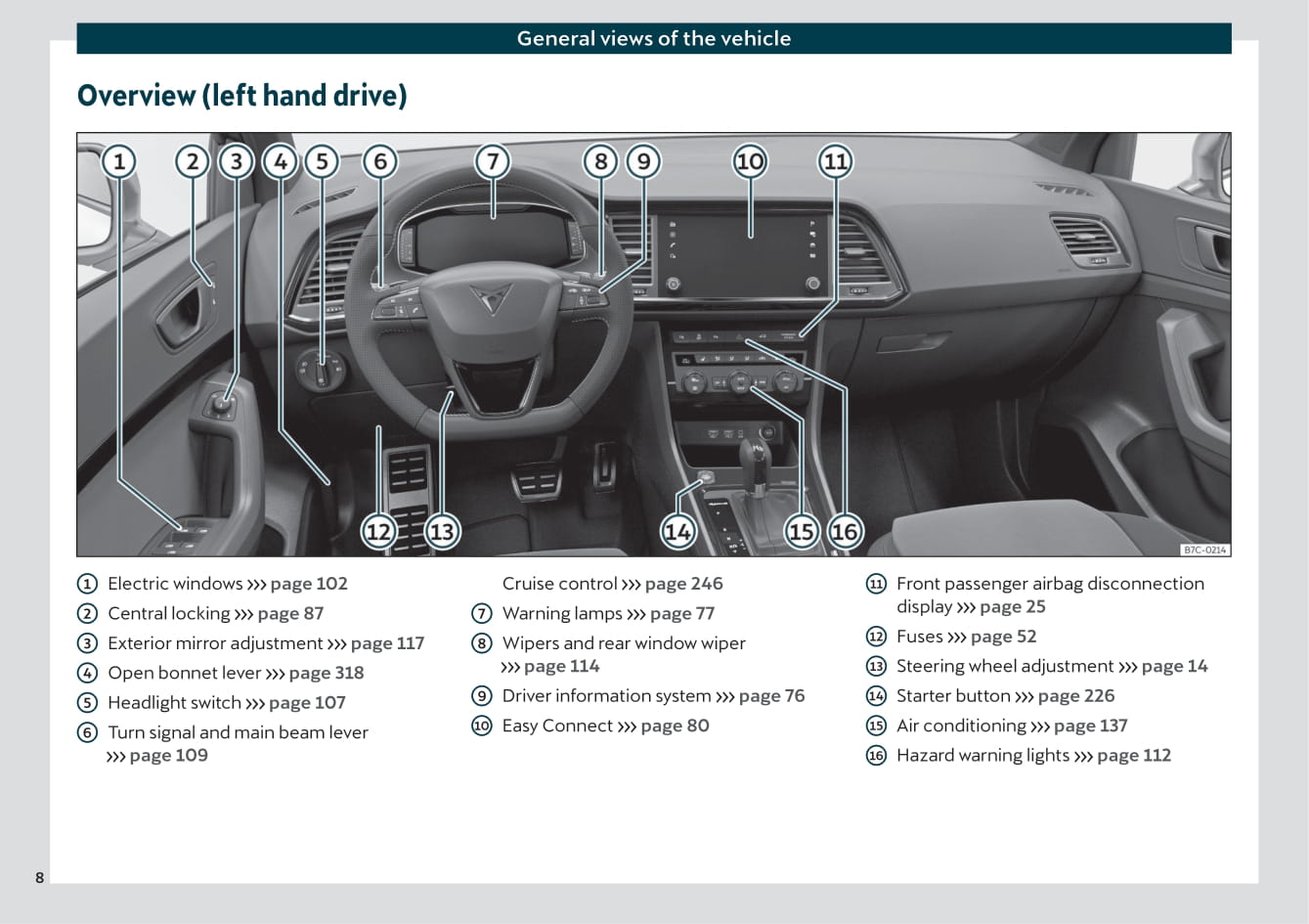 General views of the vehicle

Overview (left hand drive)

1 2 3 4 5 6 7 8 9 10 11

12 13 14 15 16

B7C-0214

1 Electric windows ››› page 102
2 Central locking ››› page 87
3 Exterior mirror adjustment ››› page 117
4 Open bonnet lever ››› page 318
5 Headlight switch ››› page 107
6 Turn signal and main beam lever ››› page 109

Cruise control ››› page 246
7 Warning lamps ››› page 77
8 Wipers and rear window wiper ››› page 114
9 Driver information system ››› page 76
10 Easy Connect ››› page 80

11 Front passenger airbag disconnection display ››› page 25
12 Fuses ››› page 52
13 Steering wheel adjustment ››› page 14
14 Starter button ››› page 226
15 Air conditioning ››› page 137
16 Hazard warning lights ››› page 112

8