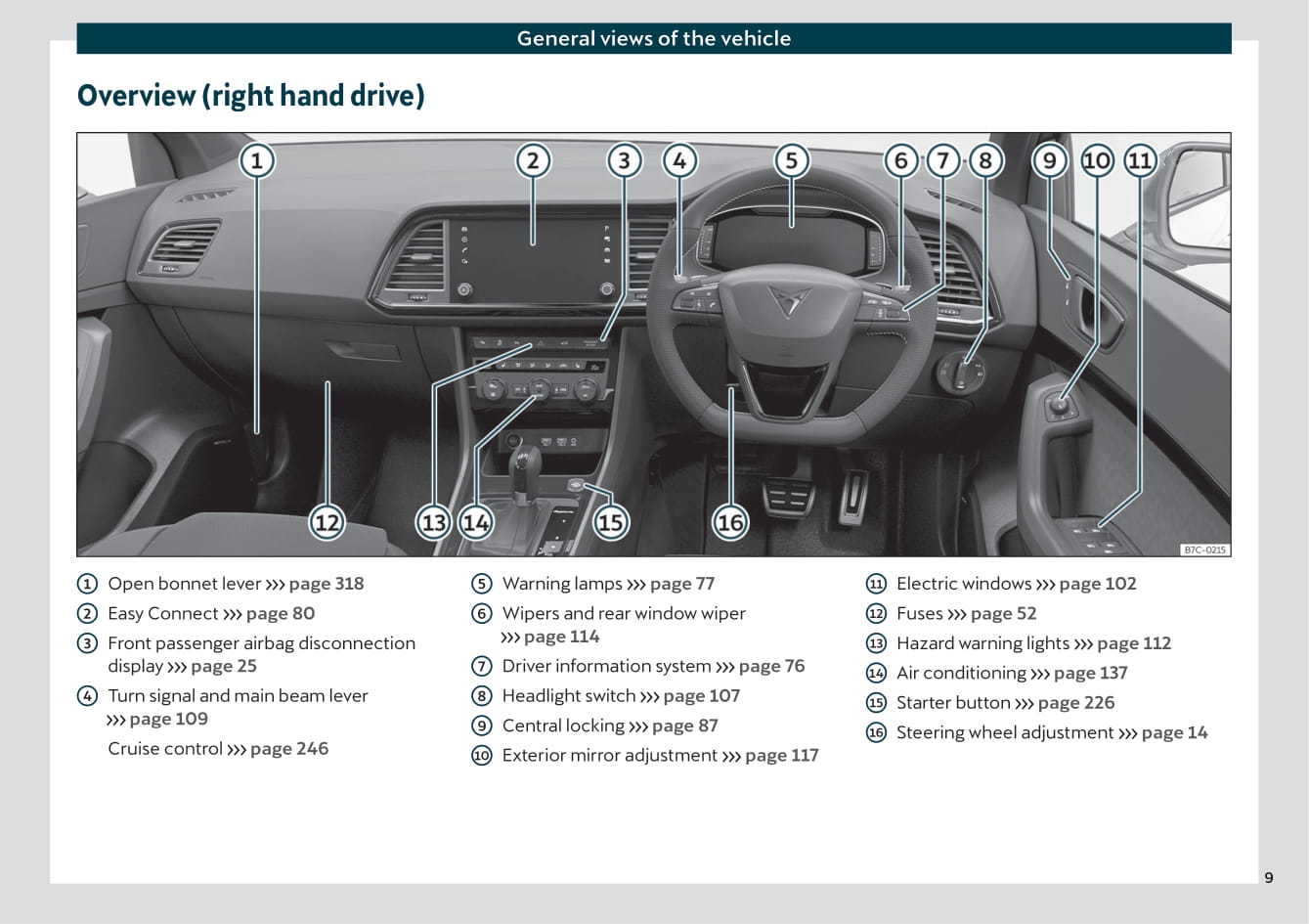 General views of the vehicle

Overview (right hand drive)

1 2 3 4 5 6 7 8 9 10 11

12 13 14 15 16

B7C-0215

1 Open bonnet lever ››› page 318
2 Easy Connect ››› page 80
3 Front passenger airbag disconnection display ››› page 25
4 Turn signal and main beam lever ››› page 109
Cruise control ››› page 246

5 Warning lamps ››› page 77
6 Wipers and rear window wiper ››› page 114
7 Driver information system ››› page 76
8 Headlight switch ››› page 107
9 Central locking ››› page 87
10 Exterior mirror adjustment ››› page 117

11 Electric windows ››› page 102
12 Fuses ››› page 52
13 Hazard warning lights ››› page 112
14 Air conditioning ››› page 137
15 Starter button ››› page 226
16 Steering wheel adjustment ››› page 14

9