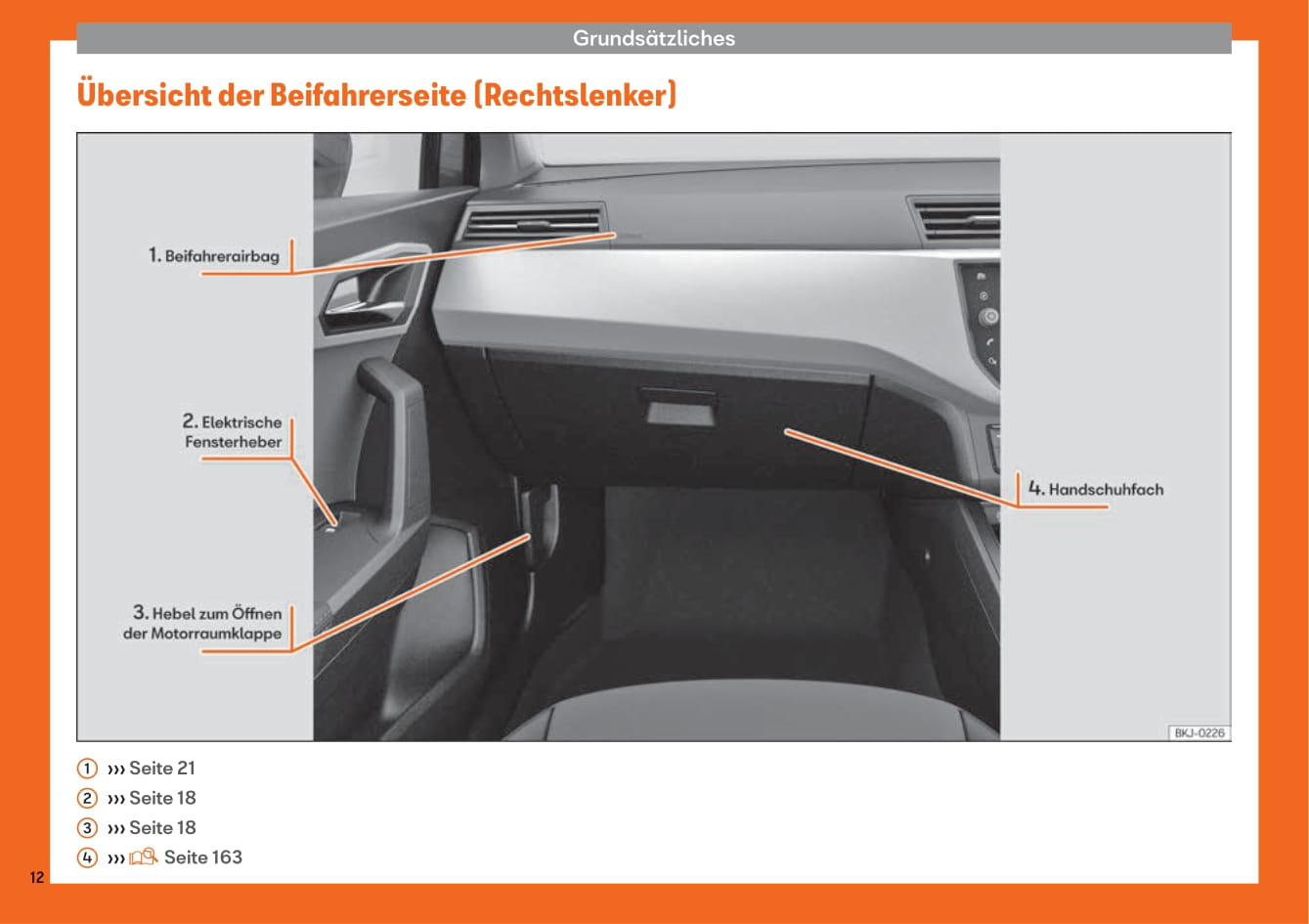 Grundsätzliches

Übersicht der Beifahrerseite (Rechtslenker)

1. Beifahrerairbag

2. Elektrische Fensterheber

3. Hebel zum Öffnen der Motorraumklappe

4. Handschuhfach

BKJ-0226

1 ››› Seite 21
2 ››› Seite 18
3 ››› Seite 18
4 ››› Seite 163

12