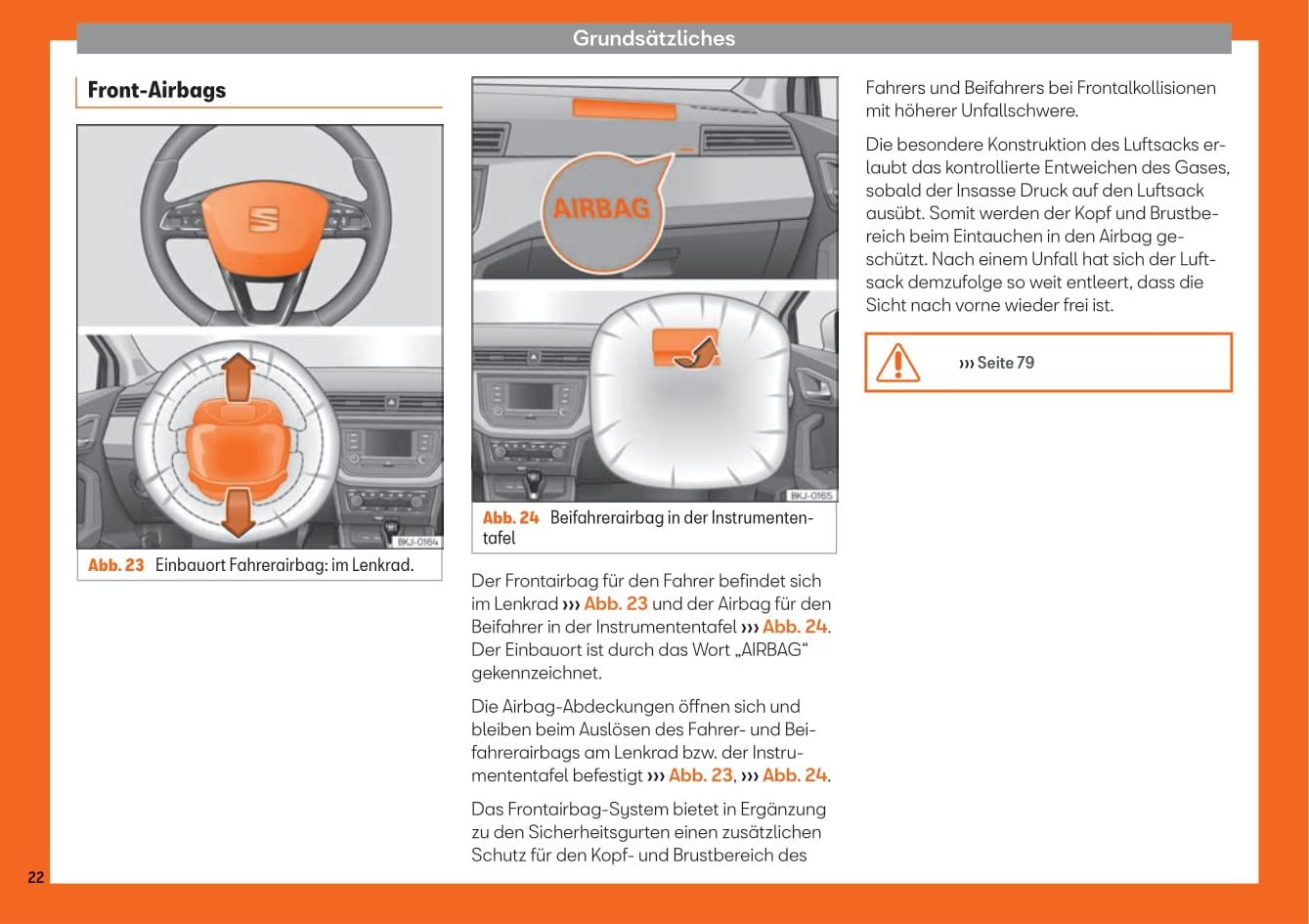 Grundsätzliches

Front-Airbags

BKJ-0164

Abb. 23 Einbauort Fahrerairbag: im Lenkrad.

AIRBAG

BKJ-0165

Abb. 24 Beifahrerairbag in der Instrumententafel

Der Frontairbag für den Fahrer befindet sich im Lenkrad ››› Abb. 23 und der Airbag für den Beifahrer in der Instrumententafel ››› Abb. 24. Der Einbauort ist durch das Wort „AIRBAG“ gekennzeichnet.

Die Airbag-Abdeckungen öffnen sich und bleiben beim Auslösen des Fahrer- und Beifahrerairbags am Lenkrad bzw. der Instrumententafel befestigt ››› Abb. 23, ››› Abb. 24.

Das Frontairbag-System bietet in Ergänzung zu den Sicherheitsgurten einen zusätzlichen Schutz für den Kopf- und Brustbereich des Fahrers und Beifahrers bei Frontalkollisionen mit höherer Unfallschwere.

Die besondere Konstruktion des Luftsacks erlaubt das kontrollierte Entweichen des Gases, sobald der Insasse Druck auf den Luftsack ausübt. Somit werden der Kopf und Brustbereich beim Eintauchen in den Airbag geschützt. Nach einem Unfall hat sich der Luftsack demzufolge so weit entleert, dass die Sicht nach vorne wieder frei ist.

››› Seite 79

22