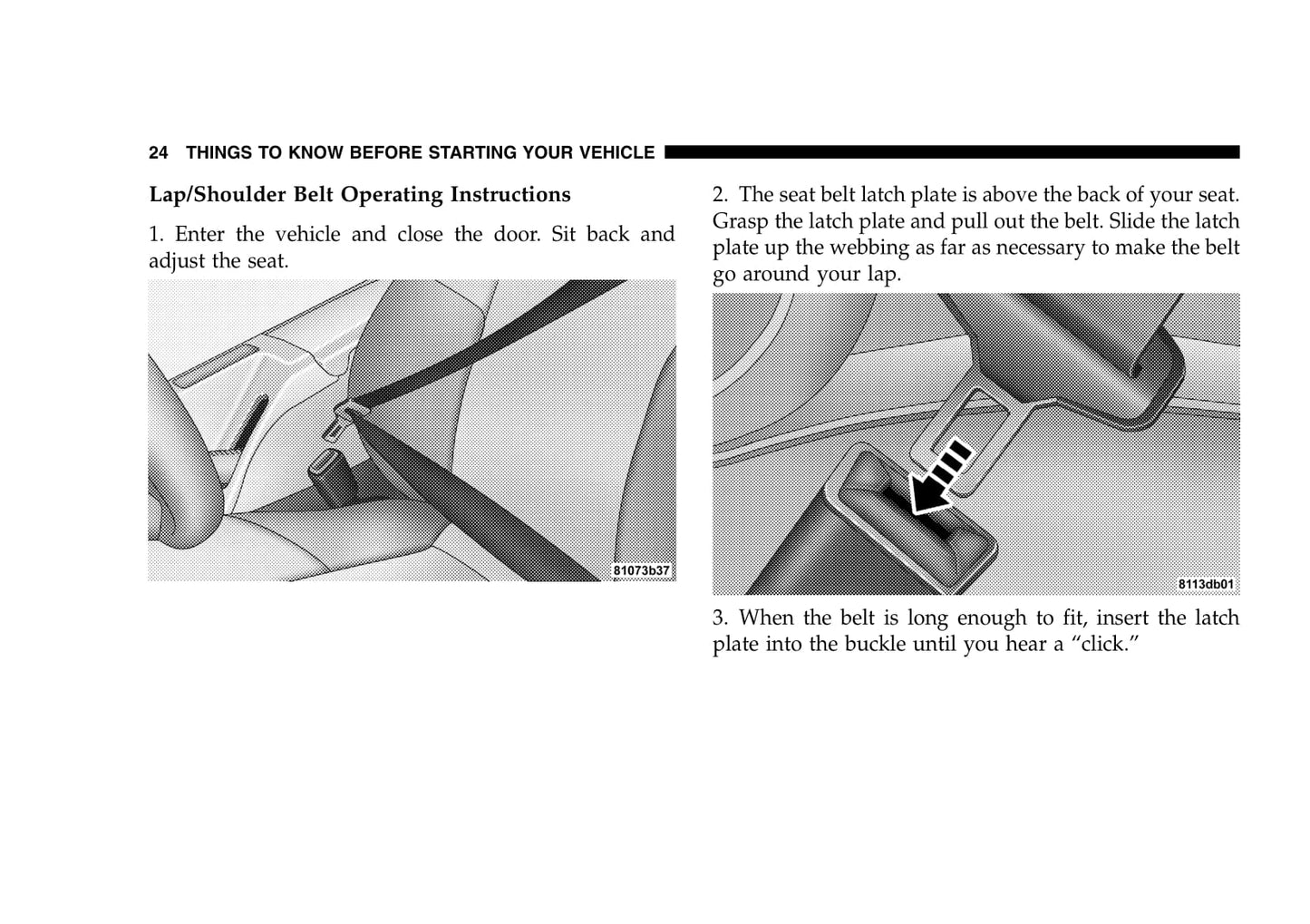 24 THINGS TO KNOW BEFORE STARTING YOUR VEHICLE

Lap/Shoulder Belt Operating Instructions

1. Enter the vehicle and close the door. Sit back and adjust the seat.

81073b37

2. The seat belt latch plate is above the back of your seat. Grasp the latch plate and pull out the belt. Slide the latch plate up the webbing as far as necessary to make the belt go around your lap.

8113db01

3. When the belt is long enough to fit, insert the latch plate into the buckle until you hear a “click.”