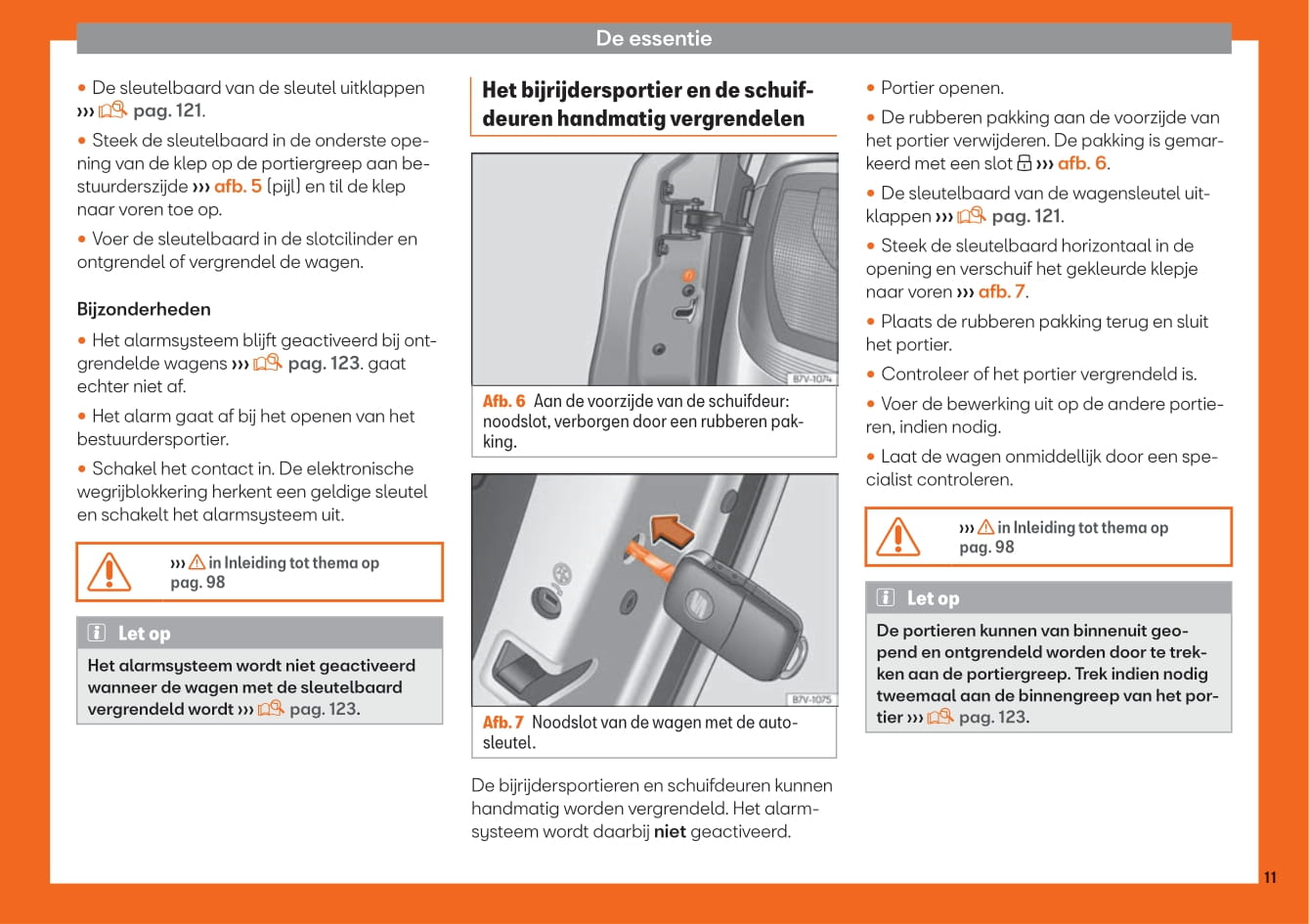 De essentie

• De sleutelbaard van de sleutel uitklappen ››› pag. 121.

• Steek de sleutelbaard in de onderste opening van de klep op de portiergreep aan bestuurderszijde ››› afb. 5 (pijl) en til de klep naar voren toe op.

• Voer de sleutelbaard in de slotcilinder en ontgrendel of vergrendel de wagen.

Bijzonderheden

• Het alarmsysteem blijft geactiveerd bij ontgrendelde wagens ››› pag. 123. gaat echter niet af.

• Het alarm gaat af bij het openen van het bestuurdersportier.

• Schakel het contact in. De elektronische wegrijblokkering herkent een geldige sleutel en schakelt het alarmsysteem uit.

››› in Inleiding tot thema op pag. 98

Let op

Het alarmsysteem wordt niet geactiveerd wanneer de wagen met de sleutelbaard vergrendeld wordt ››› pag. 123.

Het bijrijdersportier en de schuifdeuren handmatig vergrendelen

B7V-1074

Afb. 6 Aan de voorzijde van de schuifdeur: noodslot, verborgen door een rubberen pakking.

B7V-1075

Afb. 7 Noodslot van de wagen met de autosleutel.

De bijrijdersportieren en schuifdeuren kunnen handmatig worden vergrendeld. Het alarmsysteem wordt daarbij niet geactiveerd.

• Portier openen.

• De rubberen pakking aan de voorzijde van het portier verwijderen. De pakking is gemarkeerd met een slot ››› afb. 6.

• De sleutelbaard van de wagensleutel uitklappen ››› pag. 121.

• Steek de sleutelbaard horizontaal in de opening en verschuif het gekleurde klepje naar voren ››› afb. 7.

• Plaats de rubberen pakking terug en sluit het portier.

• Controleer of het portier vergrendeld is.

• Voer de bewerking uit op de andere portieren, indien nodig.

• Laat de wagen onmiddellijk door een specialist controleren.

››› in Inleiding tot thema op pag. 98

Let op

De portieren kunnen van binnenuit geopend en ontgrendeld worden door te trekken aan de portiergreep. Trek indien nodig tweemaal aan de binnengreep van het portier ››› pag. 123.

11