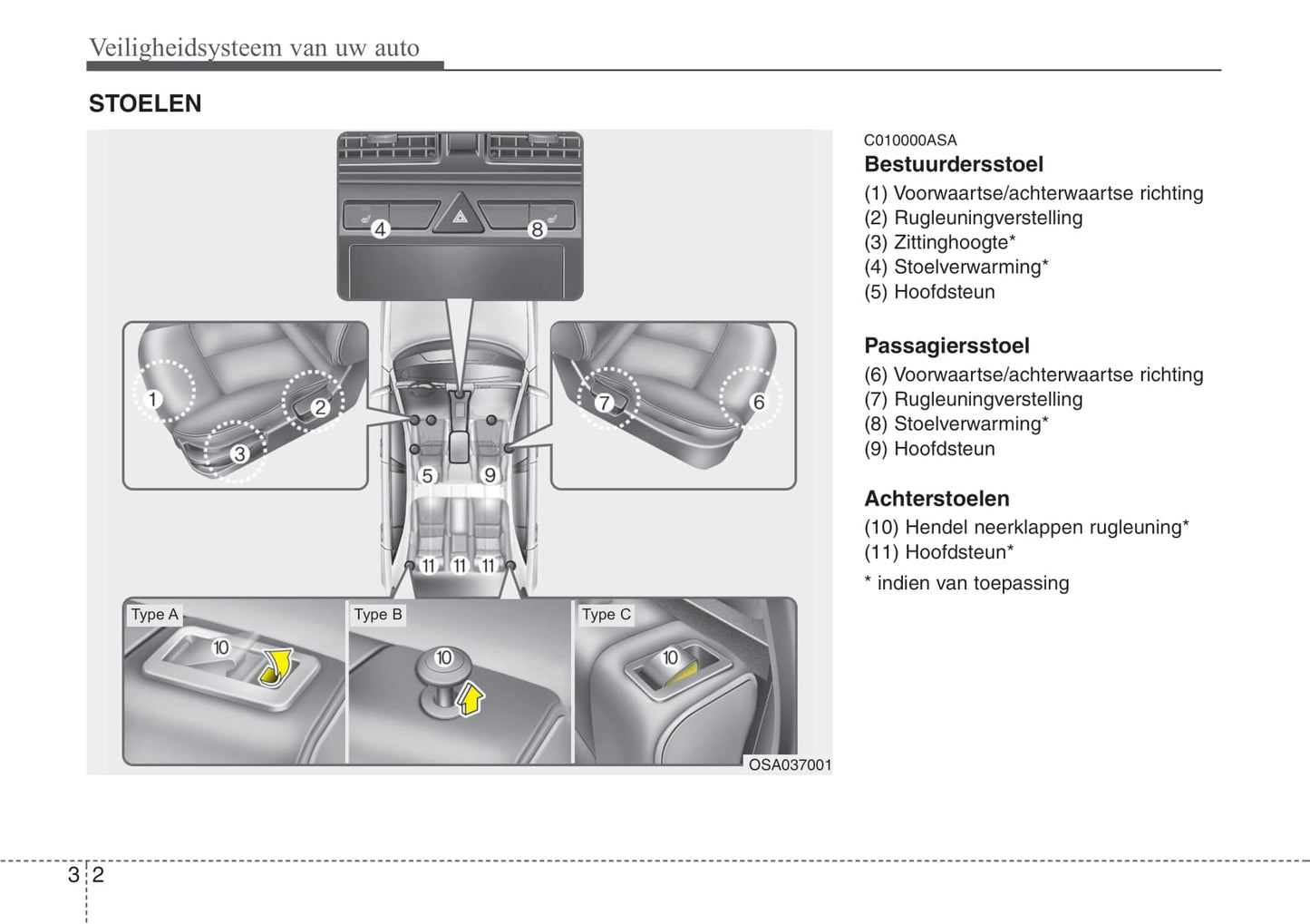 Veiligheidsysteem van uw auto

STOELEN

4 8

1 2 3

7 6

5 9

11 11 11

Type A 10

Type B 10

Type C 10

OSA037001

C010000ASA

Bestuurdersstoel

(1) Voorwaartse/achterwaartse richting
(2) Rugleuningverstelling
(3) Zittinghoogte*
(4) Stoelverwarming*
(5) Hoofdsteun

Passagiersstoel

(6) Voorwaartse/achterwaartse richting
(7) Rugleuningverstelling
(8) Stoelverwarming*
(9) Hoofdsteun

Achterstoelen

(10) Hendel neerklappen rugleuning*
(11) Hoofdsteun*

* indien van toepassing

3 2