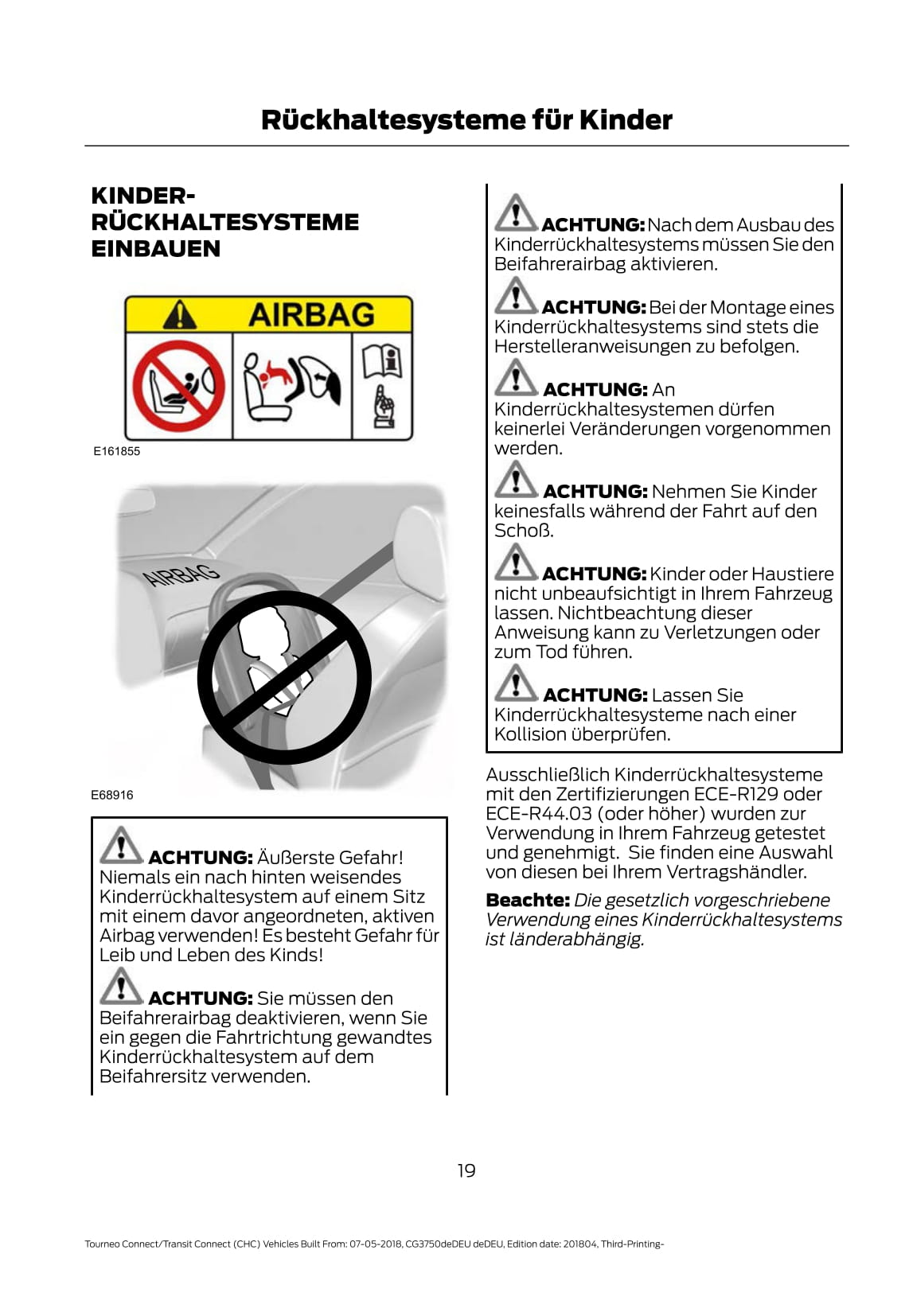 Rückhaltesysteme für Kinder

KINDER-RÜCKHALTESYSTEME EINBAUEN

AIRBAG

E161855

AIRBAG

E68916

ACHTUNG: Äußerste Gefahr! Niemals ein nach hinten weisendes Kinderrückhaltesystem auf einem Sitz mit einem davor angeordneten, aktiven Airbag verwenden! Es besteht Gefahr für Leib und Leben des Kinds!

ACHTUNG: Sie müssen den Beifahrerairbag deaktivieren, wenn Sie ein gegen die Fahrtrichtung gewandtes Kinderrückhaltesystem auf dem Beifahrersitz verwenden.

ACHTUNG: Nach dem Ausbau des Kinderrückhaltesystems müssen Sie den Beifahrerairbag aktivieren.

ACHTUNG: Bei der Montage eines Kinderrückhaltesystems sind stets die Herstelleranweisungen zu befolgen.

ACHTUNG: An Kinderrückhaltesystemen dürfen keinerlei Veränderungen vorgenommen werden.

ACHTUNG: Nehmen Sie Kinder keinesfalls während der Fahrt auf den Schoß.

ACHTUNG: Kinder oder Haustiere nicht unbeaufsichtigt in Ihrem Fahrzeug lassen. Nichtbeachtung dieser Anweisung kann zu Verletzungen oder zum Tod führen.

ACHTUNG: Lassen Sie Kinderrückhaltesysteme nach einer Kollision überprüfen.

Ausschließlich Kinderrückhaltesysteme mit den Zertifizierungen ECE-R129 oder ECE-R44.03 (oder höher) wurden zur Verwendung in Ihrem Fahrzeug getestet und genehmigt. Sie finden eine Auswahl von diesen bei Ihrem Vertragshändler.

Beachte: Die gesetzlich vorgeschriebene Verwendung eines Kinderrückhaltesystems ist länderabhängig.

19

Tourneo Connect/Transit Connect (CHC) Vehicles Built From: 07-05-2018, CG3750deDEU deDEU, Edition date: 201804, Third-Printing-