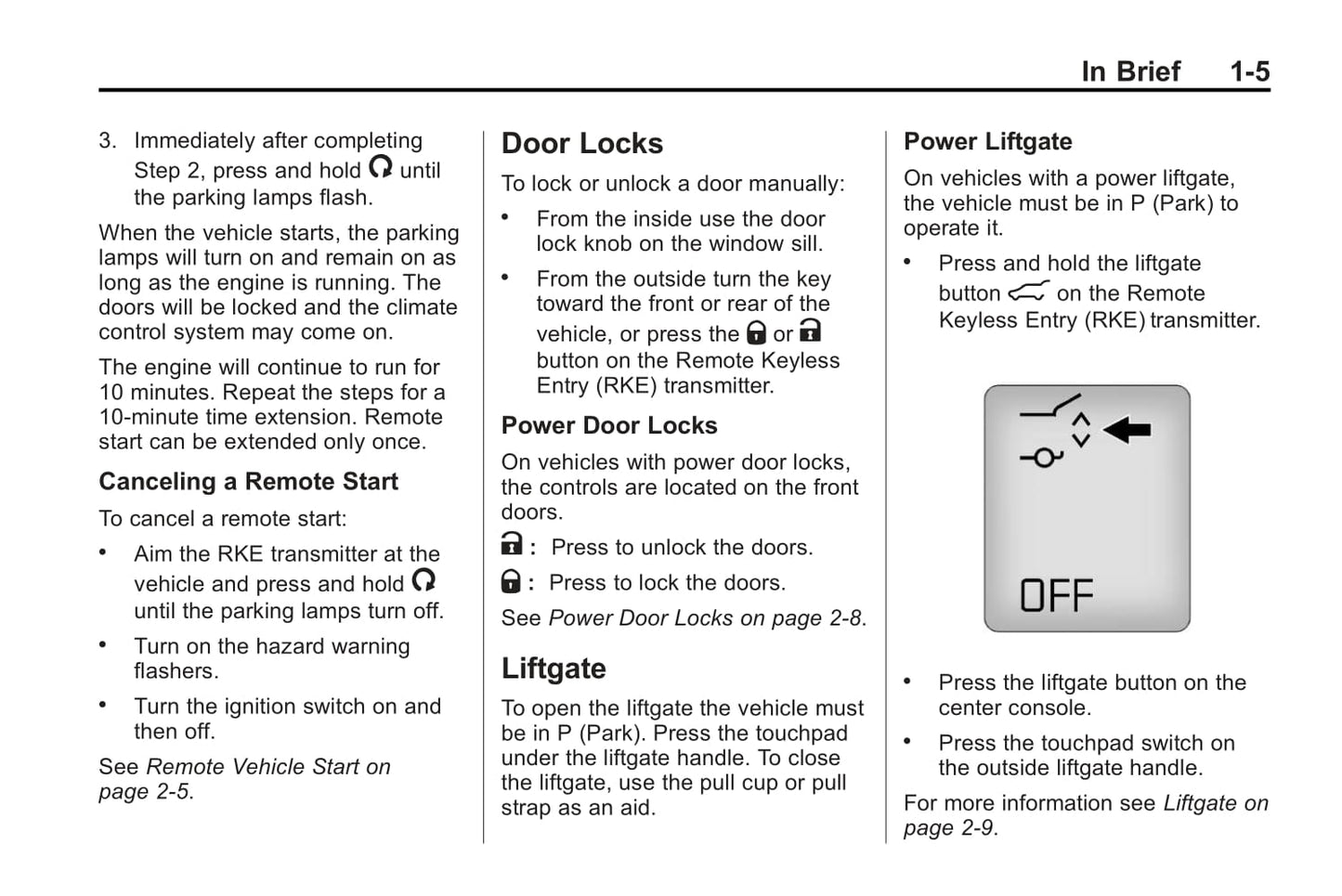 In Brief 1-5

3. Immediately after completing Step 2, press and hold until the parking lamps flash.

When the vehicle starts, the parking lamps will turn on and remain on as long as the engine is running. The doors will be locked and the climate control system may come on.

The engine will continue to run for 10 minutes. Repeat the steps for a 10-minute time extension. Remote start can be extended only once.

Canceling a Remote Start

To cancel a remote start:

• Aim the RKE transmitter at the vehicle and press and hold until the parking lamps turn off.

• Turn on the hazard warning flashers.

• Turn the ignition switch on and then off.

See Remote Vehicle Start on page 2-5.

Door Locks

To lock or unlock a door manually:

• From the inside use the door lock knob on the window sill.

• From the outside turn the key toward the front or rear of the vehicle, or press the or button on the Remote Keyless Entry (RKE) transmitter.

Power Door Locks

On vehicles with power door locks, the controls are located on the front doors.

: Press to unlock the doors.

: Press to lock the doors.

See Power Door Locks on page 2-8.

Liftgate

To open the liftgate the vehicle must be in P (Park). Press the touchpad under the liftgate handle. To close the liftgate, use the pull cup or pull strap as an aid.

Power Liftgate

On vehicles with a power liftgate, the vehicle must be in P (Park) to operate it.

• Press and hold the liftgate button on the Remote Keyless Entry (RKE) transmitter.

OFF

• Press the liftgate button on the center console.

• Press the touchpad switch on the outside liftgate handle.

For more information see Liftgate on page 2-9.