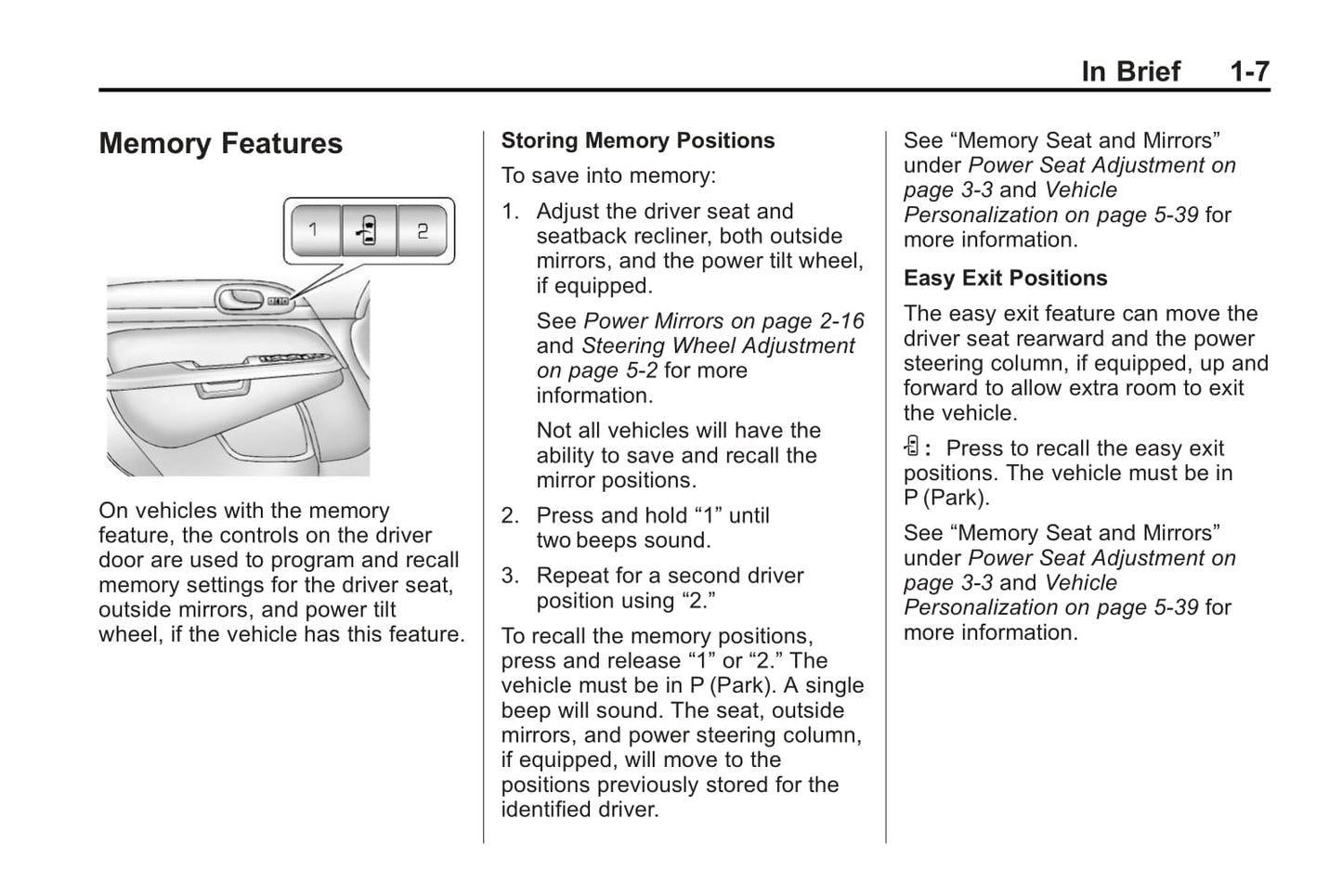 In Brief 1-7

Memory Features

1

2

On vehicles with the memory feature, the controls on the driver door are used to program and recall memory settings for the driver seat, outside mirrors, and power tilt wheel, if the vehicle has this feature.

Storing Memory Positions

To save into memory:

1. Adjust the driver seat and seatback recliner, both outside mirrors, and the power tilt wheel, if equipped.

See Power Mirrors on page 2-16 and Steering Wheel Adjustment on page 5-2 for more information.

Not all vehicles will have the ability to save and recall the mirror positions.

2. Press and hold “1” until two beeps sound.

3. Repeat for a second driver position using “2.”

To recall the memory positions, press and release “1” or “2.” The vehicle must be in P (Park). A single beep will sound. The seat, outside mirrors, and power steering column, if equipped, will move to the positions previously stored for the identified driver.

See “Memory Seat and Mirrors” under Power Seat Adjustment on page 3-3 and Vehicle Personalization on page 5-39 for more information.

Easy Exit Positions

The easy exit feature can move the driver seat rearward and the power steering column, if equipped, up and forward to allow extra room to exit the vehicle.

: Press to recall the easy exit positions. The vehicle must be in P (Park).

See “Memory Seat and Mirrors” under Power Seat Adjustment on page 3-3 and Vehicle Personalization on page 5-39 for more information.