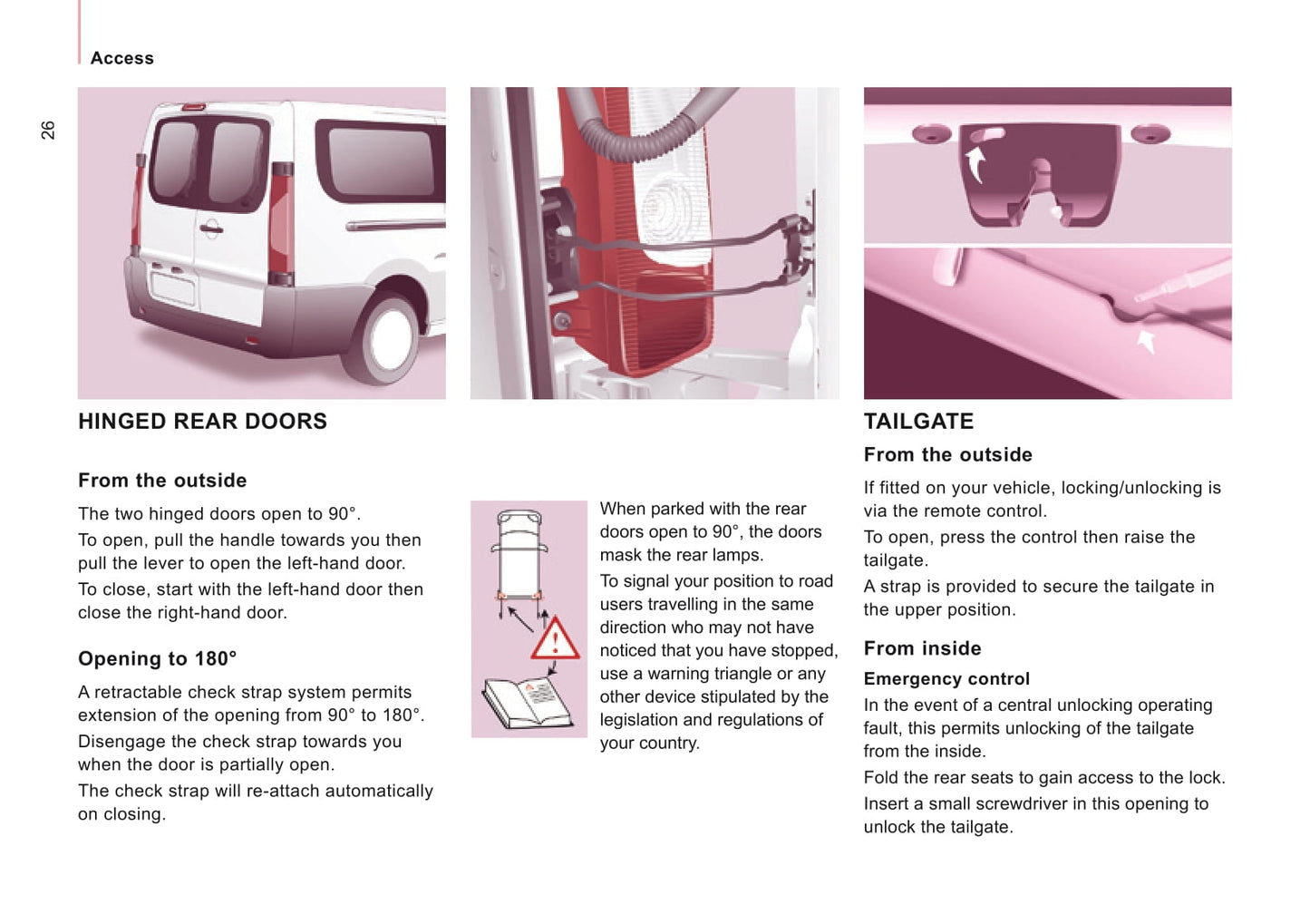 Access

26

HINGED REAR DOORS

From the outside

The two hinged doors open to 90°.

To open, pull the handle towards you then pull the lever to open the left-hand door.

To close, start with the left-hand door then close the right-hand door.

Opening to 180°

A retractable check strap system permits extension of the opening from 90° to 180°.

Disengage the check strap towards you when the door is partially open.

The check strap will re-attach automatically on closing.

When parked with the rear doors open to 90°, the doors mask the rear lamps.

To signal your position to road users travelling in the same direction who may not have noticed that you have stopped, use a warning triangle or any other device stipulated by the legislation and regulations of your country.

TAILGATE

From the outside

If fitted on your vehicle, locking/unlocking is via the remote control.

To open, press the control then raise the tailgate.

A strap is provided to secure the tailgate in the upper position.

From inside

Emergency control

In the event of a central unlocking operating fault, this permits unlocking of the tailgate from the inside.

Fold the rear seats to gain access to the lock.

Insert a small screwdriver in this opening to unlock the tailgate.