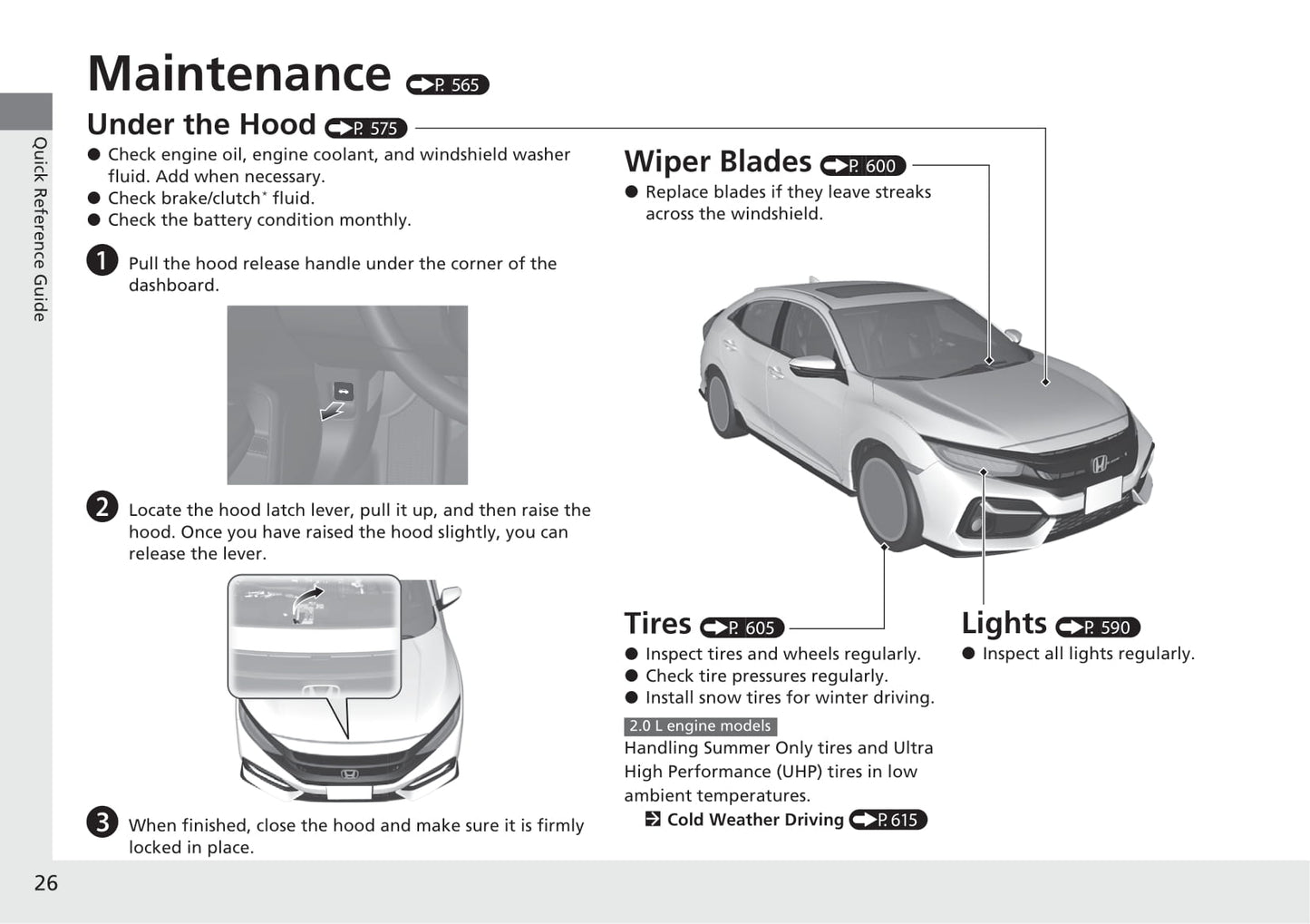 Quick Reference Guide

Maintenance P. 565

Under the Hood P. 575
● Check engine oil, engine coolant, and windshield washer fluid. Add when necessary.
● Check brake/clutch* fluid.
● Check the battery condition monthly.

1 Pull the hood release handle under the corner of the dashboard.

2 Locate the hood latch lever, pull it up, and then raise the hood. Once you have raised the hood slightly, you can release the lever.

3 When finished, close the hood and make sure it is firmly locked in place.

Wiper Blades P. 600
● Replace blades if they leave streaks across the windshield.

Tires P. 605
● Inspect tires and wheels regularly.
● Check tire pressures regularly.
● Install snow tires for winter driving.

2.0 L engine models
Handling Summer Only tires and Ultra High Performance (UHP) tires in low ambient temperatures.
Cold Weather Driving P. 615

Lights P. 590
● Inspect all lights regularly.

26