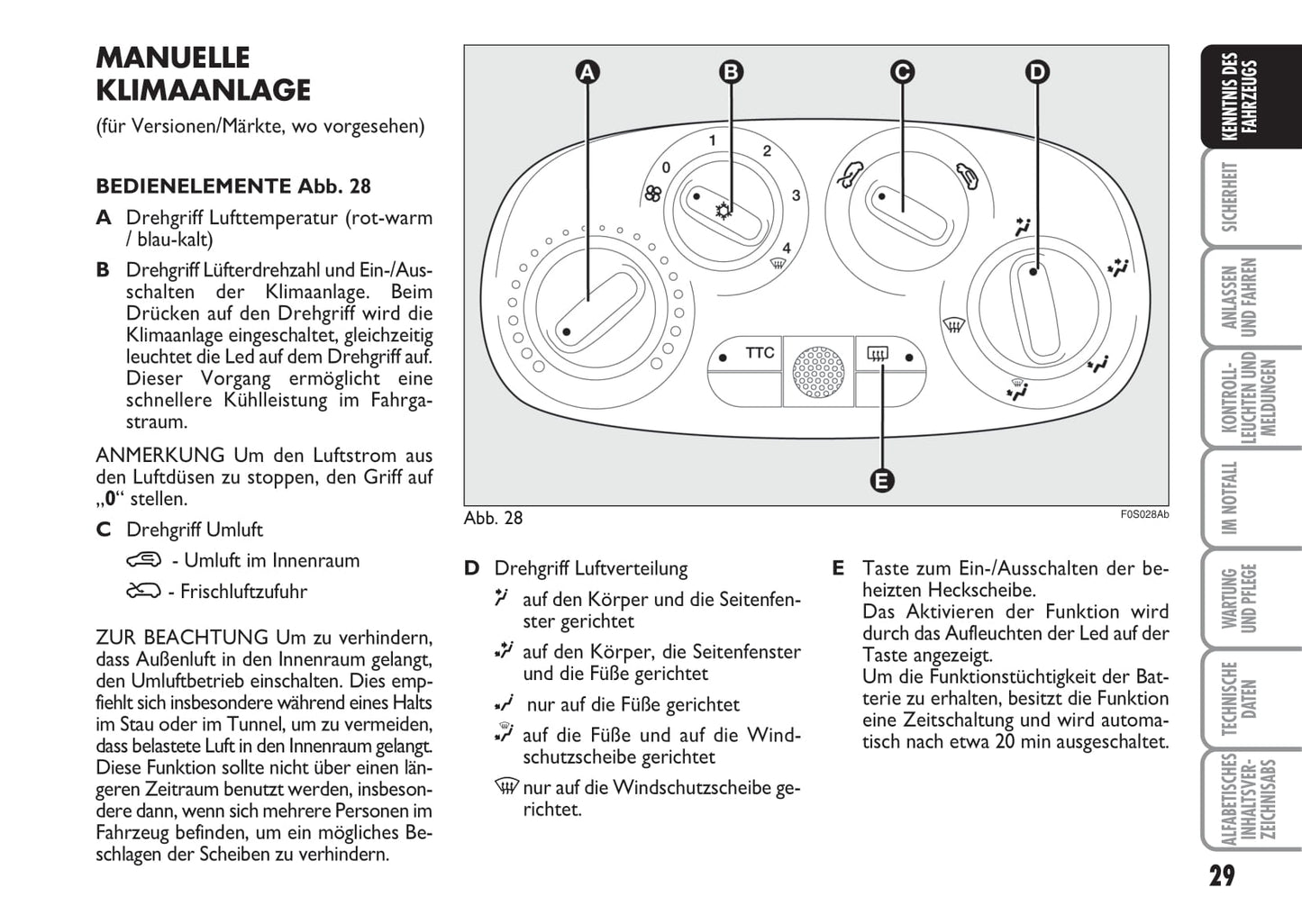 MANUELLE KLIMAANLAGE

(für Versionen/Märkte, wo vorgesehen)

BEDIENELEMENTE Abb. 28

A Drehgriff Lufttemperatur (rot-warm / blau-kalt)

B Drehgriff Lüfterdrehzahl und Ein-/Ausschalten der Klimaanlage. Beim Drücken auf den Drehgriff wird die Klimaanlage eingeschaltet, gleichzeitig leuchtet die Led auf dem Drehgriff auf. Dieser Vorgang ermöglicht eine schnellere Kühlleistung im Fahrgastraum.

ANMERKUNG Um den Luftstrom aus den Luftdüsen zu stoppen, den Griff auf „0“ stellen.

C Drehgriff Umluft

- Umluft im Innenraum

- Frischluftzufuhr

ZUR BEACHTUNG Um zu verhindern, dass Außenluft in den Innenraum gelangt, den Umluftbetrieb einschalten. Dies empfiehlt sich insbesondere während eines Halts im Stau oder im Tunnel, um zu vermeiden, dass belastete Luft in den Innenraum gelangt. Diese Funktion sollte nicht über einen längeren Zeitraum benutzt werden, insbesondere dann, wenn sich mehrere Personen im Fahrzeug befinden, um ein mögliches Beschlagen der Scheiben zu verhindern.

A B C D
0 1 2 3 4
TTC
E

Abb. 28 F0S028Ab

D Drehgriff Luftverteilung

auf den Körper und die Seitenfenster gerichtet

auf den Körper, die Seitenfenster und die Füße gerichtet

nur auf die Füße gerichtet

auf die Füße und auf die Windschutzscheibe gerichtet

nur auf die Windschutzscheibe gerichtet.

E Taste zum Ein-/Ausschalten der beheizten Heckscheibe.
Das Aktivieren der Funktion wird durch das Aufleuchten der Led auf der Taste angezeigt.
Um die Funktionstüchtigkeit der Batterie zu erhalten, besitzt die Funktion eine Zeitschaltung und wird automatisch nach etwa 20 min ausgeschaltet.

KENNTNIS DES FAHRZEUGS
SICHERHEIT
ANLASSEN UND FAHREN
KONTROLL-LEUCHTEN UND MELDUNGEN
IM NOTFALL
WARTUNG UND PFLEGE
TECHNISCHE DATEN
ALFABETISCHES INHALTSVERZEICHNISABS

29