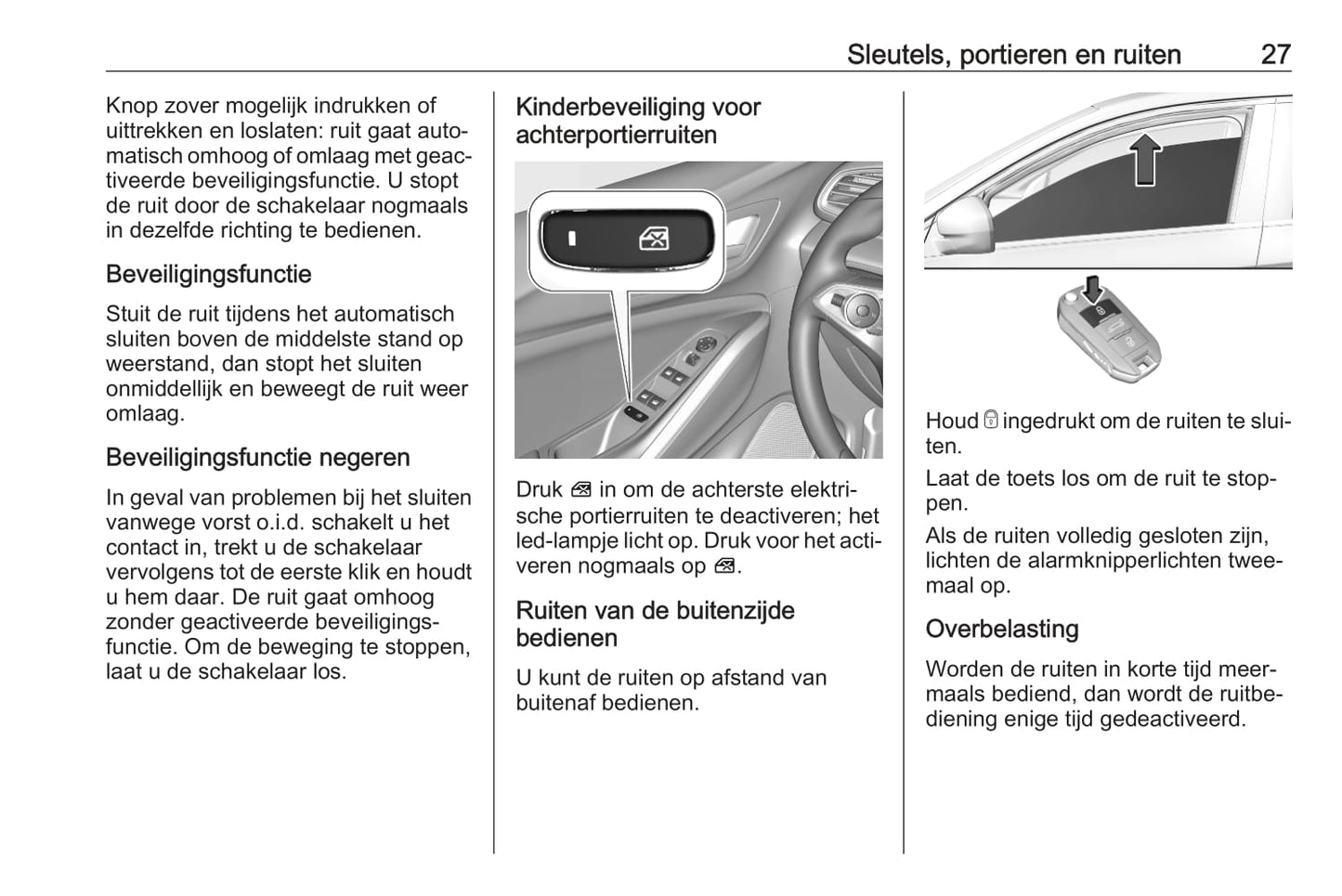 Sleutels, portieren en ruiten 27

Knop zover mogelijk indrukken of uittrekken en loslaten: ruit gaat automatisch omhoog of omlaag met geactiveerde beveiligingsfunctie. U stopt de ruit door de schakelaar nogmaals in dezelfde richting te bedienen.

Beveiligingsfunctie

Stuit de ruit tijdens het automatisch sluiten boven de middelste stand op weerstand, dan stopt het sluiten onmiddellijk en beweegt de ruit weer omlaag.

Beveiligingsfunctie negeren

In geval van problemen bij het sluiten vanwege vorst o.i.d. schakelt u het contact in, trekt u de schakelaar vervolgens tot de eerste klik en houdt u hem daar. De ruit gaat omhoog zonder geactiveerde beveiligingsfunctie. Om de beweging te stoppen, laat u de schakelaar los.

Kinderbeveiliging voor achterportierruiten

Druk in om de achterste elektrische portierruiten te deactiveren; het led-lampje licht op. Druk voor het activeren nogmaals op .

Ruiten van de buitenzijde bedienen

U kunt de ruiten op afstand van buitenaf bedienen.

Houd ingedrukt om de ruiten te sluiten.

Laat de toets los om de ruit te stoppen.

Als de ruiten volledig gesloten zijn, lichten de alarmknipperlichten tweemaal op.

Overbelasting

Worden de ruiten in korte tijd meermaals bediend, dan wordt de ruitbediening enige tijd gedeactiveerd.