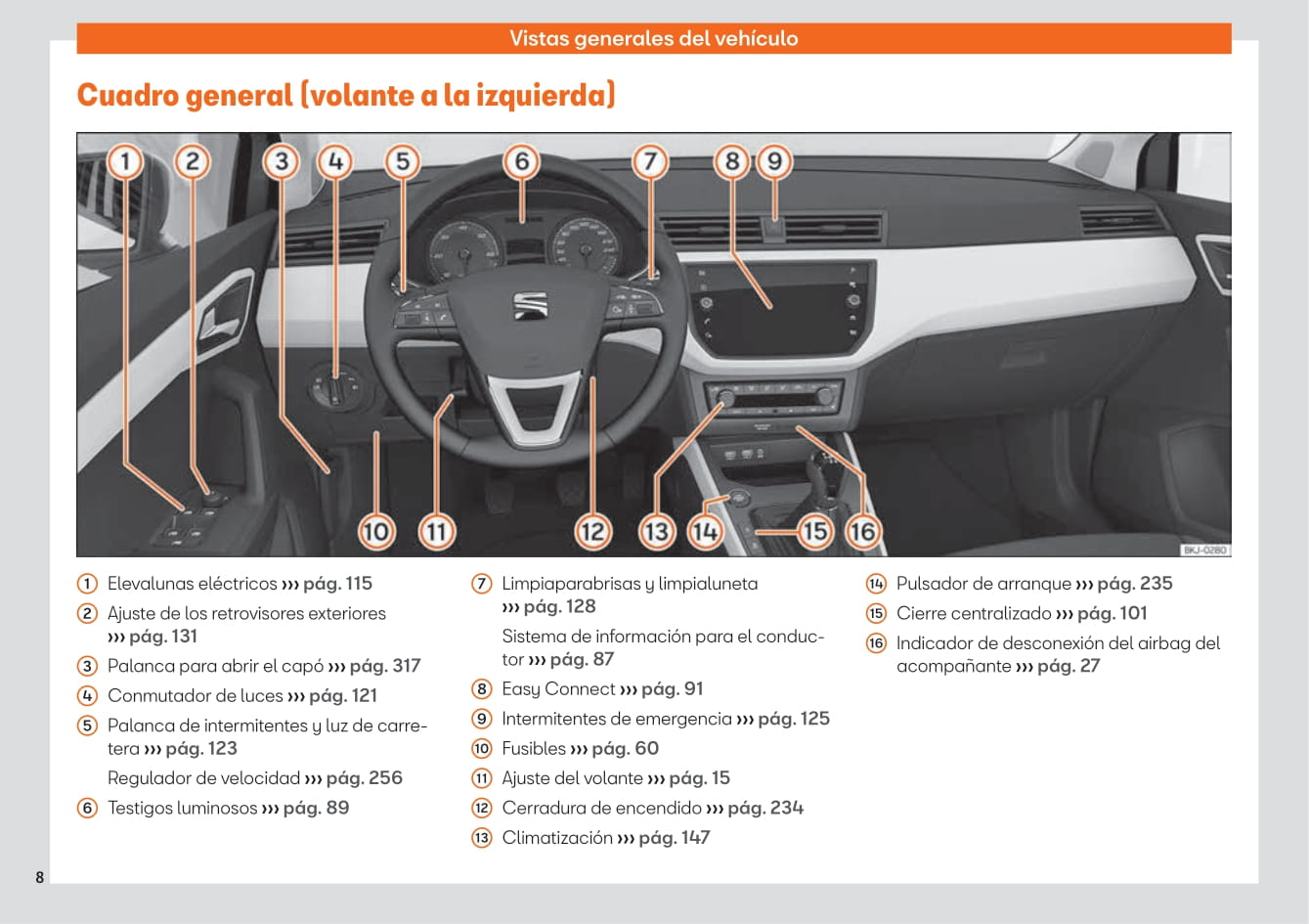 Vistas generales del vehículo

Cuadro general (volante a la izquierda)

1 2 3 4 5 6 7 8 9
10 11 12 13 14 15 16

BKJ-0280

1 Elevalunas eléctricos ››› pág. 115
2 Ajuste de los retrovisores exteriores ››› pág. 131
3 Palanca para abrir el capó ››› pág. 317
4 Conmutador de luces ››› pág. 121
5 Palanca de intermitentes y luz de carretera ››› pág. 123
Regulador de velocidad ››› pág. 256
6 Testigos luminosos ››› pág. 89

7 Limpiaparabrisas y limpialuneta ››› pág. 128
Sistema de información para el conductor ››› pág. 87
8 Easy Connect ››› pág. 91
9 Intermitentes de emergencia ››› pág. 125
10 Fusibles ››› pág. 60
11 Ajuste del volante ››› pág. 15
12 Cerradura de encendido ››› pág. 234
13 Climatización ››› pág. 147

14 Pulsador de arranque ››› pág. 235
15 Cierre centralizado ››› pág. 101
16 Indicador de desconexión del airbag del acompañante ››› pág. 27

8