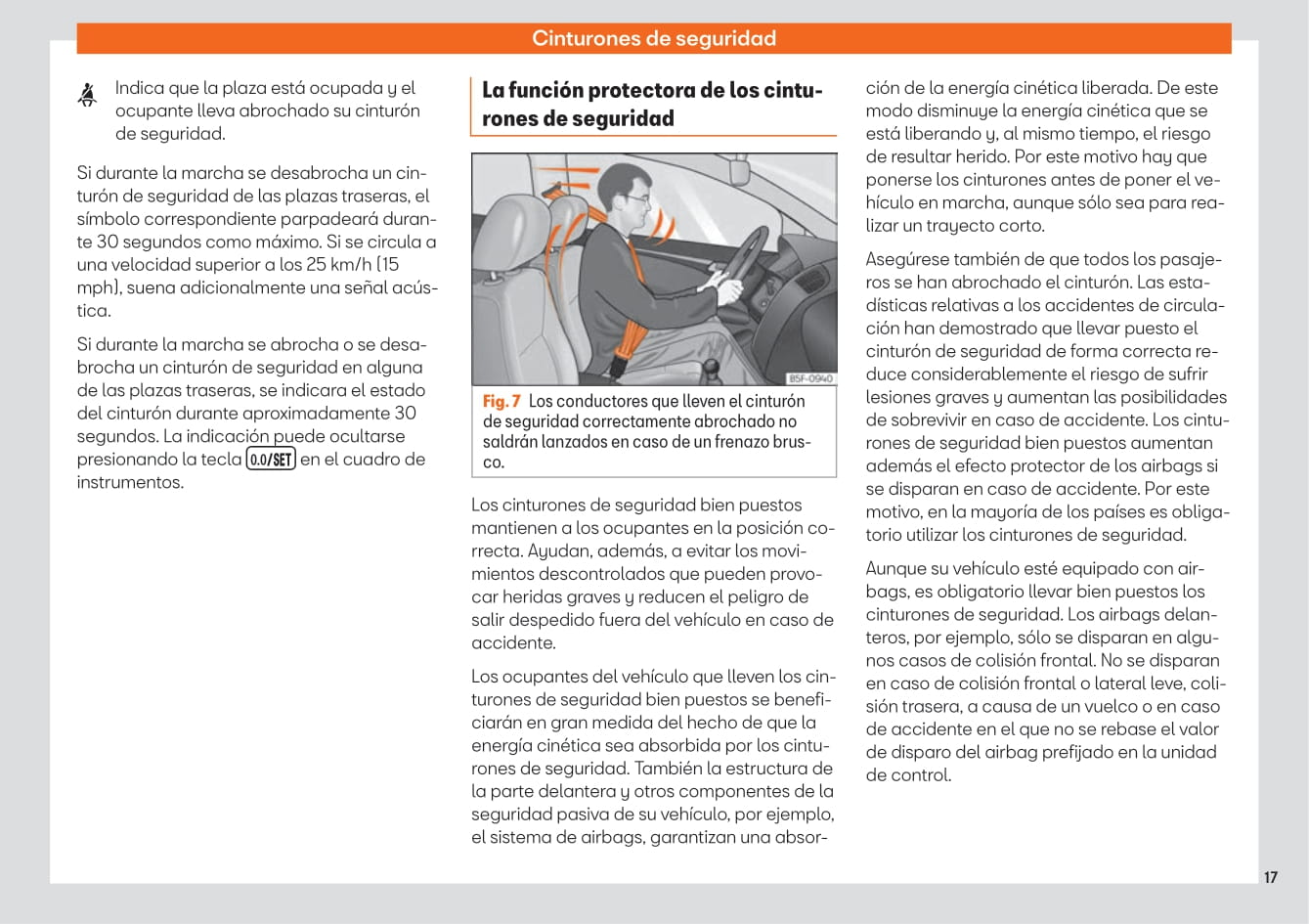 Cinturones de seguridad

Indica que la plaza está ocupada y el ocupante lleva abrochado su cinturón de seguridad.

Si durante la marcha se desabrocha un cinturón de seguridad de las plazas traseras, el símbolo correspondiente parpadeará durante 30 segundos como máximo. Si se circula a una velocidad superior a los 25 km/h (15 mph), suena adicionalmente una señal acústica.

Si durante la marcha se abrocha o se desabrocha un cinturón de seguridad en alguna de las plazas traseras, se indicara el estado del cinturón durante aproximadamente 30 segundos. La indicación puede ocultarse presionando la tecla 0.0/SET en el cuadro de instrumentos.

La función protectora de los cinturones de seguridad

B5F-0940

Fig. 7 Los conductores que lleven el cinturón de seguridad correctamente abrochado no saldrán lanzados en caso de un frenazo brusco.

Los cinturones de seguridad bien puestos mantienen a los ocupantes en la posición correcta. Ayudan, además, a evitar los movimientos descontrolados que pueden provocar heridas graves y reducen el peligro de salir despedido fuera del vehículo en caso de accidente.

Los ocupantes del vehículo que lleven los cinturones de seguridad bien puestos se beneficiarán en gran medida del hecho de que la energía cinética sea absorbida por los cinturones de seguridad. También la estructura de la parte delantera y otros componentes de la seguridad pasiva de su vehículo, por ejemplo, el sistema de airbags, garantizan una absorción de la energía cinética liberada. De este modo disminuye la energía cinética que se está liberando y, al mismo tiempo, el riesgo de resultar herido. Por este motivo hay que ponerse los cinturones antes de poner el vehículo en marcha, aunque sólo sea para realizar un trayecto corto.

Asegúrese también de que todos los pasajeros se han abrochado el cinturón. Las estadísticas relativas a los accidentes de circulación han demostrado que llevar puesto el cinturón de seguridad de forma correcta reduce considerablemente el riesgo de sufrir lesiones graves y aumentan las posibilidades de sobrevivir en caso de accidente. Los cinturones de seguridad bien puestos aumentan además el efecto protector de los airbags si se disparan en caso de accidente. Por este motivo, en la mayoría de los países es obligatorio utilizar los cinturones de seguridad.

Aunque su vehículo esté equipado con airbags, es obligatorio llevar bien puestos los cinturones de seguridad. Los airbags delanteros, por ejemplo, sólo se disparan en algunos casos de colisión frontal. No se disparan en caso de colisión frontal o lateral leve, colisión trasera, a causa de un vuelco o en caso de accidente en el que no se rebase el valor de disparo del airbag prefijado en la unidad de control.

17