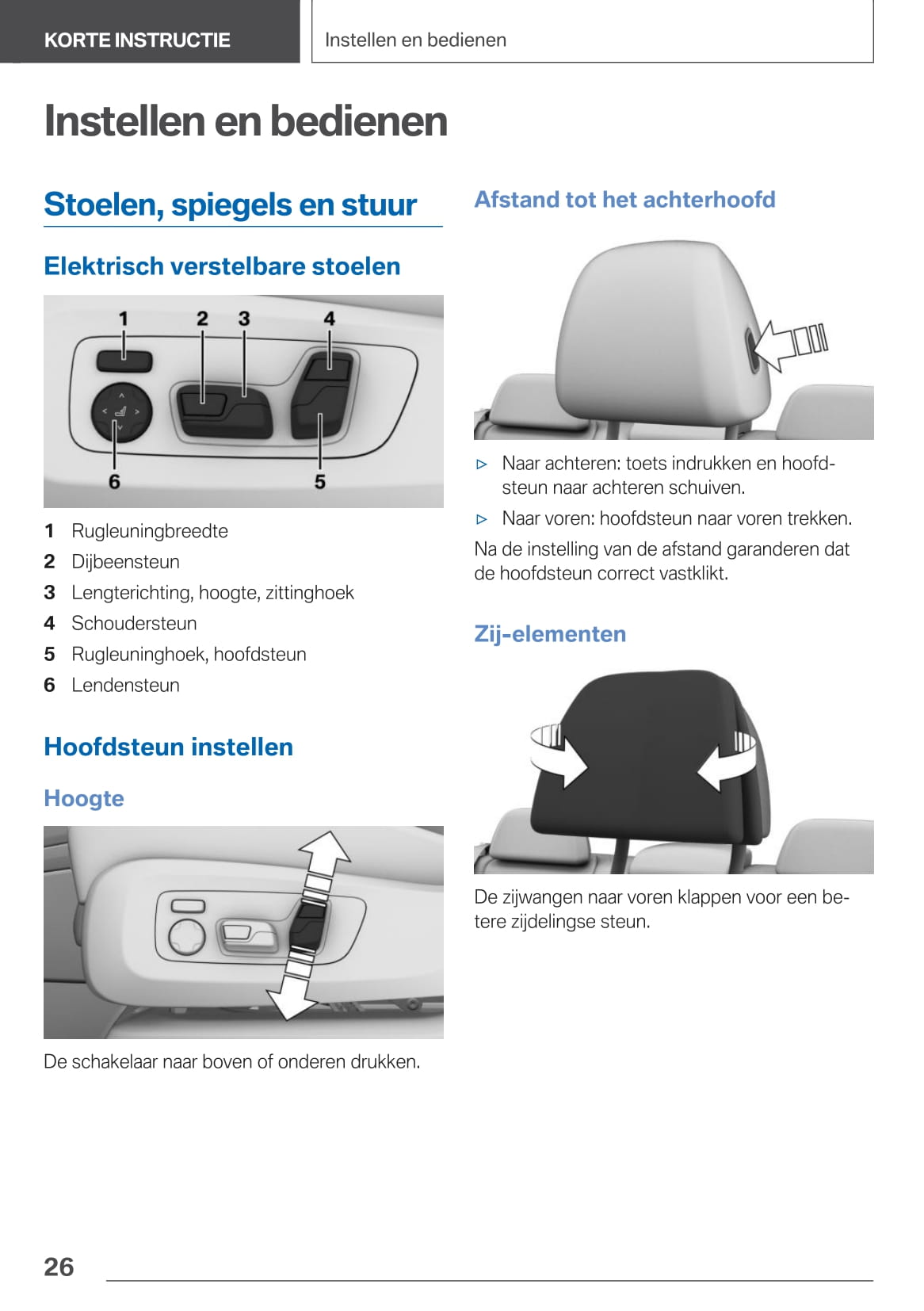 KORTE INSTRUCTIE

Instellen en bedienen

Instellen en bedienen

Stoelen, spiegels en stuur

Elektrisch verstelbare stoelen

1 2 3 4

6 5

1 Rugleuningbreedte
2 Dijbeensteun
3 Lengterichting, hoogte, zittinghoek
4 Schoudersteun
5 Rugleuninghoek, hoofdsteun
6 Lendensteun

Hoofdsteun instellen

Hoogte

De schakelaar naar boven of onderen drukken.

Afstand tot het achterhoofd

▷ Naar achteren: toets indrukken en hoofdsteun naar achteren schuiven.

▷ Naar voren: hoofdsteun naar voren trekken.

Na de instelling van de afstand garanderen dat de hoofdsteun correct vastklikt.

Zij-elementen

De zijwangen naar voren klappen voor een betere zijdelingse steun.

26