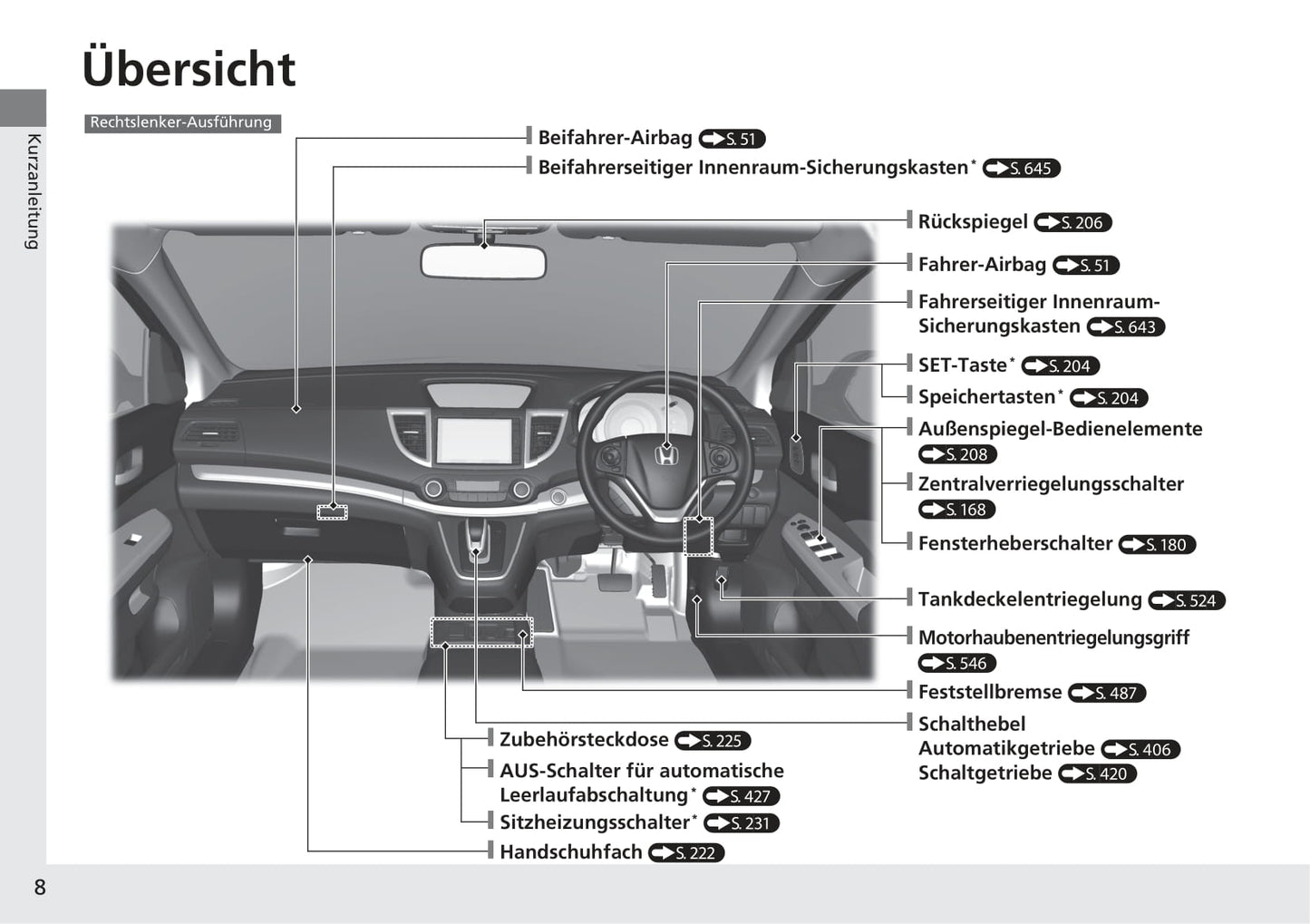 Übersicht

Kurzanleitung

Rechtslenker-Ausführung

Beifahrer-Airbag S. 51

Beifahrerseitiger Innenraum-Sicherungskasten* S. 645

Rückspiegel S. 206

Fahrer-Airbag S. 51

Fahrerseitiger Innenraum-Sicherungskasten S. 643

SET-Taste* S. 204

Speichertasten* S. 204

Außenspiegel-Bedienelemente S. 208

Zentralverriegelungsschalter S. 168

Fensterheberschalter S. 180

Tankdeckelentriegelung S. 524

Motorhaubenentriegelungsgriff S. 546

Feststellbremse S. 487

Schalthebel
Automatikgetriebe S. 406
Schaltgetriebe S. 420

Zubehörsteckdose S. 225

AUS-Schalter für automatische Leerlaufabschaltung* S. 427

Sitzheizungsschalter* S. 231

Handschuhfach S. 222

8