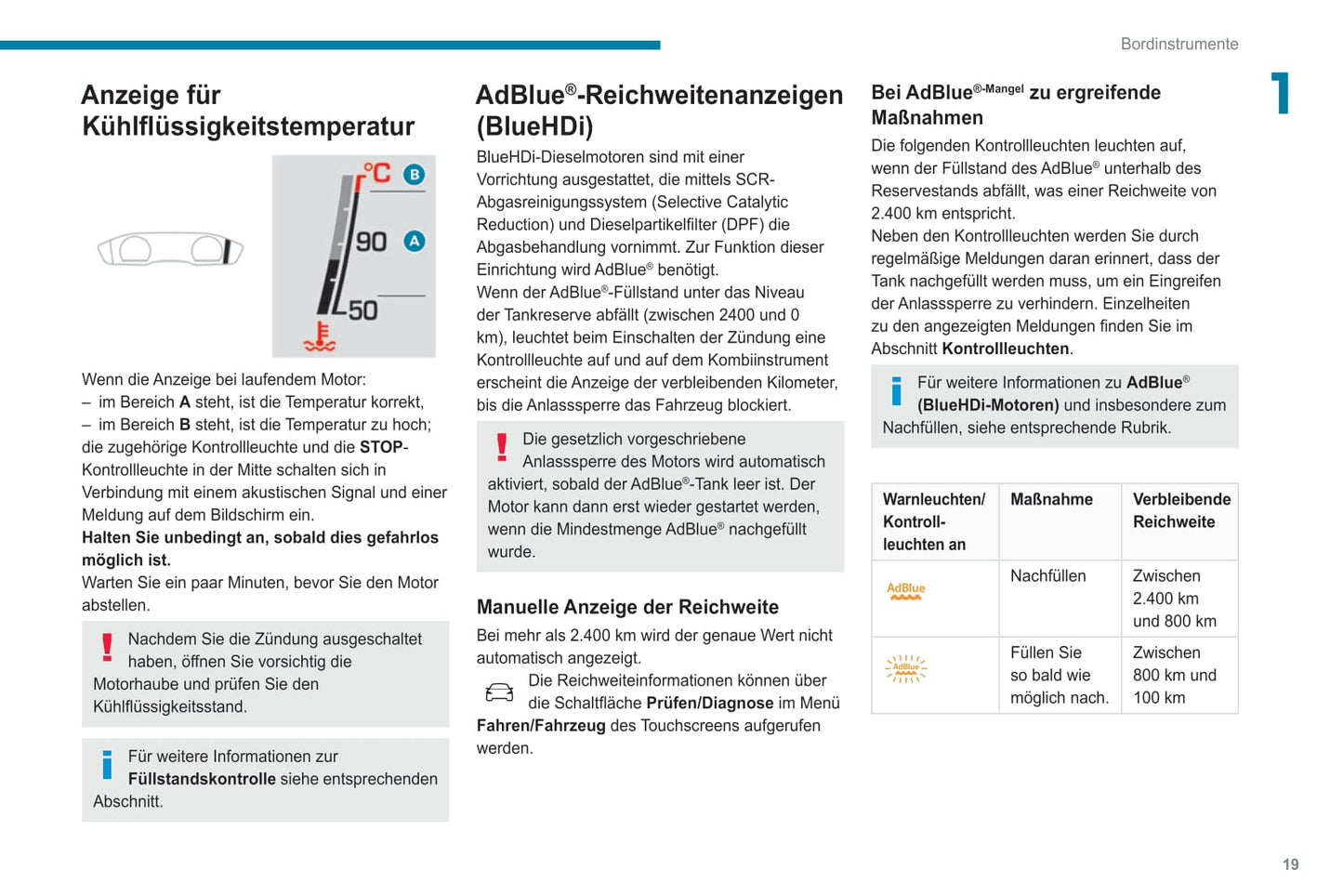 Bordinstrumente

1

Anzeige für Kühlflüssigkeitstemperatur

°C B

90 A

50

Wenn die Anzeige bei laufendem Motor:
– im Bereich **A** steht, ist die Temperatur korrekt,
– im Bereich **B** steht, ist die Temperatur zu hoch; die zugehörige Kontrollleuchte und die **STOP**-Kontrollleuchte in der Mitte schalten sich in Verbindung mit einem akustischen Signal und einer Meldung auf dem Bildschirm ein.
**Halten Sie unbedingt an, sobald dies gefahrlos möglich ist.**
Warten Sie ein paar Minuten, bevor Sie den Motor abstellen.

Nachdem Sie die Zündung ausgeschaltet haben, öffnen Sie vorsichtig die Motorhaube und prüfen Sie den Kühlflüssigkeitsstand.

Für weitere Informationen zur **Füllstandskontrolle** siehe entsprechenden Abschnitt.

AdBlue®-Reichweitenanzeigen (BlueHDi)

BlueHDi-Dieselmotoren sind mit einer Vorrichtung ausgestattet, die mittels SCR-Abgasreinigungssystem (Selective Catalytic Reduction) und Dieselpartikelfilter (DPF) die Abgasbehandlung vornimmt. Zur Funktion dieser Einrichtung wird AdBlue® benötigt.
Wenn der AdBlue®-Füllstand unter das Niveau der Tankreserve abfällt (zwischen 2400 und 0 km), leuchtet beim Einschalten der Zündung eine Kontrollleuchte auf und auf dem Kombiinstrument erscheint die Anzeige der verbleibenden Kilometer, bis die Anlasssperre das Fahrzeug blockiert.

Die gesetzlich vorgeschriebene Anlasssperre des Motors wird automatisch aktiviert, sobald der AdBlue®-Tank leer ist. Der Motor kann dann erst wieder gestartet werden, wenn die Mindestmenge AdBlue® nachgefüllt wurde.

Manuelle Anzeige der Reichweite

Bei mehr als 2.400 km wird der genaue Wert nicht automatisch angezeigt.
Die Reichweiteinformationen können über die Schaltfläche **Prüfen/Diagnose** im Menü **Fahren/Fahrzeug** des Touchscreens aufgerufen werden.

Bei AdBlue®-Mangel zu ergreifende Maßnahmen

Die folgenden Kontrollleuchten leuchten auf, wenn der Füllstand des AdBlue® unterhalb des Reservestands abfällt, was einer Reichweite von 2.400 km entspricht.
Neben den Kontrollleuchten werden Sie durch regelmäßige Meldungen daran erinnert, dass der Tank nachgefüllt werden muss, um ein Eingreifen der Anlasssperre zu verhindern. Einzelheiten zu den angezeigten Meldungen finden Sie im Abschnitt **Kontrollleuchten**.

Für weitere Informationen zu **AdBlue® (BlueHDi-Motoren)** und insbesondere zum Nachfüllen, siehe entsprechende Rubrik.

| Warnleuchten/ Kontroll-leuchten an | Maßnahme | Verbleibende Reichweite |
|---|---|---|
| AdBlue | Nachfüllen | Zwischen 2.400 km und 800 km |
| AdBlue | Füllen Sie so bald wie möglich nach. | Zwischen 800 km und 100 km |

19