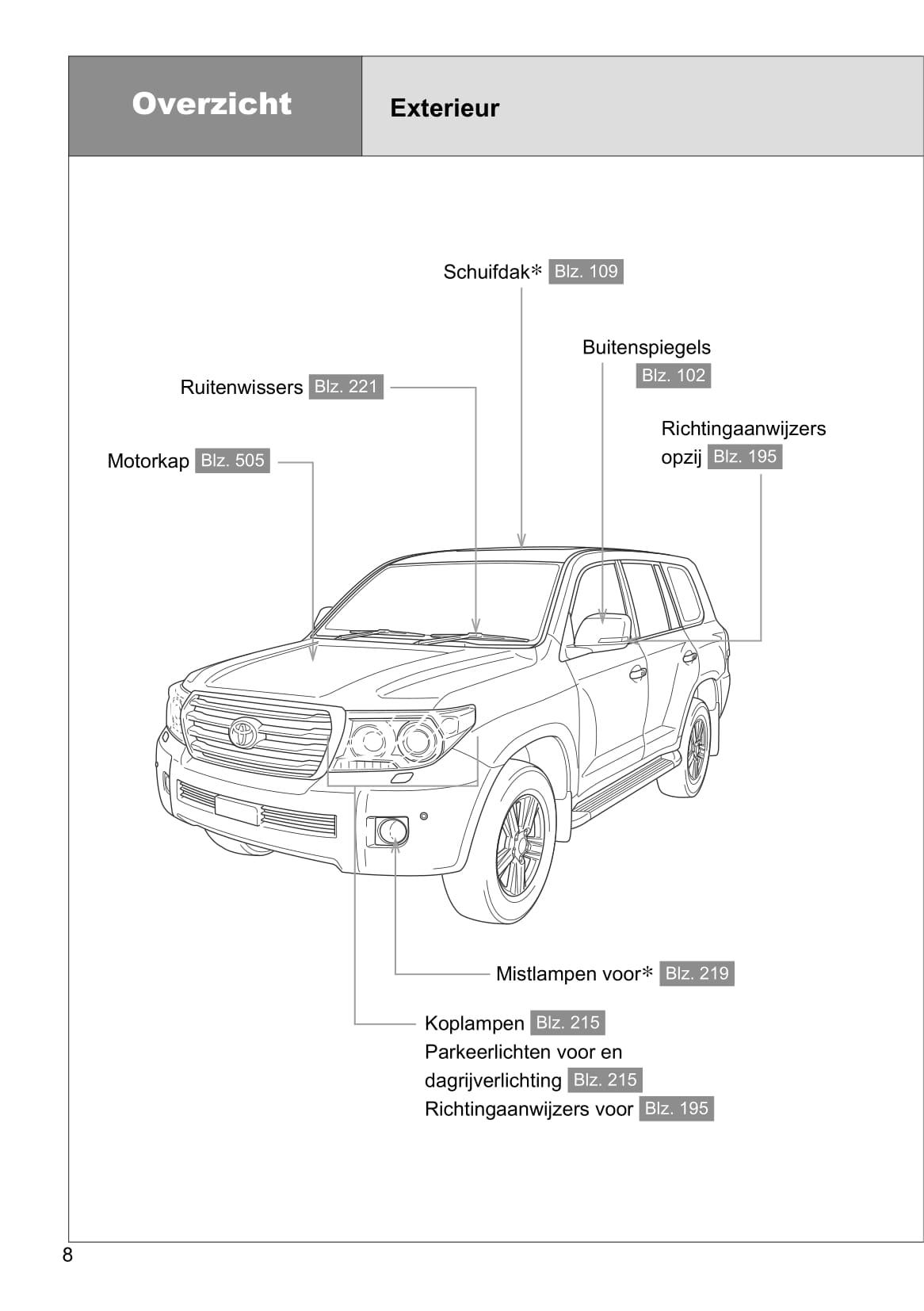 Overzicht

Exterieur

Schuifdak* Blz. 109

Buitenspiegels Blz. 102

Ruitenwissers Blz. 221

Richtingaanwijzers opzij Blz. 195

Motorkap Blz. 505

Mistlampen voor* Blz. 219

Koplampen Blz. 215
Parkeerlichten voor en dagrijverlichting Blz. 215
Richtingaanwijzers voor Blz. 195

8