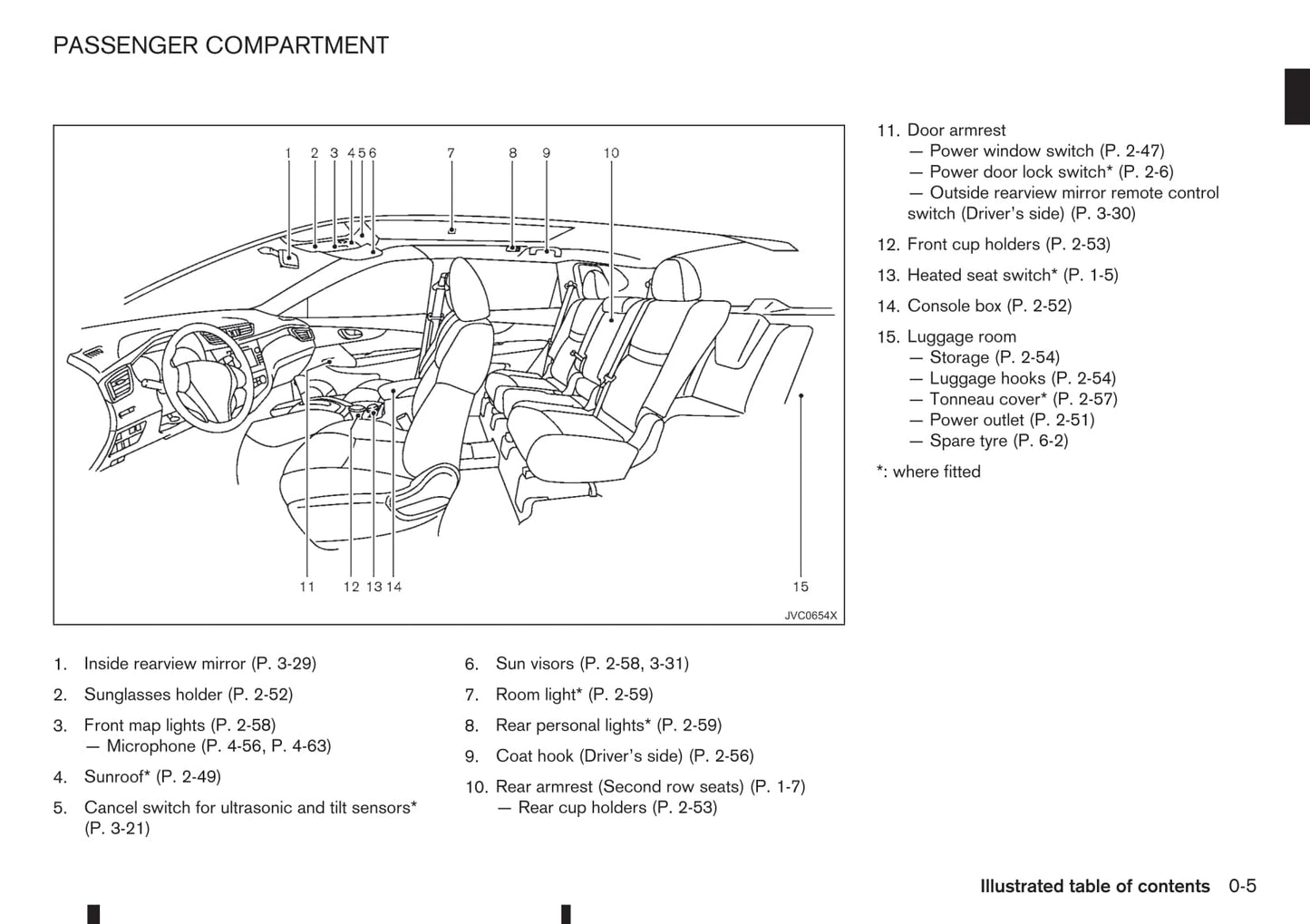 PASSENGER COMPARTMENT

1 2 3 4 5 6 7 8 9 10

11 12 13 14 15

JVC0654X

1. Inside rearview mirror (P. 3-29)

2. Sunglasses holder (P. 2-52)

3. Front map lights (P. 2-58)
— Microphone (P. 4-56, P. 4-63)

4. Sunroof* (P. 2-49)

5. Cancel switch for ultrasonic and tilt sensors* (P. 3-21)

6. Sun visors (P. 2-58, 3-31)

7. Room light* (P. 2-59)

8. Rear personal lights* (P. 2-59)

9. Coat hook (Driver's side) (P. 2-56)

10. Rear armrest (Second row seats) (P. 1-7)
— Rear cup holders (P. 2-53)

11. Door armrest
— Power window switch (P. 2-47)
— Power door lock switch* (P. 2-6)
— Outside rearview mirror remote control switch (Driver's side) (P. 3-30)

12. Front cup holders (P. 2-53)

13. Heated seat switch* (P. 1-5)

14. Console box (P. 2-52)

15. Luggage room
— Storage (P. 2-54)
— Luggage hooks (P. 2-54)
— Tonneau cover* (P. 2-57)
— Power outlet (P. 2-51)
— Spare tyre (P. 6-2)

*: where fitted

Illustrated table of contents 0-5