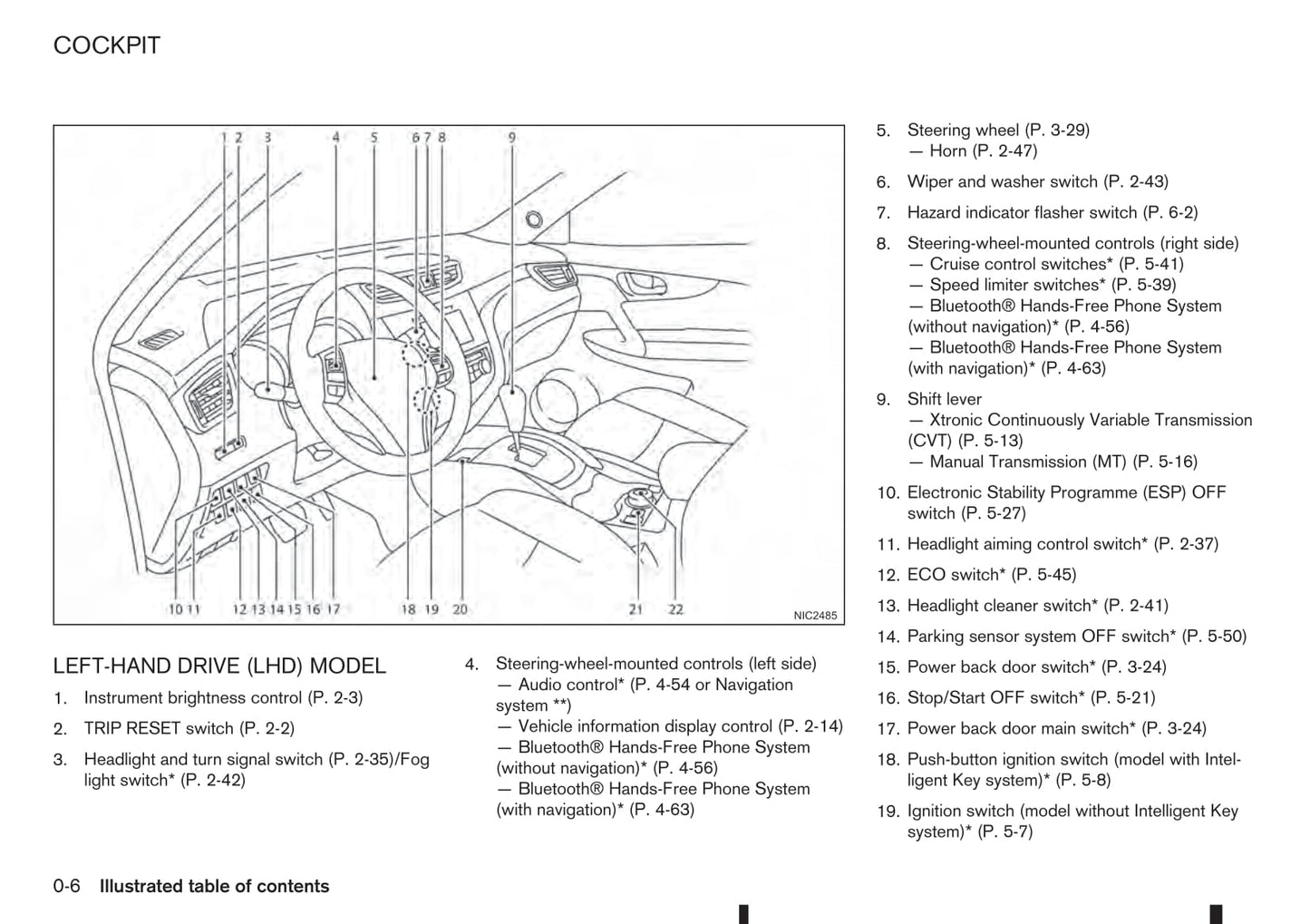 COCKPIT

1 2 3 4 5 6 7 8 9

10 11 12 13 14 15 16 17 18 19 20 21 22

NIC2485

LEFT-HAND DRIVE (LHD) MODEL

1. Instrument brightness control (P. 2-3)

2. TRIP RESET switch (P. 2-2)

3. Headlight and turn signal switch (P. 2-35)/Fog light switch* (P. 2-42)

4. Steering-wheel-mounted controls (left side)
— Audio control* (P. 4-54 or Navigation system **)
— Vehicle information display control (P. 2-14)
— Bluetooth® Hands-Free Phone System (without navigation)* (P. 4-56)
— Bluetooth® Hands-Free Phone System (with navigation)* (P. 4-63)

5. Steering wheel (P. 3-29)
— Horn (P. 2-47)

6. Wiper and washer switch (P. 2-43)

7. Hazard indicator flasher switch (P. 6-2)

8. Steering-wheel-mounted controls (right side)
— Cruise control switches* (P. 5-41)
— Speed limiter switches* (P. 5-39)
— Bluetooth® Hands-Free Phone System (without navigation)* (P. 4-56)
— Bluetooth® Hands-Free Phone System (with navigation)* (P. 4-63)

9. Shift lever
— Xtronic Continuously Variable Transmission (CVT) (P. 5-13)
— Manual Transmission (MT) (P. 5-16)

10. Electronic Stability Programme (ESP) OFF switch (P. 5-27)

11. Headlight aiming control switch* (P. 2-37)

12. ECO switch* (P. 5-45)

13. Headlight cleaner switch* (P. 2-41)

14. Parking sensor system OFF switch* (P. 5-50)

15. Power back door switch* (P. 3-24)

16. Stop/Start OFF switch* (P. 5-21)

17. Power back door main switch* (P. 3-24)

18. Push-button ignition switch (model with Intelligent Key system)* (P. 5-8)

19. Ignition switch (model without Intelligent Key system)* (P. 5-7)

0-6 Illustrated table of contents