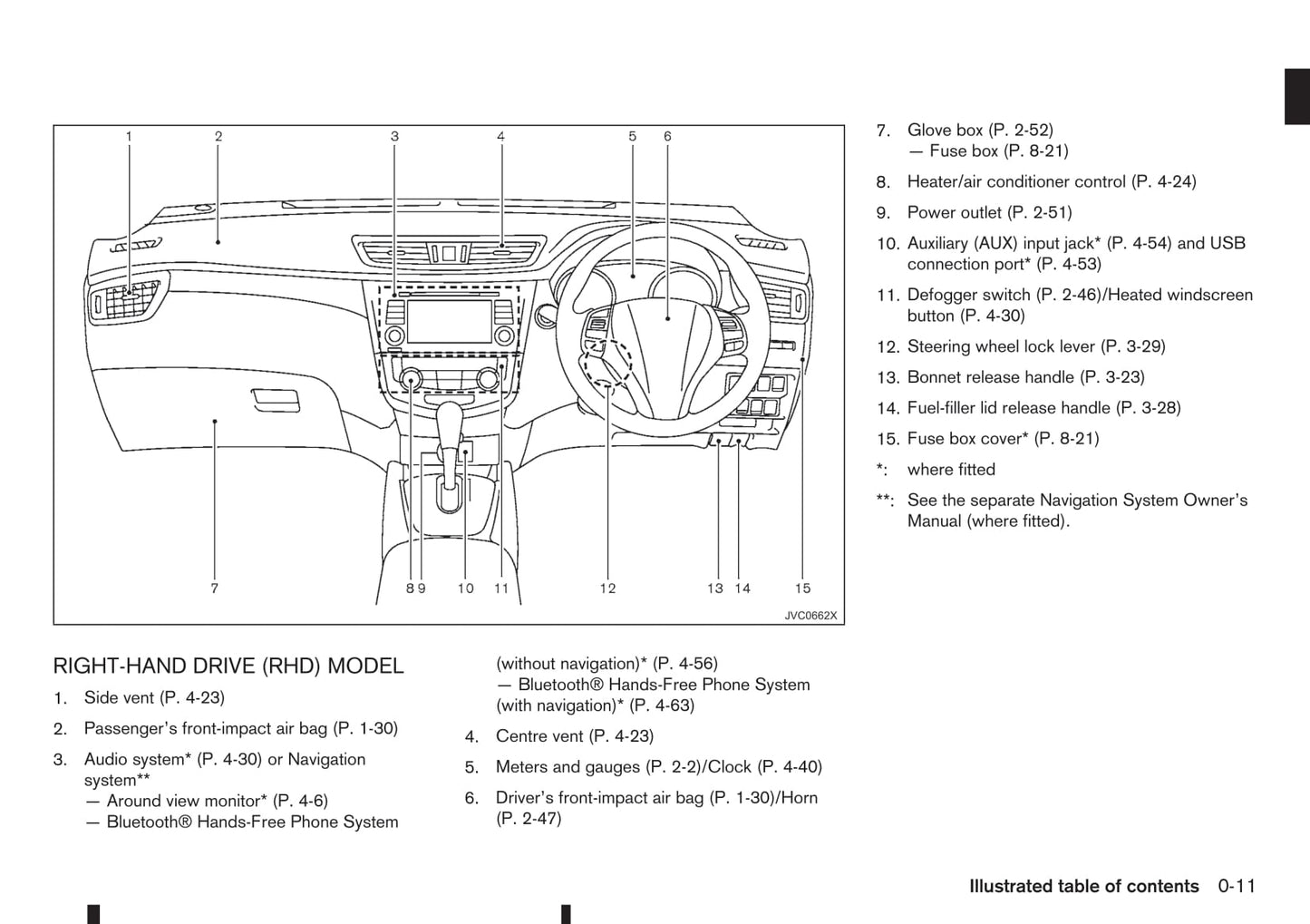 1 2 3 4 5 6

7 8 9 10 11 12 13 14 15

JVC0662X

RIGHT-HAND DRIVE (RHD) MODEL

1. Side vent (P. 4-23)

2. Passenger's front-impact air bag (P. 1-30)

3. Audio system* (P. 4-30) or Navigation system**
— Around view monitor* (P. 4-6)
— Bluetooth® Hands-Free Phone System (without navigation)* (P. 4-56)
— Bluetooth® Hands-Free Phone System (with navigation)* (P. 4-63)

4. Centre vent (P. 4-23)

5. Meters and gauges (P. 2-2)/Clock (P. 4-40)

6. Driver's front-impact air bag (P. 1-30)/Horn (P. 2-47)

7. Glove box (P. 2-52)
— Fuse box (P. 8-21)

8. Heater/air conditioner control (P. 4-24)

9. Power outlet (P. 2-51)

10. Auxiliary (AUX) input jack* (P. 4-54) and USB connection port* (P. 4-53)

11. Defogger switch (P. 2-46)/Heated windscreen button (P. 4-30)

12. Steering wheel lock lever (P. 3-29)

13. Bonnet release handle (P. 3-23)

14. Fuel-filler lid release handle (P. 3-28)

15. Fuse box cover* (P. 8-21)

*: where fitted

**: See the separate Navigation System Owner's Manual (where fitted).

Illustrated table of contents 0-11