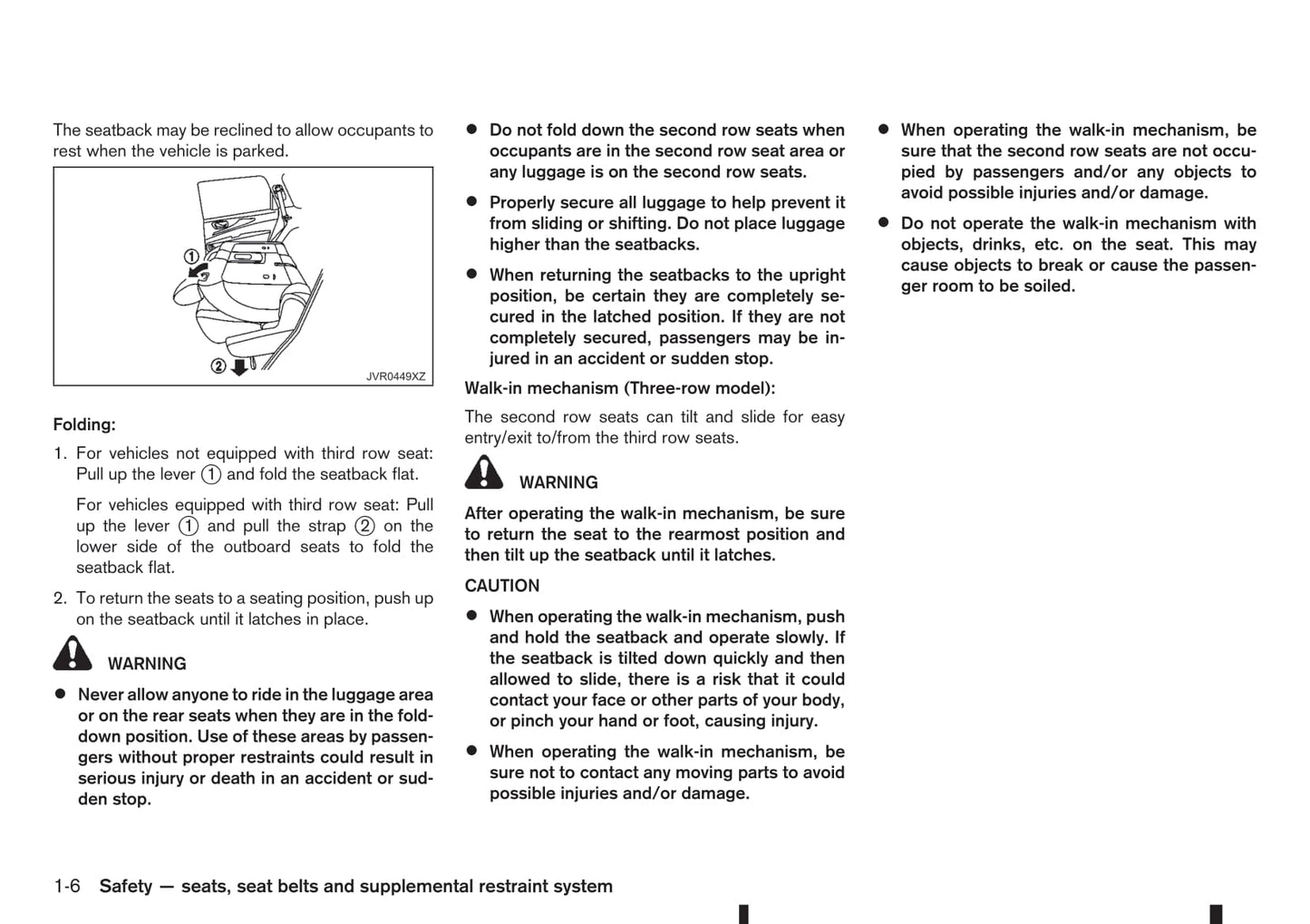 The seatback may be reclined to allow occupants to rest when the vehicle is parked.

①

②

JVR0449XZ

Folding:

1. For vehicles not equipped with third row seat: Pull up the lever ① and fold the seatback flat.

For vehicles equipped with third row seat: Pull up the lever ① and pull the strap ② on the lower side of the outboard seats to fold the seatback flat.

2. To return the seats to a seating position, push up on the seatback until it latches in place.

WARNING

● Never allow anyone to ride in the luggage area or on the rear seats when they are in the fold-down position. Use of these areas by passengers without proper restraints could result in serious injury or death in an accident or sudden stop.

● Do not fold down the second row seats when occupants are in the second row seat area or any luggage is on the second row seats.

● Properly secure all luggage to help prevent it from sliding or shifting. Do not place luggage higher than the seatbacks.

● When returning the seatbacks to the upright position, be certain they are completely secured in the latched position. If they are not completely secured, passengers may be injured in an accident or sudden stop.

Walk-in mechanism (Three-row model):

The second row seats can tilt and slide for easy entry/exit to/from the third row seats.

WARNING

After operating the walk-in mechanism, be sure to return the seat to the rearmost position and then tilt up the seatback until it latches.

CAUTION

● When operating the walk-in mechanism, push and hold the seatback and operate slowly. If the seatback is tilted down quickly and then allowed to slide, there is a risk that it could contact your face or other parts of your body, or pinch your hand or foot, causing injury.

● When operating the walk-in mechanism, be sure not to contact any moving parts to avoid possible injuries and/or damage.

● When operating the walk-in mechanism, be sure that the second row seats are not occupied by passengers and/or any objects to avoid possible injuries and/or damage.

● Do not operate the walk-in mechanism with objects, drinks, etc. on the seat. This may cause objects to break or cause the passenger room to be soiled.

1-6 Safety — seats, seat belts and supplemental restraint system