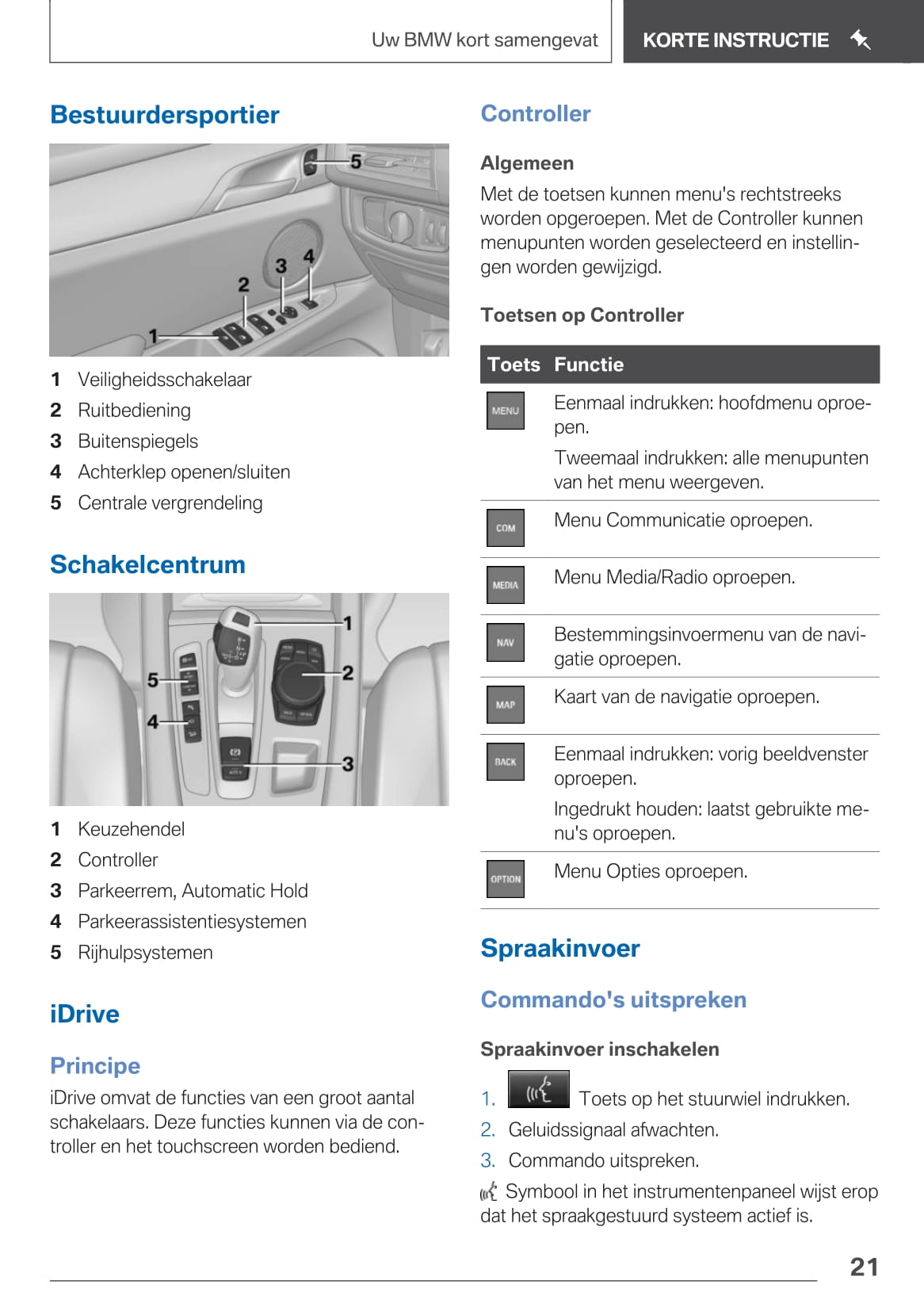 Uw BMW kort samengevat

KORTE INSTRUCTIE

Bestuurdersportier

5
4
3
2
1

1 Veiligheidsschakelaar
2 Ruitbediening
3 Buitenspiegels
4 Achterklep openen/sluiten
5 Centrale vergrendeling

Schakelcentrum

1
2
5
4
3

1 Keuzehendel
2 Controller
3 Parkeerrem, Automatic Hold
4 Parkeerassistentiesystemen
5 Rijhulpsystemen

iDrive

Principe

iDrive omvat de functies van een groot aantal schakelaars. Deze functies kunnen via de controller en het touchscreen worden bediend.

Controller

Algemeen

Met de toetsen kunnen menu's rechtstreeks worden opgeroepen. Met de Controller kunnen menupunten worden geselecteerd en instellingen worden gewijzigd.

Toetsen op Controller

| Toets | Functie |
|---|---|
| MENU | Eenmaal indrukken: hoofdmenu oproepen. Tweemaal indrukken: alle menupunten van het menu weergeven. |
| COM | Menu Communicatie oproepen. |
| MEDIA | Menu Media/Radio oproepen. |
| NAV | Bestemmingsinvoermenu van de navigatie oproepen. |
| MAP | Kaart van de navigatie oproepen. |
| BACK | Eenmaal indrukken: vorig beeldvenster oproepen. Ingedrukt houden: laatst gebruikte menu's oproepen. |
| OPTION | Menu Opties oproepen. |

Spraakinvoer

Commando's uitspreken

Spraakinvoer inschakelen

1. Toets op het stuurwiel indrukken.
2. Geluidssignaal afwachten.
3. Commando uitspreken.

Symbool in het instrumentenpaneel wijst erop dat het spraakgestuurd systeem actief is.

21