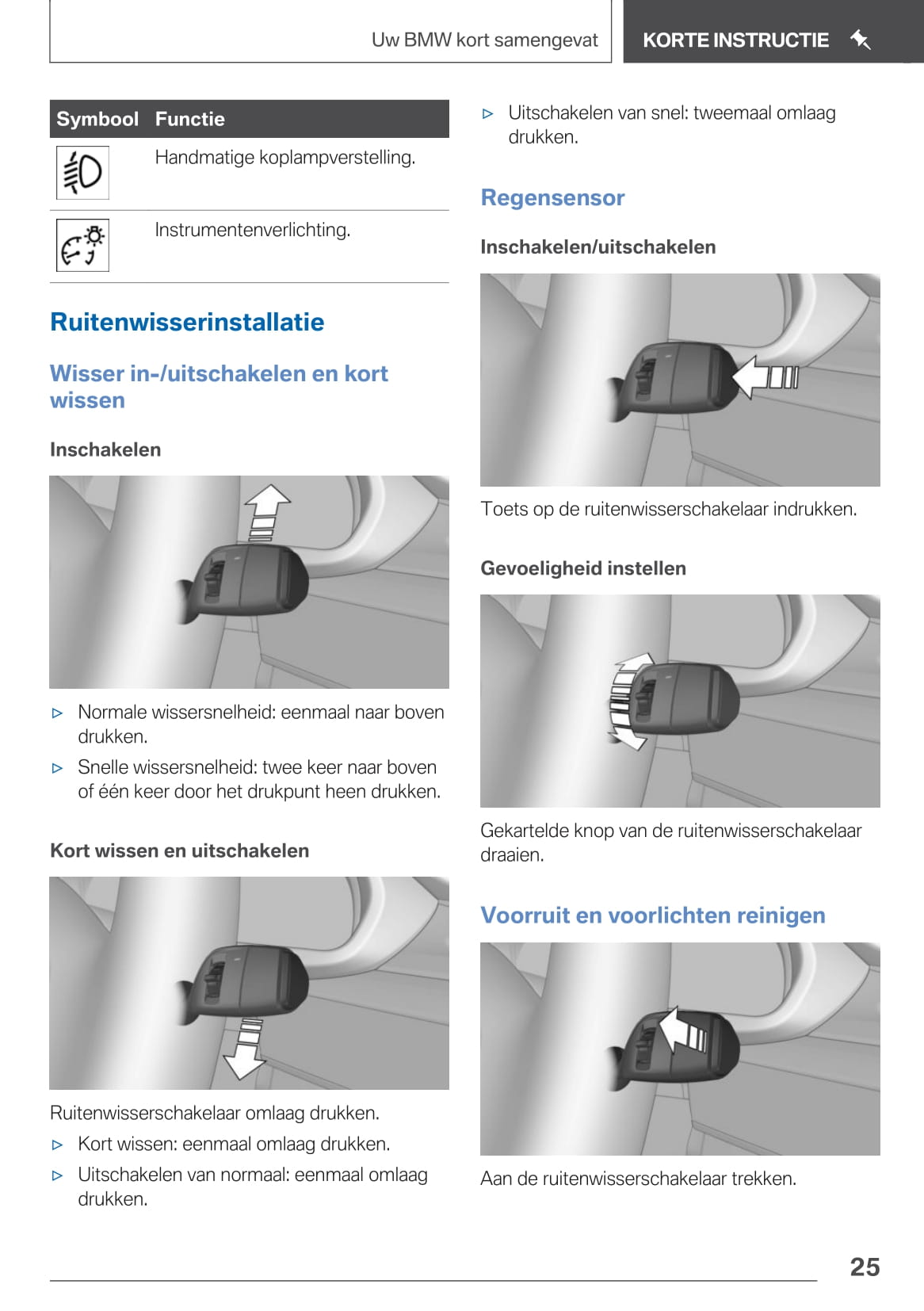 Uw BMW kort samengevat

KORTE INSTRUCTIE

| Symbool | Functie |
|---|---|
| | Handmatige koplampverstelling. |
| | Instrumentenverlichting. |

Ruitenwisserinstallatie

Wisser in-/uitschakelen en kort wissen

Inschakelen

▷ Normale wissersnelheid: eenmaal naar boven drukken.

▷ Snelle wissersnelheid: twee keer naar boven of één keer door het drukpunt heen drukken.

Kort wissen en uitschakelen

Ruitenwisserschakelaar omlaag drukken.

▷ Kort wissen: eenmaal omlaag drukken.

▷ Uitschakelen van normaal: eenmaal omlaag drukken.

▷ Uitschakelen van snel: tweemaal omlaag drukken.

Regensensor

Inschakelen/uitschakelen

Toets op de ruitenwisserschakelaar indrukken.

Gevoeligheid instellen

Gekartelde knop van de ruitenwisserschakelaar draaien.

Voorruit en voorlichten reinigen

Aan de ruitenwisserschakelaar trekken.

25