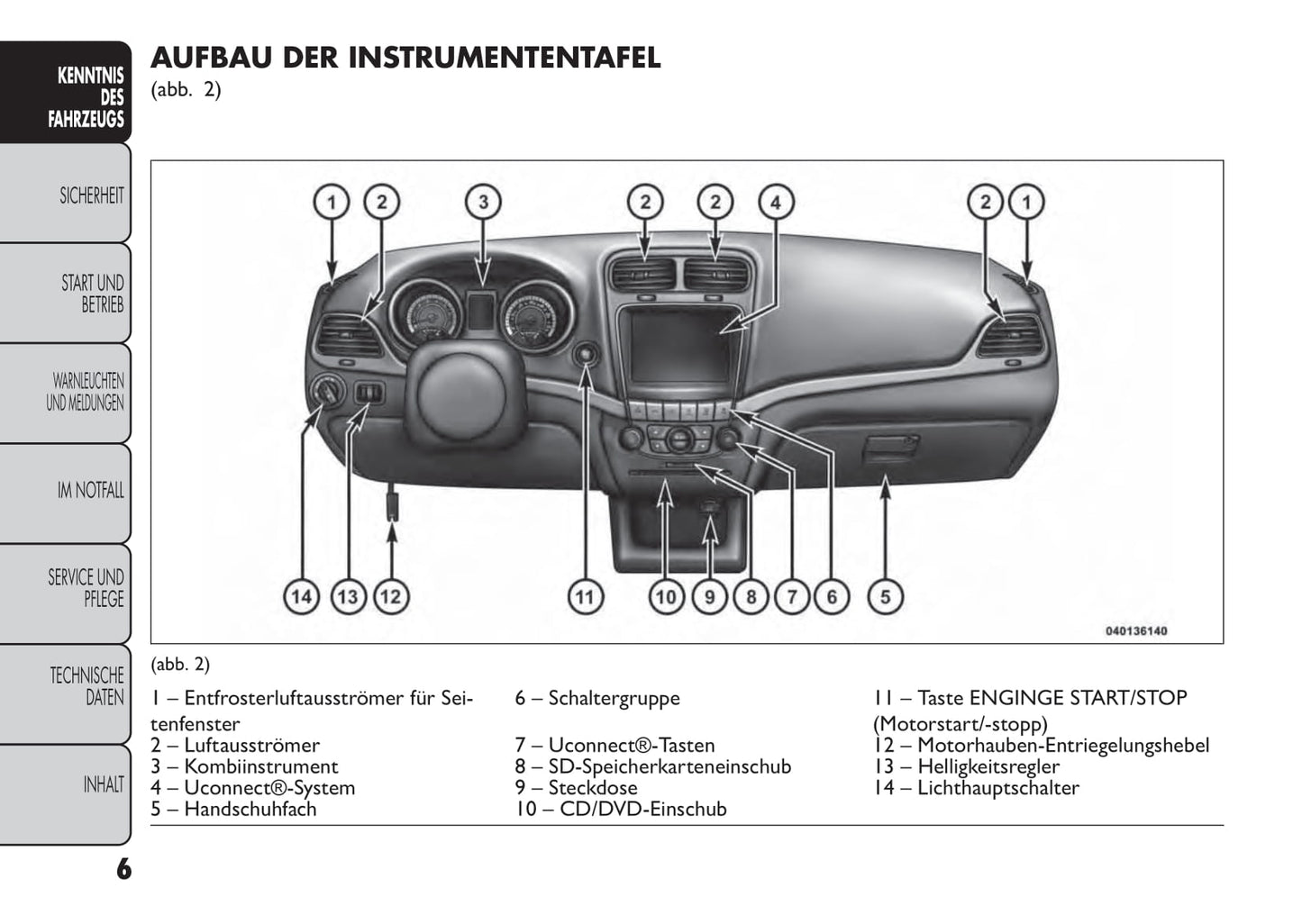 KENNTNIS DES FAHRZEUGS

SICHERHEIT

START UND BETRIEB

WARNLEUCHTEN UND MELDUNGEN

IM NOTFALL

SERVICE UND PFLEGE

TECHNISCHE DATEN

INHALT

AUFBAU DER INSTRUMENTENTAFEL
(abb. 2)

1 2 3 2 2 4 2 1

14 13 12 11 10 9 8 7 6 5

040136140

(abb. 2)

1 – Entfrosterluftausströmer für Seitenfenster
2 – Luftausströmer
3 – Kombiinstrument
4 – Uconnect®-System
5 – Handschuhfach

6 – Schaltergruppe
7 – Uconnect®-Tasten
8 – SD-Speicherkarteneinschub
9 – Steckdose
10 – CD/DVD-Einschub

11 – Taste ENGINGE START/STOP (Motorstart/-stopp)
12 – Motorhauben-Entriegelungshebel
13 – Helligkeitsregler
14 – Lichthauptschalter

6