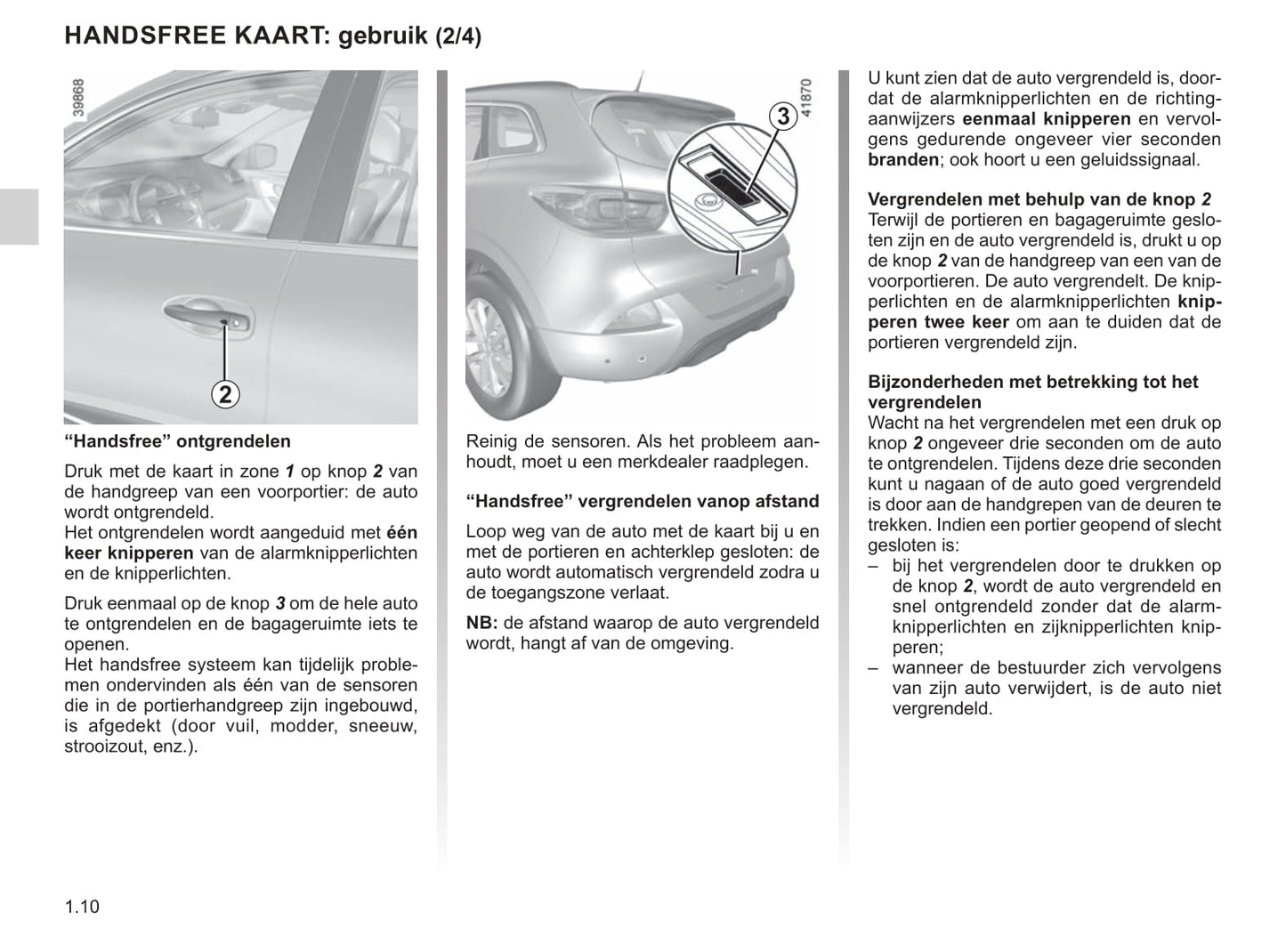 HANDSFREE KAART: gebruik (2/4)

39868

2

“Handsfree” ontgrendelen

Druk met de kaart in zone 1 op knop 2 van de handgreep van een voorportier: de auto wordt ontgrendeld.
Het ontgrendelen wordt aangeduid met één keer knipperen van de alarmknipperlichten en de knipperlichten.

Druk eenmaal op de knop 3 om de hele auto te ontgrendelen en de bagageruimte iets te openen.
Het handsfree systeem kan tijdelijk problemen ondervinden als één van de sensoren die in de portierhandgreep zijn ingebouwd, is afgedekt (door vuil, modder, sneeuw, strooizout, enz.).

41870

3

Reinig de sensoren. Als het probleem aanhoudt, moet u een merkdealer raadplegen.

“Handsfree” vergrendelen vanop afstand

Loop weg van de auto met de kaart bij u en met de portieren en achterklep gesloten: de auto wordt automatisch vergrendeld zodra u de toegangszone verlaat.

NB: de afstand waarop de auto vergrendeld wordt, hangt af van de omgeving.

U kunt zien dat de auto vergrendeld is, doordat de alarmknipperlichten en de richtingaanwijzers eenmaal knipperen en vervolgens gedurende ongeveer vier seconden branden; ook hoort u een geluidssignaal.

Vergrendelen met behulp van de knop 2
Terwijl de portieren en bagageruimte gesloten zijn en de auto vergrendeld is, drukt u op de knop 2 van de handgreep van een van de voorportieren. De auto vergrendelt. De knipperlichten en de alarmknipperlichten knipperen twee keer om aan te duiden dat de portieren vergrendeld zijn.

Bijzonderheden met betrekking tot het vergrendelen
Wacht na het vergrendelen met een druk op knop 2 ongeveer drie seconden om de auto te ontgrendelen. Tijdens deze drie seconden kunt u nagaan of de auto goed vergrendeld is door aan de handgrepen van de deuren te trekken. Indien een portier geopend of slecht gesloten is:
– bij het vergrendelen door te drukken op de knop 2, wordt de auto vergrendeld en snel ontgrendeld zonder dat de alarmknipperlichten en zijknipperlichten knipperen;
– wanneer de bestuurder zich vervolgens van zijn auto verwijdert, is de auto niet vergrendeld.

1.10