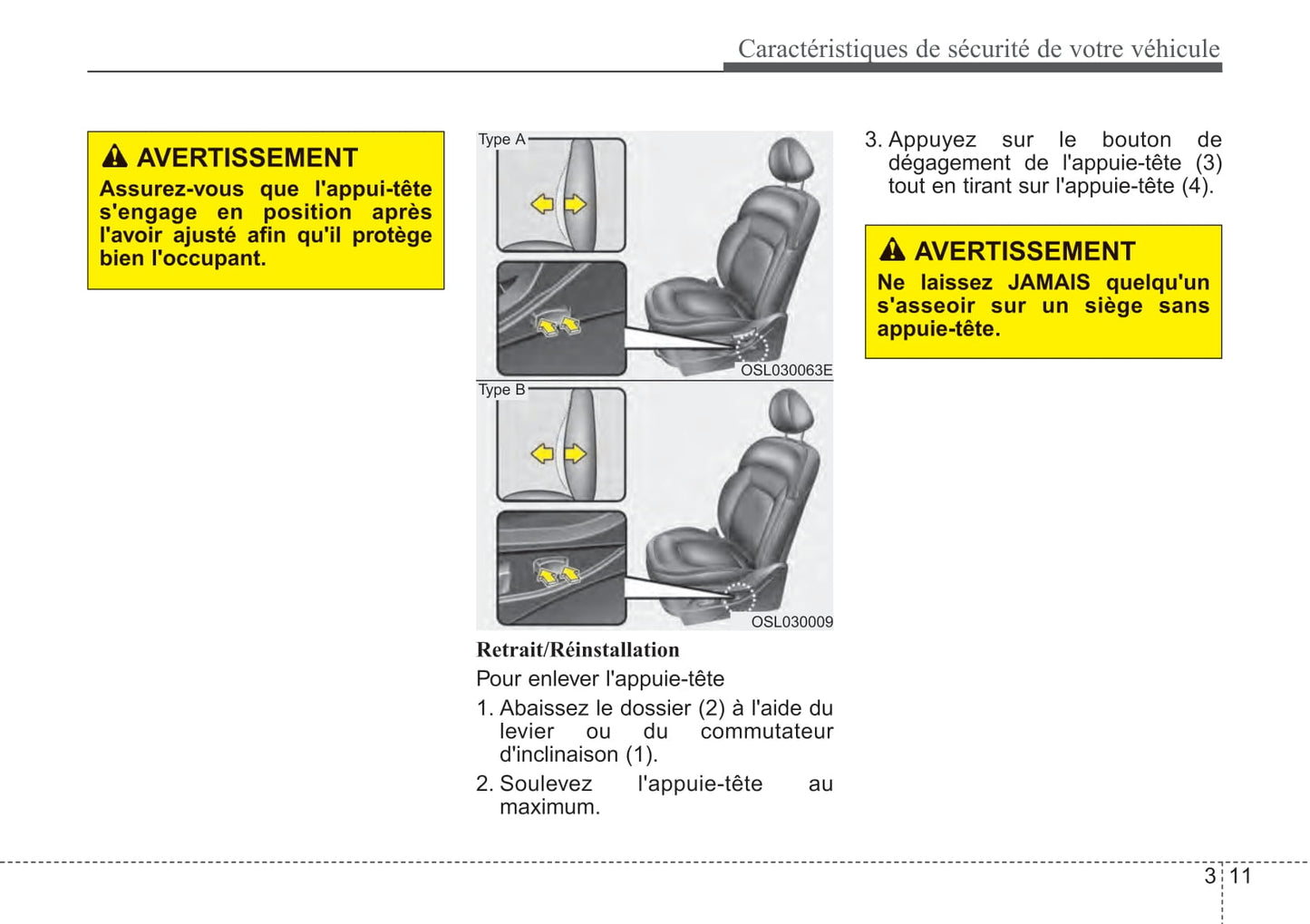 Caractéristiques de sécurité de votre véhicule

AVERTISSEMENT
Assurez-vous que l'appui-tête s'engage en position après l'avoir ajusté afin qu'il protège bien l'occupant.

Type A
OSL030063E
Type B
OSL030009

Retrait/Réinstallation
Pour enlever l'appuie-tête
1. Abaissez le dossier (2) à l'aide du levier ou du commutateur d'inclinaison (1).
2. Soulevez l'appuie-tête au maximum.

3. Appuyez sur le bouton de dégagement de l'appuie-tête (3) tout en tirant sur l'appuie-tête (4).

AVERTISSEMENT
Ne laissez JAMAIS quelqu'un s'asseoir sur un siège sans appuie-tête.

3 11