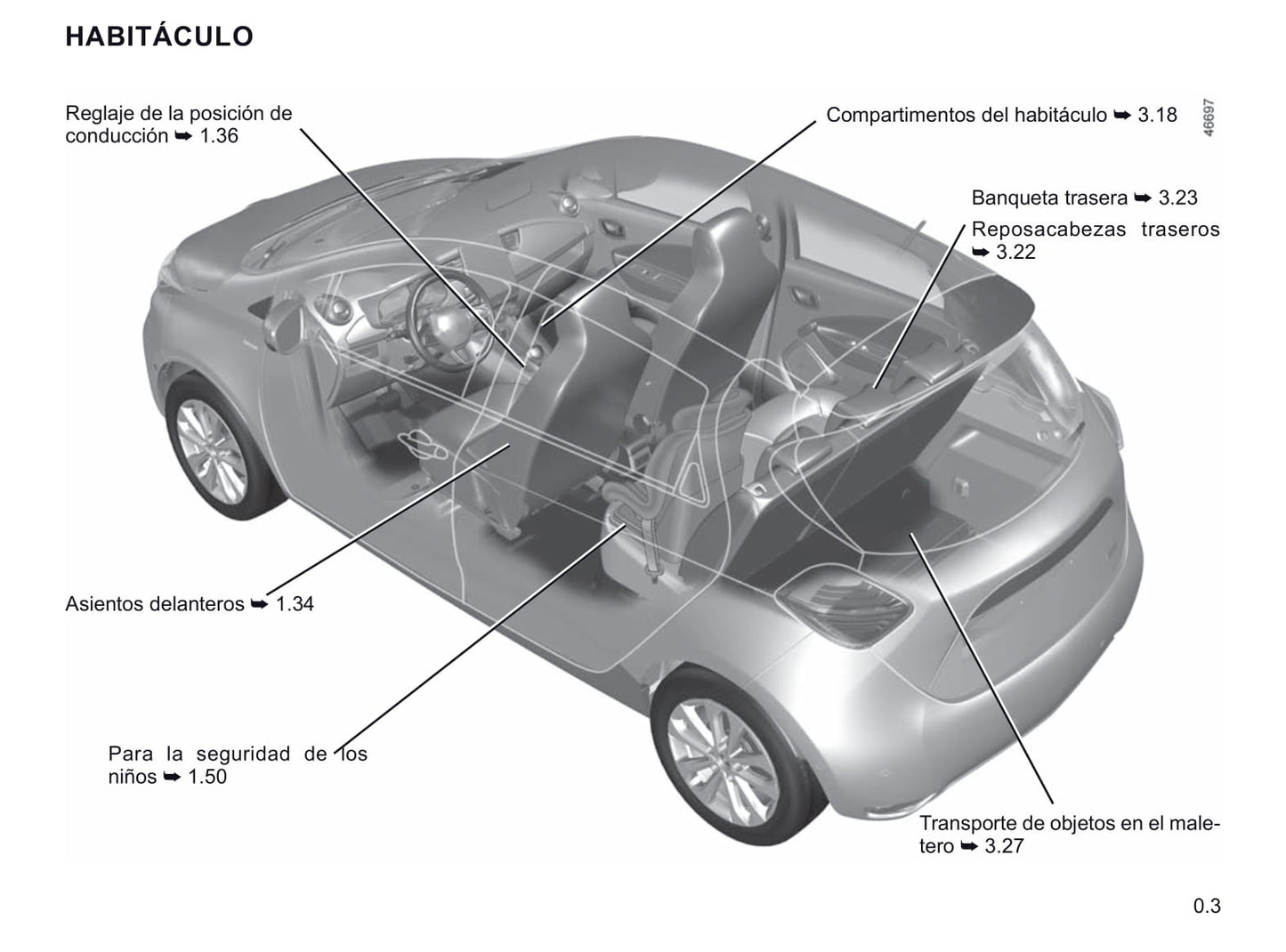 HABITÁCULO

Reglaje de la posición de conducción ➥ 1.36

Compartimentos del habitáculo ➥ 3.18

46697

Banqueta trasera ➥ 3.23

Reposacabezas traseros ➥ 3.22

Asientos delanteros ➥ 1.34

Para la seguridad de los niños ➥ 1.50

Transporte de objetos en el maletero ➥ 3.27

0.3