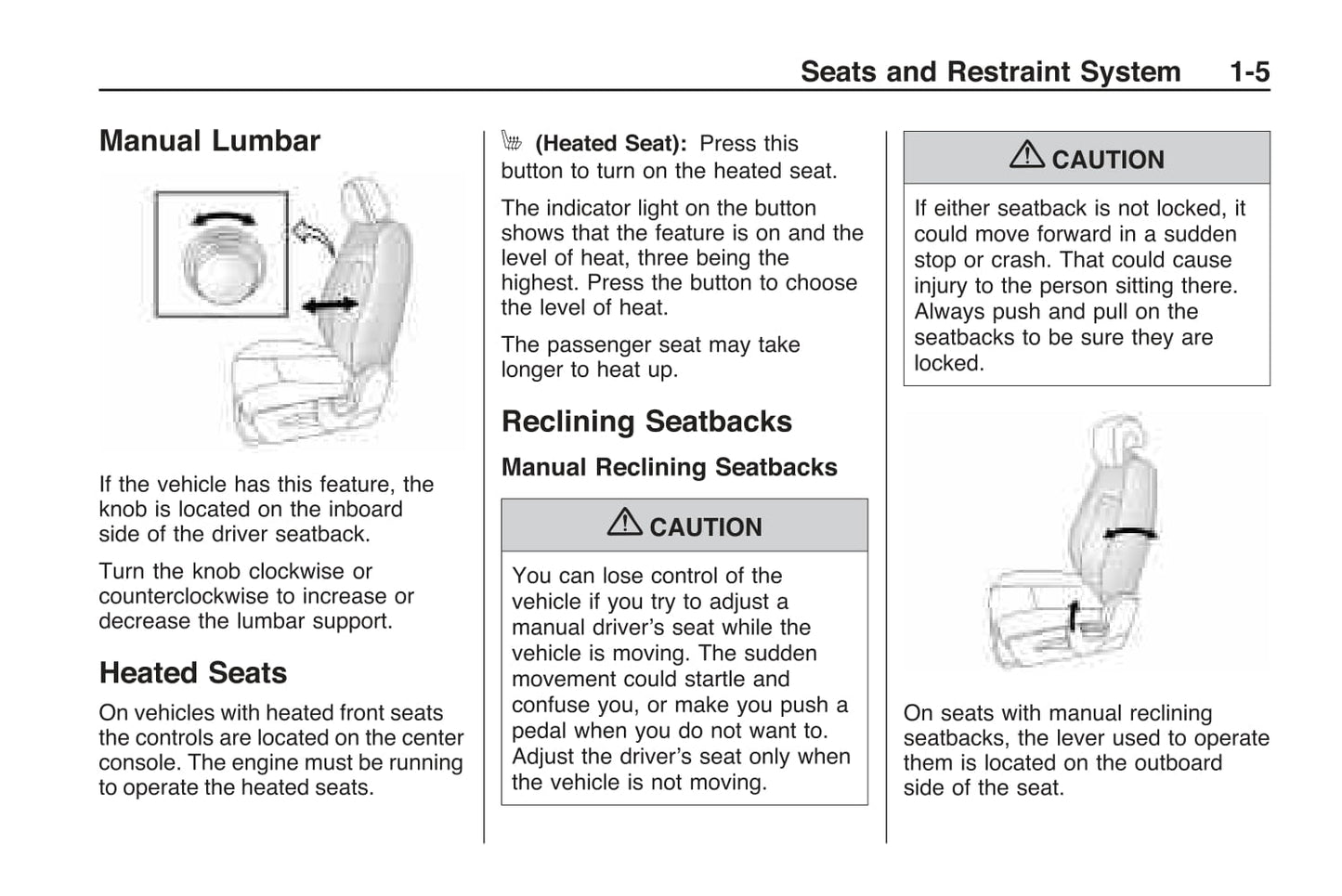 Seats and Restraint System 1-5

Manual Lumbar

If the vehicle has this feature, the knob is located on the inboard side of the driver seatback.

Turn the knob clockwise or counterclockwise to increase or decrease the lumbar support.

Heated Seats

On vehicles with heated front seats the controls are located on the center console. The engine must be running to operate the heated seats.

(Heated Seat): Press this button to turn on the heated seat.

The indicator light on the button shows that the feature is on and the level of heat, three being the highest. Press the button to choose the level of heat.

The passenger seat may take longer to heat up.

Reclining Seatbacks

Manual Reclining Seatbacks

CAUTION

You can lose control of the vehicle if you try to adjust a manual driver's seat while the vehicle is moving. The sudden movement could startle and confuse you, or make you push a pedal when you do not want to. Adjust the driver's seat only when the vehicle is not moving.

CAUTION

If either seatback is not locked, it could move forward in a sudden stop or crash. That could cause injury to the person sitting there. Always push and pull on the seatbacks to be sure they are locked.

On seats with manual reclining seatbacks, the lever used to operate them is located on the outboard side of the seat.